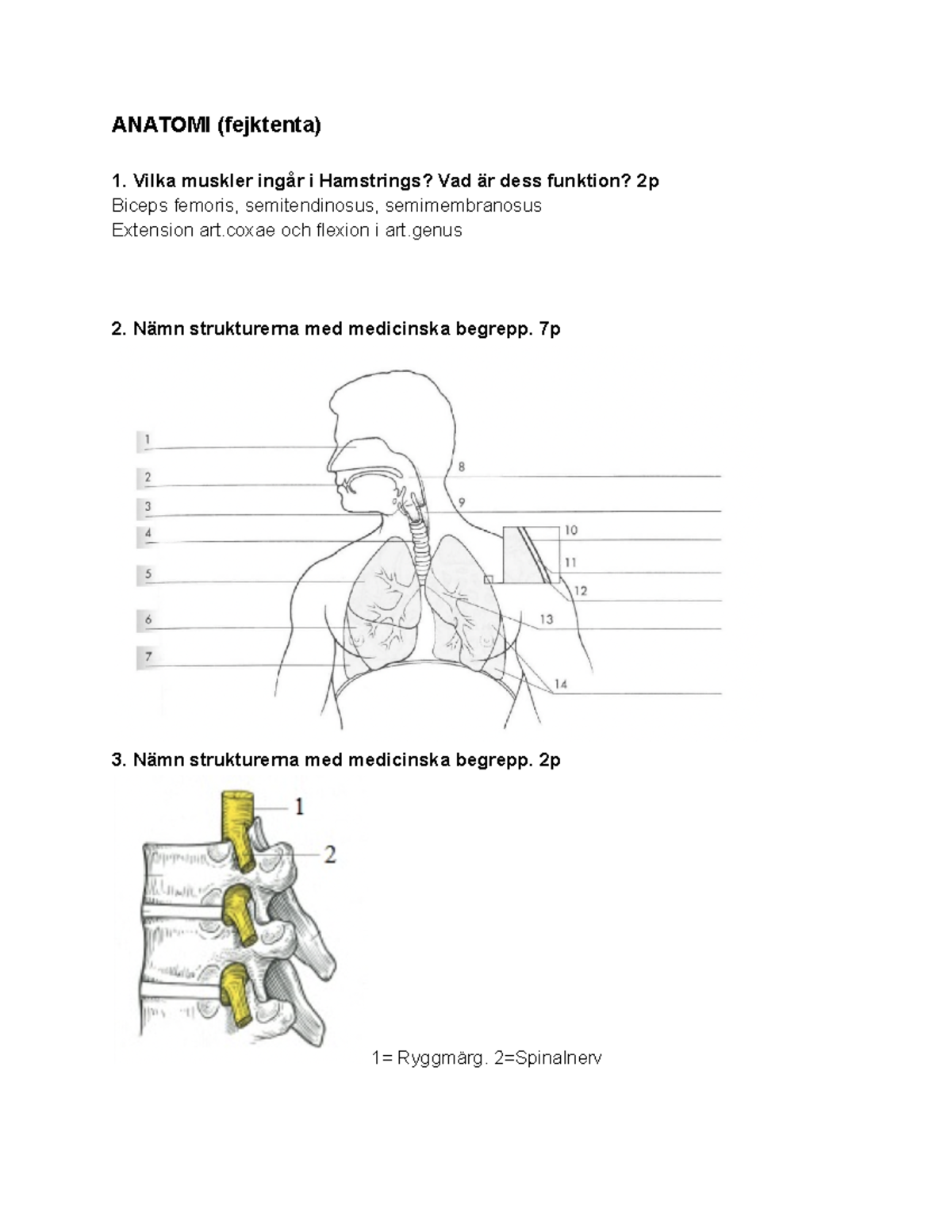 ANATOMI (fejktenta)

1. Vilka muskler ingår i Hamstrings? Vad är dess funktion? 2p
Biceps femoris, semitendinosus, semimembranosus
Extension art.coxae och flexion i art.genus

2. Nämn strukturerna med medicinska begrepp. 7p

1
2
3
4
5
6
7
8
9
10
11
12
13
14

3. Nämn strukturerna med medicinska begrepp. 2p

1
2

1= Ryggmärg. 2=Spinalnerv