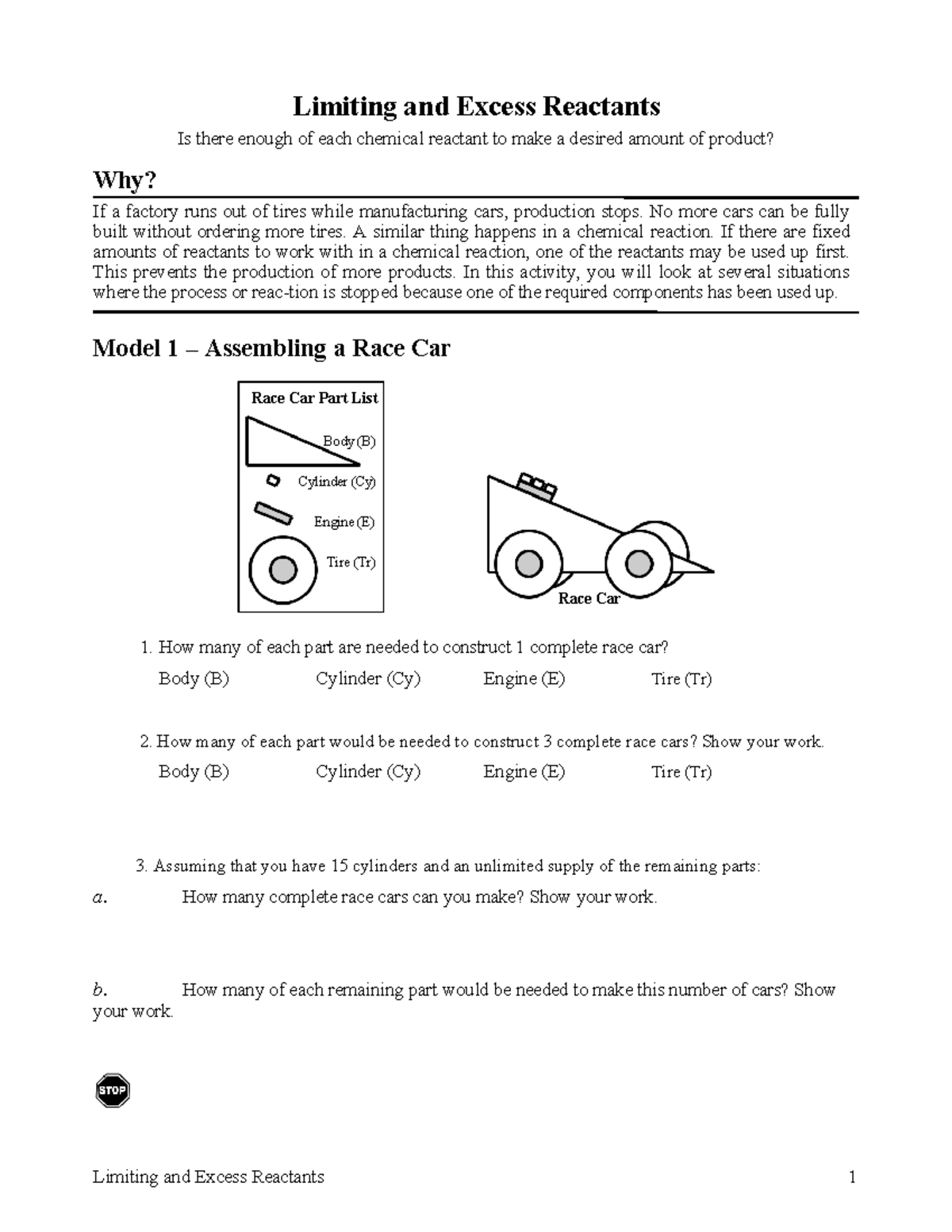 Limiting and Excess Reactants

Is there enough of each chemical reactant to make a desired amount of product?

Why?

If a factory runs out of tires while manufacturing cars, production stops. No more cars can be fully built without ordering more tires. A similar thing happens in a chemical reaction. If there are fixed amounts of reactants to work with in a chemical reaction, one of the reactants may be used up first. This prevents the production of more products. In this activity, you will look at several situations where the process or reac-tion is stopped because one of the required components has been used up.

Model 1 – Assembling a Race Car

Race Car Part List

Body (B)

Cylinder (Cy)

Engine (E)

Tire (Tr)

Race Car

1. How many of each part are needed to construct 1 complete race car?

Body (B) Cylinder (Cy) Engine (E) Tire (Tr)

2. How many of each part would be needed to construct 3 complete race cars? Show your work.

Body (B) Cylinder (Cy) Engine (E) Tire (Tr)

3. Assuming that you have 15 cylinders and an unlimited supply of the remaining parts:

a. How many complete race cars can you make? Show your work.

b. How many of each remaining part would be needed to make this number of cars? Show your work.

STOP

Limiting and Excess Reactants 1