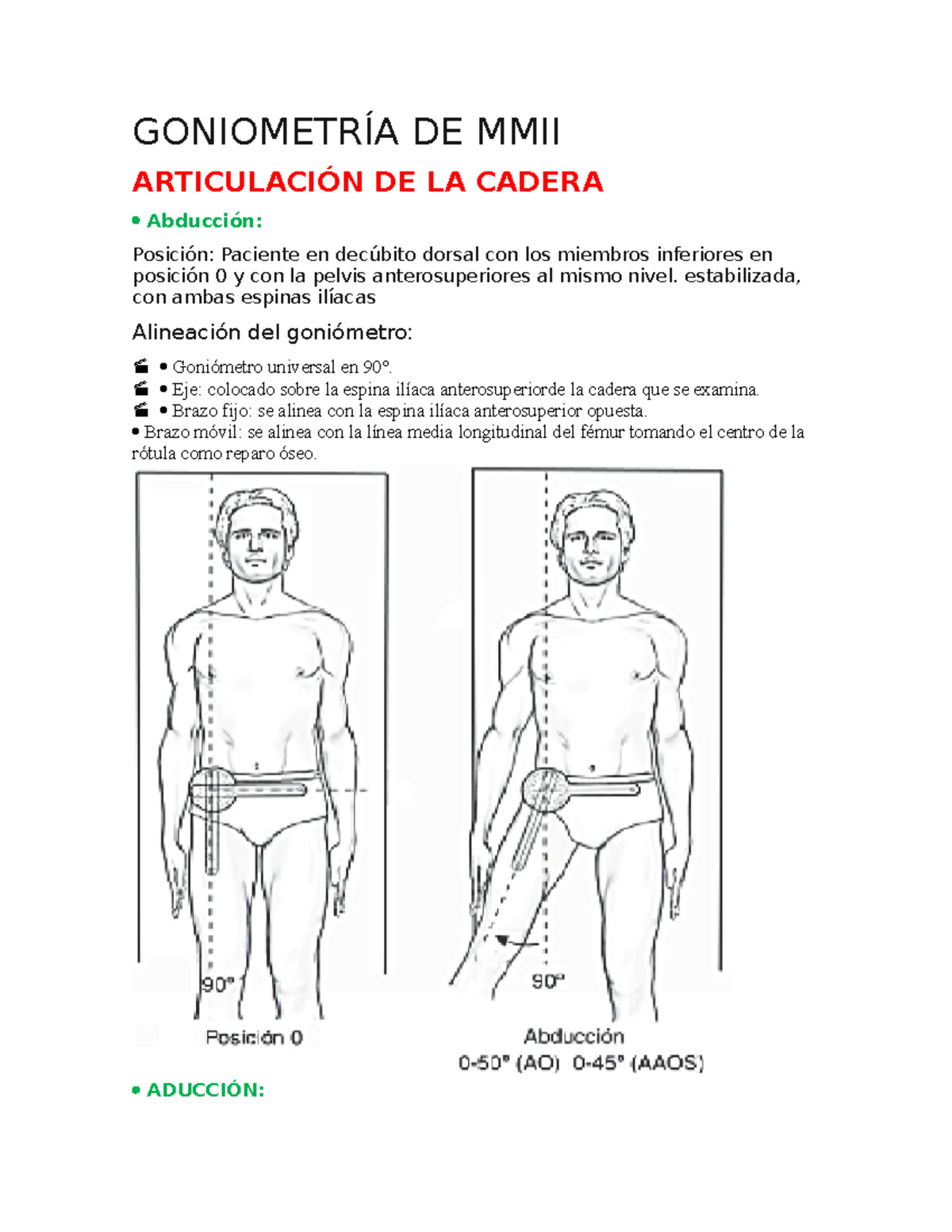 GONIOMETRÍA DE MMII

ARTICULACIÓN DE LA CADERA

• Abducción:

Posición: Paciente en decúbito dorsal con los miembros inferiores en posición 0 y con la pelvis anterosuperiores al mismo nivel. estabilizada, con ambas espinas ilíacas

Alineación del goniómetro:

• Goniómetro universal en 90°.
• Eje: colocado sobre la espina ilíaca anterosuperiorde la cadera que se examina.
• Brazo fijo: se alinea con la espina ilíaca anterosuperior opuesta.
• Brazo móvil: se alinea con la línea media longitudinal del fémur tomando el centro de la rótula como reparo óseo.

90°
Posición 0

90°
Abducción
0-50° (AO) 0-45° (AAOS)

• ADUCCIÓN: