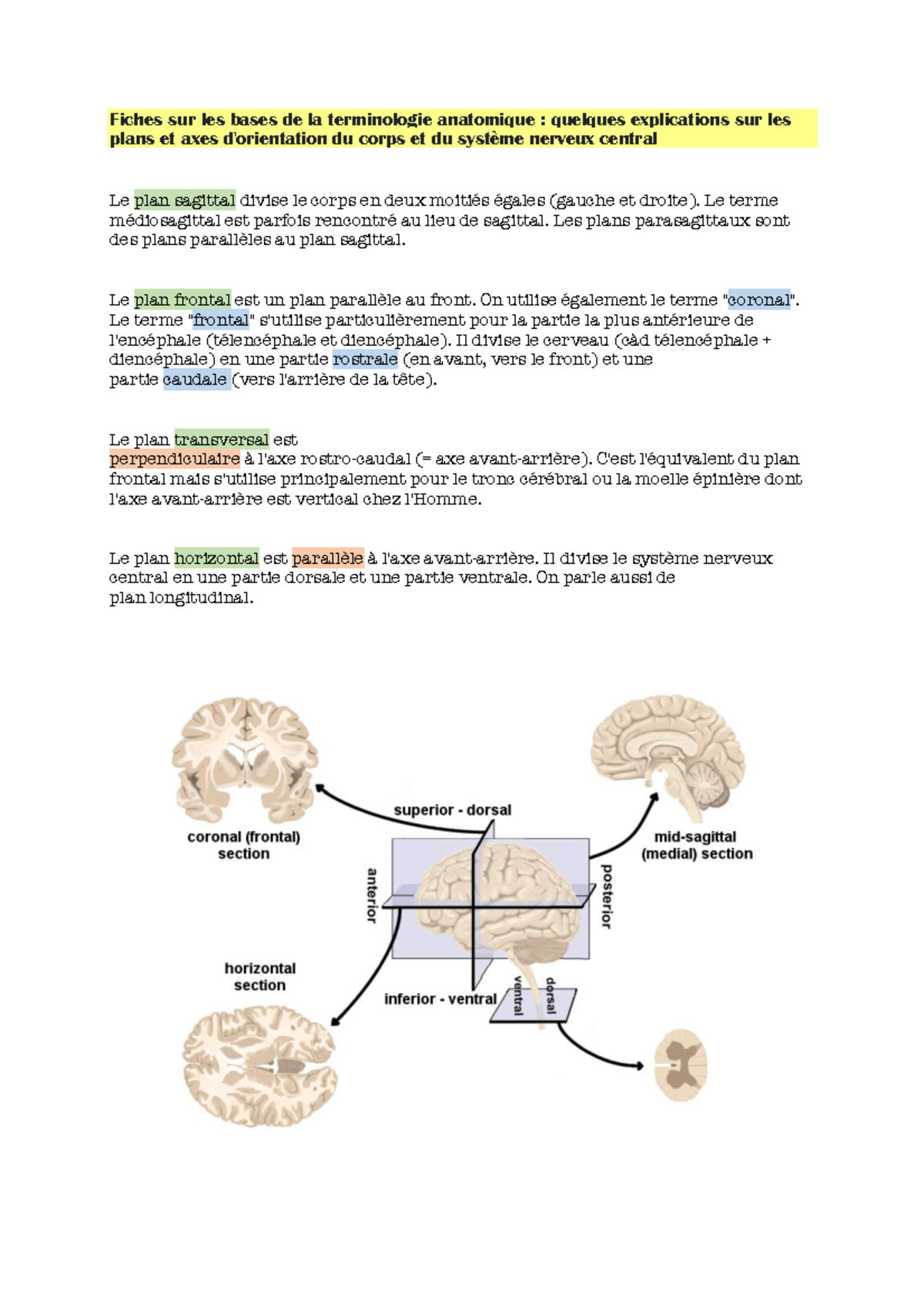 Fiches sur les bases de la terminologie anatomique : quelques explications sur les plans et axes d'orientation du corps et du système nerveux central

Le plan sagittal divise le corps en deux moitiés égales (gauche et droite). Le terme médiosagittal est parfois rencontré au lieu de sagittal. Les plans parasagittaux sont des plans parallèles au plan sagittal.

Le plan frontal est un plan parallèle au front. On utilise également le terme "coronal". Le terme "frontal" s'utilise particulièrement pour la partie la plus antérieure de l'encéphale (télencéphale et diencéphale). Il divise le cerveau (càd télencéphale + diencéphale) en une partie rostrale (en avant, vers le front) et une partie caudale (vers l'arrière de la tête).

Le plan transversal est perpendiculaire à l'axe rostro-caudal (= axe avant-arrière). C'est l'équivalent du plan frontal mais s'utilise principalement pour le tronc cérébral ou la moelle épinière dont l'axe avant-arrière est vertical chez l'Homme.

Le plan horizontal est parallèle à l'axe avant-arrière. Il divise le système nerveux central en une partie dorsale et une partie ventrale. On parle aussi de plan longitudinal.

coronal (frontal) section

superior - dorsal

mid-sagittal (medial) section

anterior

posterior

horizontal section

inferior - ventral

ventral

dorsal