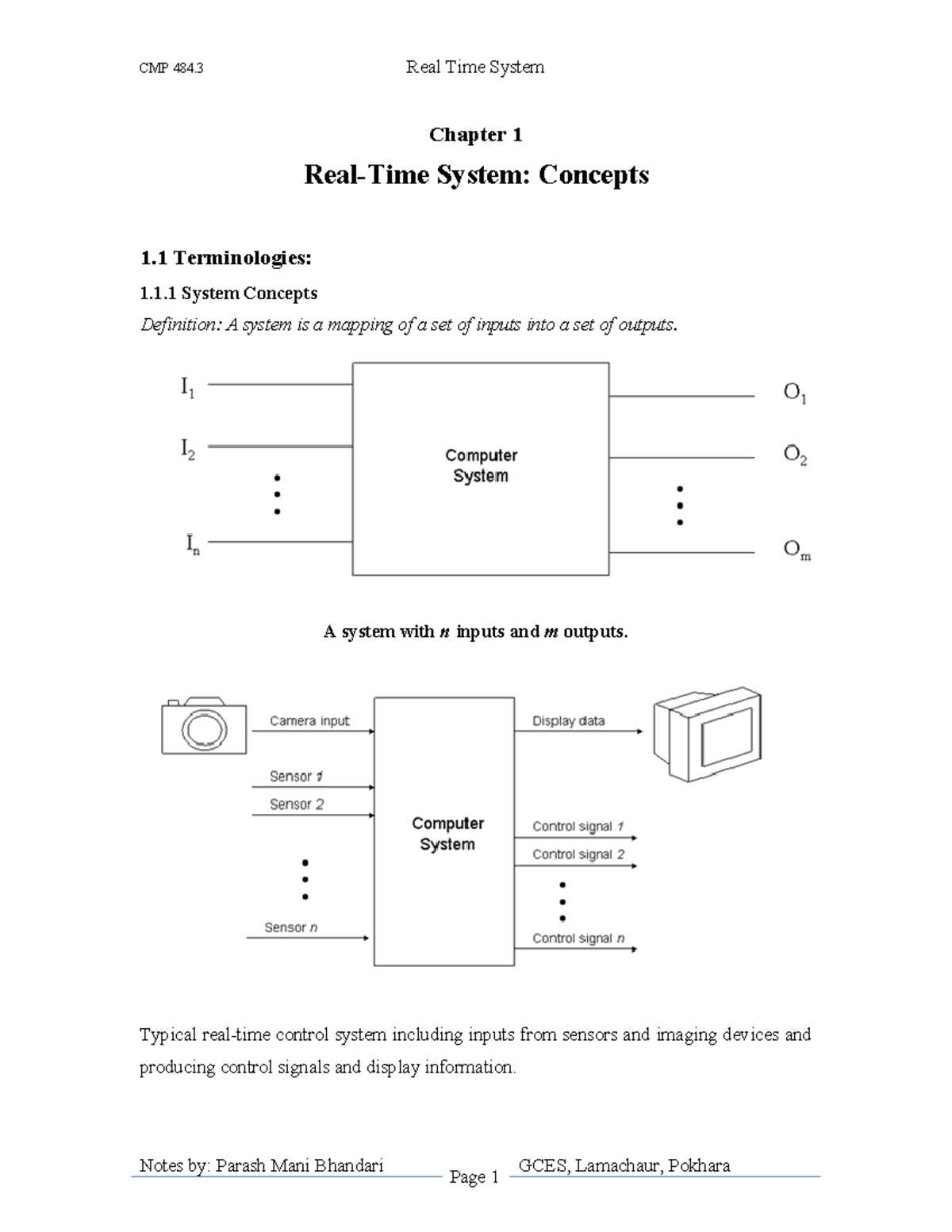 CMP 484.3 Real Time System

Chapter 1

Real-Time System: Concepts

1.1 Terminologies:

1.1.1 System Concepts

Definition: A system is a mapping of a set of inputs into a set of outputs.

$I_1$
$I_2$
$I_n$
Computer System
$O_1$
$O_2$
$O_m$

A system with n inputs and m outputs.

Camera input
Sensor 1
Sensor 2
Sensor n
Computer System
Display data
Control signal 1
Control signal 2
Control signal n

Typical real-time control system including inputs from sensors and imaging devices and producing control signals and display information.

Notes by: Parash Mani Bhandari Page 1 GCES, Lamachaur, Pokhara