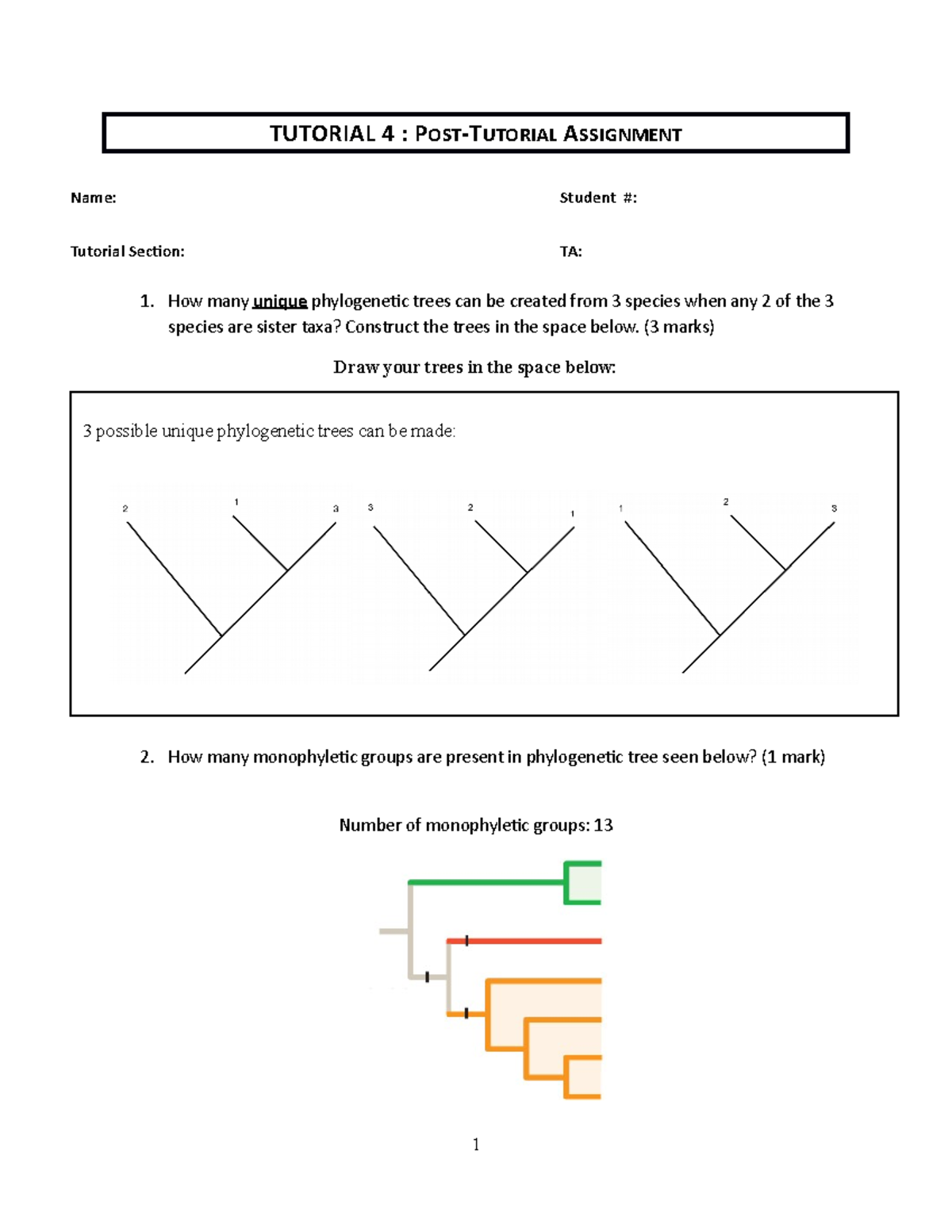 TUTORIAL 4 : POST-TUTORIAL ASSIGNMENT

Name:

Student #:

Tutorial Section:

TA:

1. How many unique phylogenetic trees can be created from 3 species when any 2 of the 3 species are sister taxa? Construct the trees in the space below. (3 marks)

Draw your trees in the space below:

3 possible unique phylogenetic trees can be made:

2 1 3

3 2 1

1 2 3

2. How many monophyletic groups are present in phylogenetic tree seen below? (1 mark)

Number of monophyletic groups: 13

1