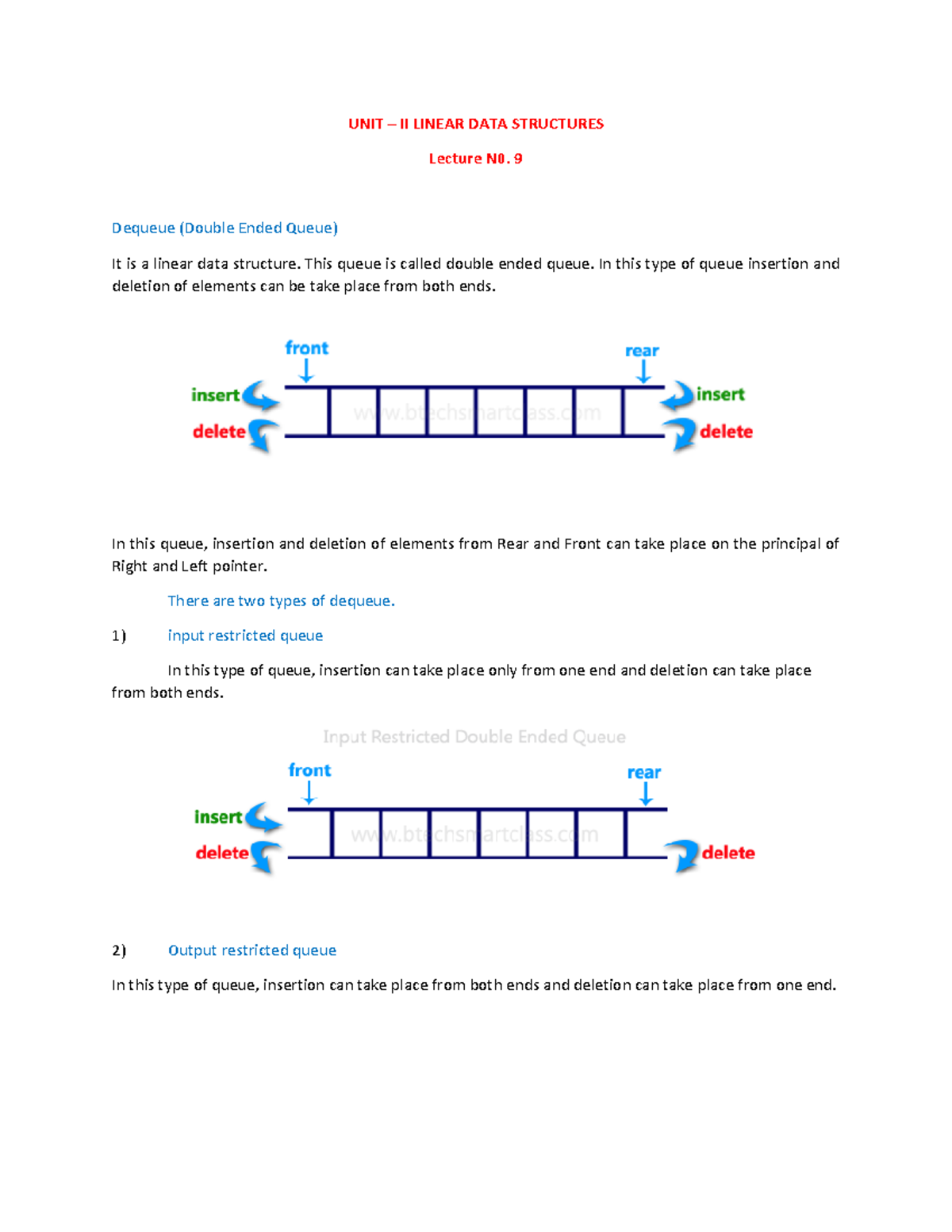 UNIT – II LINEAR DATA STRUCTURES

Lecture N0. 9

Dequeue (Double Ended Queue)

It is a linear data structure. This queue is called double ended queue. In this type of queue insertion and deletion of elements can be take place from both ends.

front

rear

insert

delete

www.btechsmartclass.com

insert

delete

In this queue, insertion and deletion of elements from Rear and Front can take place on the principal of Right and Left pointer.

There are two types of dequeue.

1) input restricted queue

In this type of queue, insertion can take place only from one end and deletion can take place from both ends.

Input Restricted Double Ended Queue

front

rear

insert

delete

www.btechsmartclass.com

delete

2) Output restricted queue

In this type of queue, insertion can take place from both ends and deletion can take place from one end.