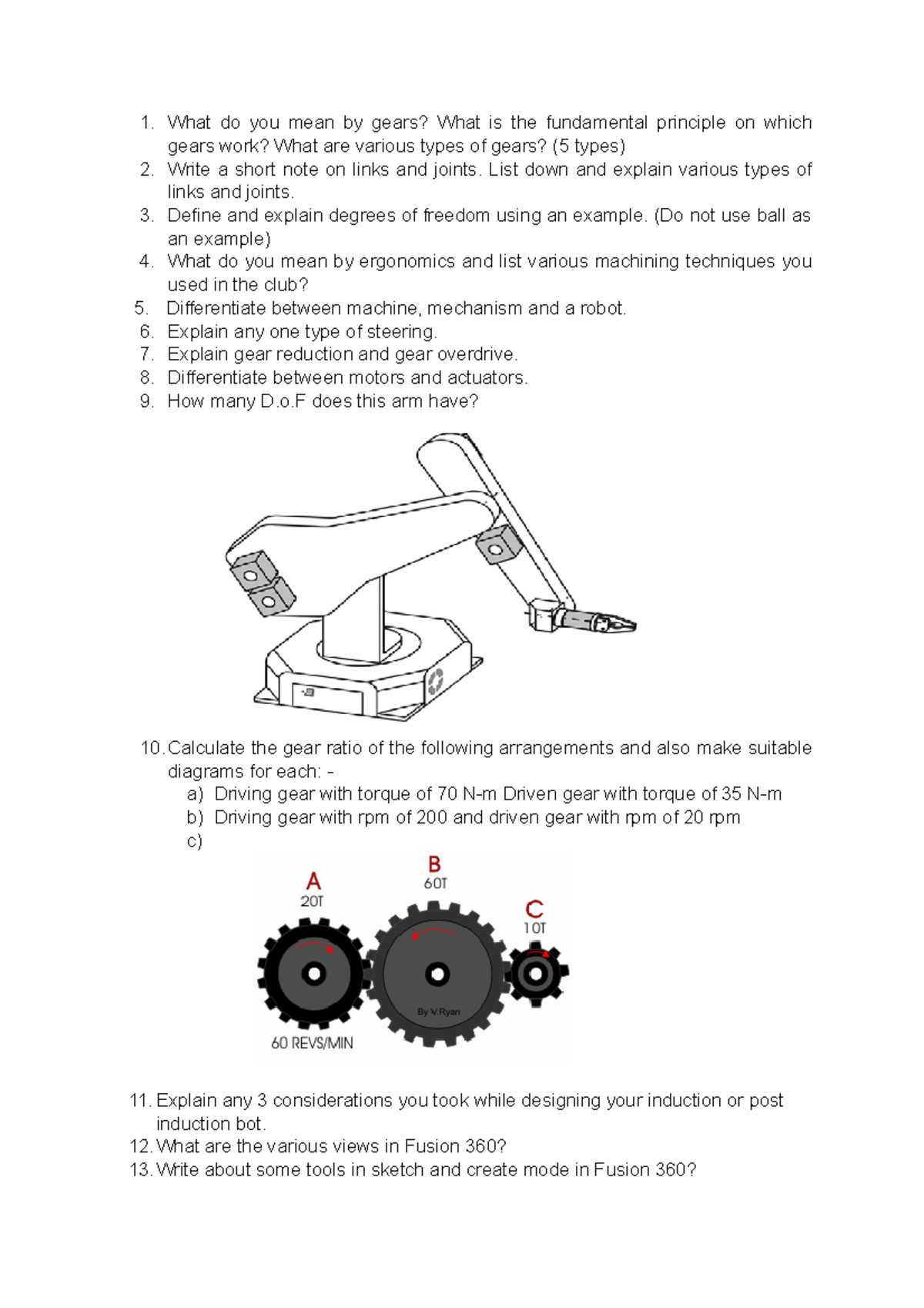 1. What do you mean by gears? What is the fundamental principle on which gears work? What are various types of gears? (5 types)
2. Write a short note on links and joints. List down and explain various types of links and joints.
3. Define and explain degrees of freedom using an example. (Do not use ball as an example)
4. What do you mean by ergonomics and list various machining techniques you used in the club?
5. Differentiate between machine, mechanism and a robot.
6. Explain any one type of steering.
7. Explain gear reduction and gear overdrive.
8. Differentiate between motors and actuators.
9. How many D.o.F does this arm have?

10. Calculate the gear ratio of the following arrangements and also make suitable diagrams for each: -
a) Driving gear with torque of 70 N-m Driven gear with torque of 35 N-m
b) Driving gear with rpm of 200 and driven gear with rpm of 20 rpm
c)

A
20T
B
60T
C
10T
By V.Ryan
60 REVS/MIN

11. Explain any 3 considerations you took while designing your induction or post induction bot.
12. What are the various views in Fusion 360?
13. Write about some tools in sketch and create mode in Fusion 360?