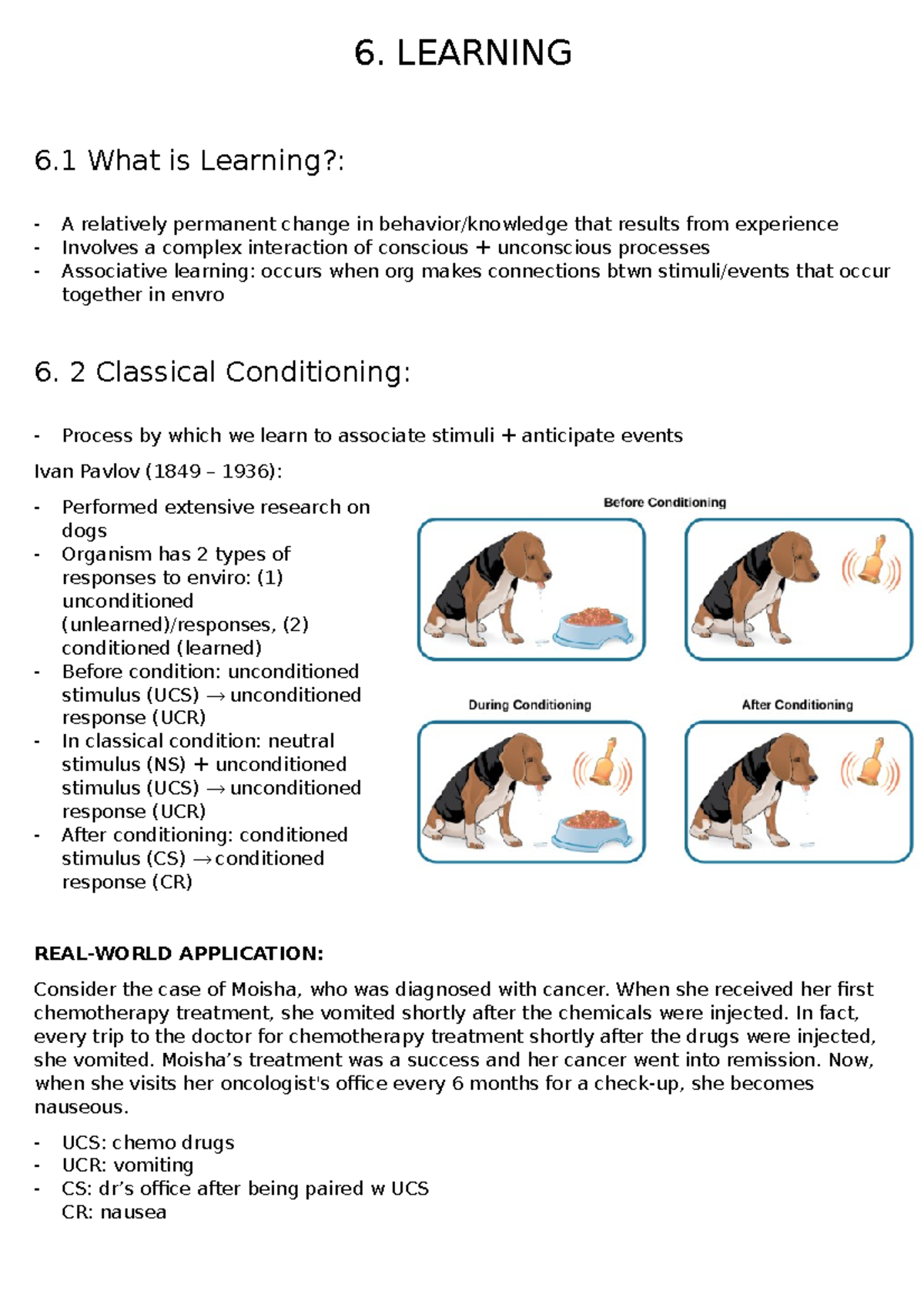 6. LEARNING

6.1 What is Learning?:

- A relatively permanent change in behavior/knowledge that results from experience
- Involves a complex interaction of conscious + unconscious processes
- Associative learning: occurs when org makes connections btwn stimuli/events that occur together in envro

6. 2 Classical Conditioning:

- Process by which we learn to associate stimuli + anticipate events

Ivan Pavlov (1849 – 1936):

- Performed extensive research on dogs
- Organism has 2 types of responses to enviro: (1) unconditioned (unlearned)/responses, (2) conditioned (learned)
- Before condition: unconditioned stimulus (UCS) → unconditioned response (UCR)
- In classical condition: neutral stimulus (NS) + unconditioned stimulus (UCS) → unconditioned response (UCR)
- After conditioning: conditioned stimulus (CS) →conditioned response (CR)

Before Conditioning

During Conditioning

After Conditioning

REAL-WORLD APPLICATION:

Consider the case of Moisha, who was diagnosed with cancer. When she received her first chemotherapy treatment, she vomited shortly after the chemicals were injected. In fact, every trip to the doctor for chemotherapy treatment shortly after the drugs were injected, she vomited. Moisha's treatment was a success and her cancer went into remission. Now, when she visits her oncologist's office every 6 months for a check-up, she becomes nauseous.

- UCS: chemo drugs
- UCR: vomiting
- CS: dr's office after being paired w UCS
CR: nausea