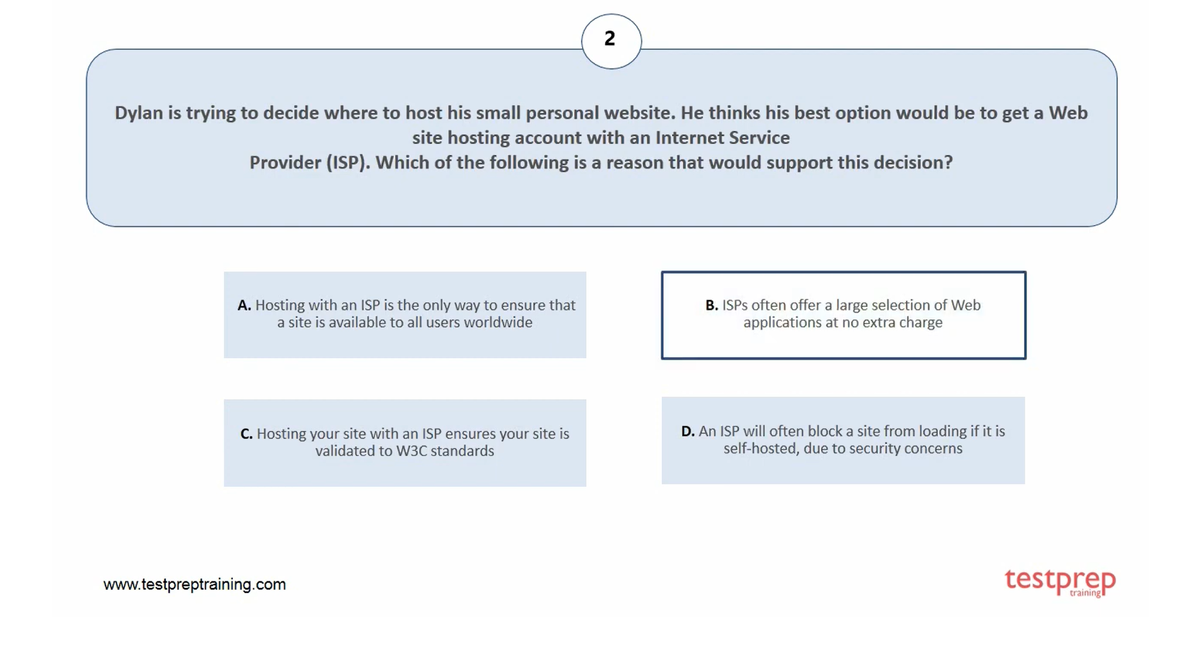 2

Dylan is trying to decide where to host his small personal website. He thinks his best option would be to get a Web site hosting account with an Internet Service Provider (ISP). Which of the following is a reason that would support this decision?

A. Hosting with an ISP is the only way to ensure that a site is available to all users worldwide

B. ISPs often offer a large selection of Web applications at no extra charge

C. Hosting your site with an ISP ensures your site is validated to W3C standards

D. An ISP will often block a site from loading if it is self-hosted, due to security concerns

www.testpreptraining.com

testprep training