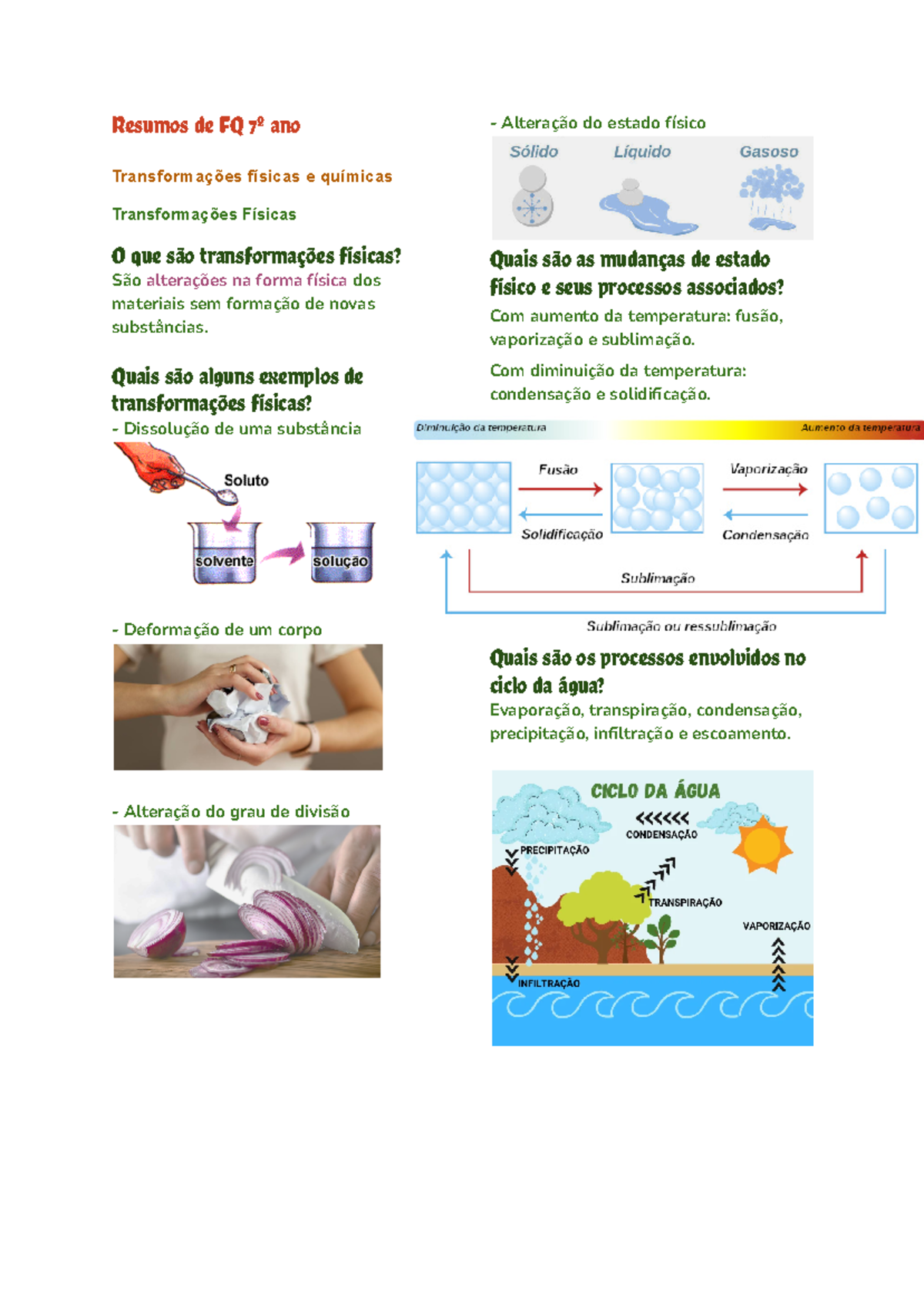 Resumos de FQ 7º ano

Transformações físicas e químicas

Transformações Físicas

O que são transformações físicas?
São alterações na forma física dos materiais sem formação de novas substâncias.

Quais são alguns exemplos de transformações físicas?
- Dissolução de uma substância

Soluto
solvente
solução

- Deformação de um corpo

- Alteração do grau de divisão

- Alteração do estado físico

Sólido Líquido Gasoso

Quais são as mudanças de estado físico e seus processos associados?
Com aumento da temperatura: fusão, vaporização e sublimação.

Com diminuição da temperatura: condensação e solidificação.

Diminuição da temperatura
Aumento da temperatura

Fusão
Solidificação
Vaporização
Condensação
Sublimação
Sublimação ou ressublimação

Quais são os processos envolvidos no ciclo da água?
Evaporação, transpiração, condensação, precipitação, infiltração e escoamento.

CICLO DA ÁGUA
CONDENSAÇÃO
PRECIPITAÇÃO
TRANSPIRAÇÃO
VAPORIZAÇÃO
INFILTRAÇÃO