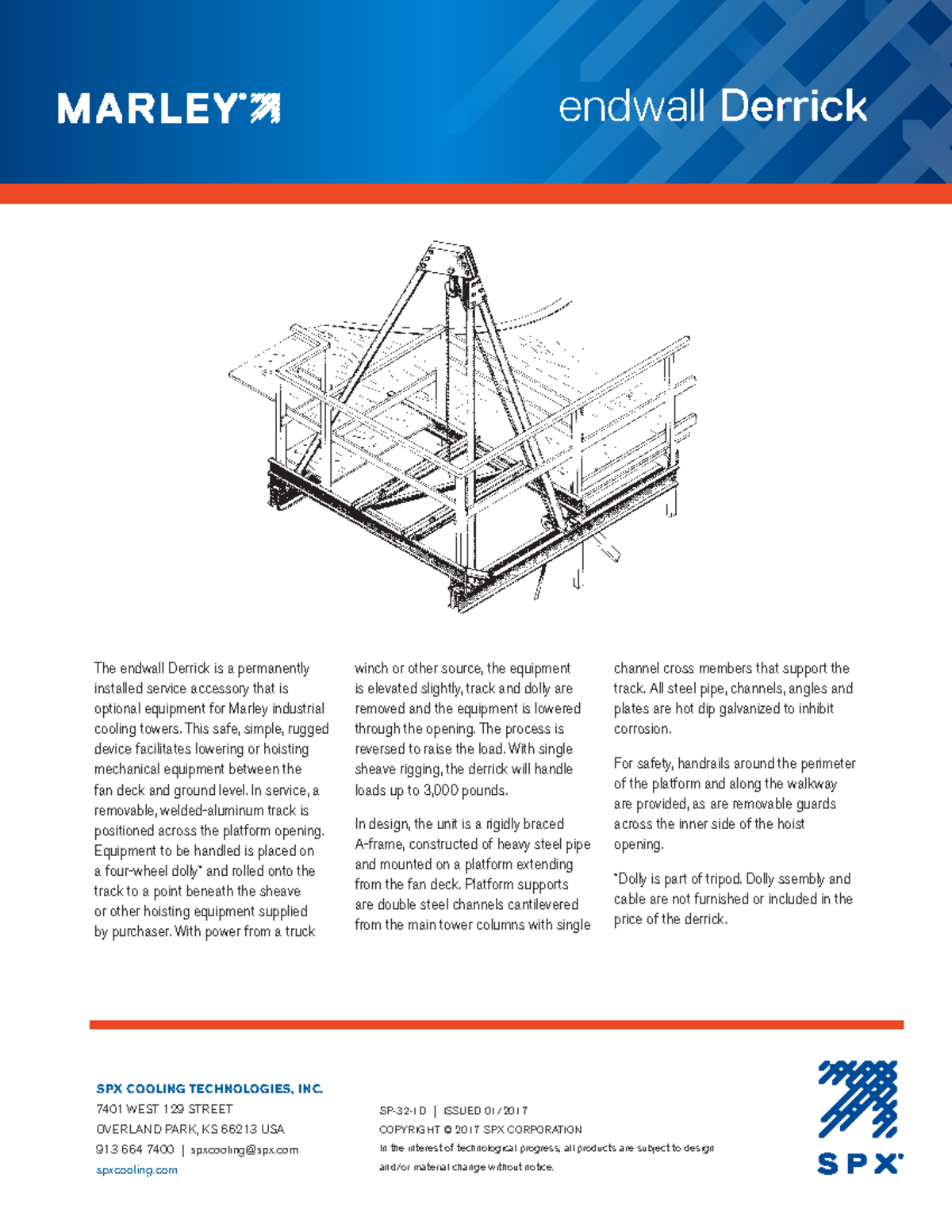 MARLEY

endwall Derrick

The endwall Derrick is a permanently installed service accessory that is optional equipment for Marley industrial cooling towers. This safe, simple, rugged device facilitates lowering or hoisting mechanical equipment between the fan deck and ground level. In service, a removable, welded-aluminum track is positioned across the platform opening. Equipment to be handled is placed on a four-wheel dolly* and rolled onto the track to a point beneath the sheave or other hoisting equipment supplied by purchaser. With power from a truck winch or other source, the equipment is elevated slightly, track and dolly are removed and the equipment is lowered through the opening. The process is reversed to raise the load. With single sheave rigging, the derrick will handle loads up to 3,000 pounds.

In design, the unit is a rigidly braced A-frame, constructed of heavy steel pipe and mounted on a platform extending from the fan deck. Platform supports are double steel channels cantilevered from the main tower columns with single channel cross members that support the track. All steel pipe, channels, angles and plates are hot dip galvanized to inhibit corrosion.

For safety, handrails around the perimeter of the platform and along the walkway are provided, as are removable guards across the inner side of the hoist opening.

*Dolly is part of tripod. Dolly ssembly and cable are not furnished or included in the price of the derrick.

SPX COOLING TECHNOLOGIES, INC.
7401 WEST 129 STREET
OVERLAND PARK, KS 66213 USA
913 664 7400 | spxcooling@spx.com
spxcooling.com

SP-32-1D | ISSUED 01/2017
COPYRIGHT © 2017 SPX CORPORATION
In the interest of technological progress, all products are subject to design and/or material change without notice.

SPX