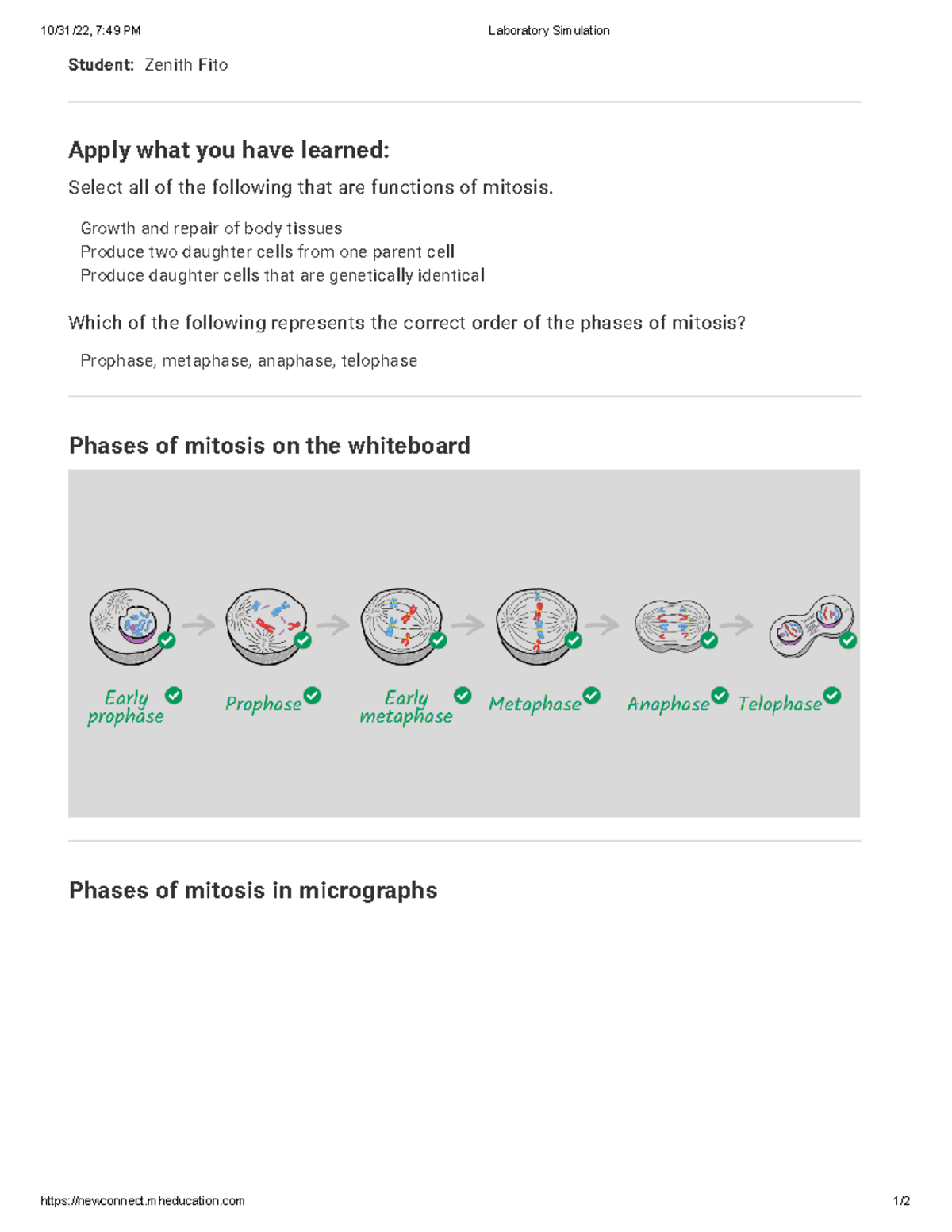 10/31/22, 7:49 PM

Laboratory Simulation

Student: Zenith Fito

Apply what you have learned:

Select all of the following that are functions of mitosis.

Growth and repair of body tissues
Produce two daughter cells from one parent cell
Produce daughter cells that are genetically identical

Which of the following represents the correct order of the phases of mitosis?

Prophase, metaphase, anaphase, telophase

Phases of mitosis on the whiteboard

Early prophase

Prophase

Early metaphase

Metaphase

Anaphase

Telophase

Phases of mitosis in micrographs

https://newconnect.mheducation.com

1/2