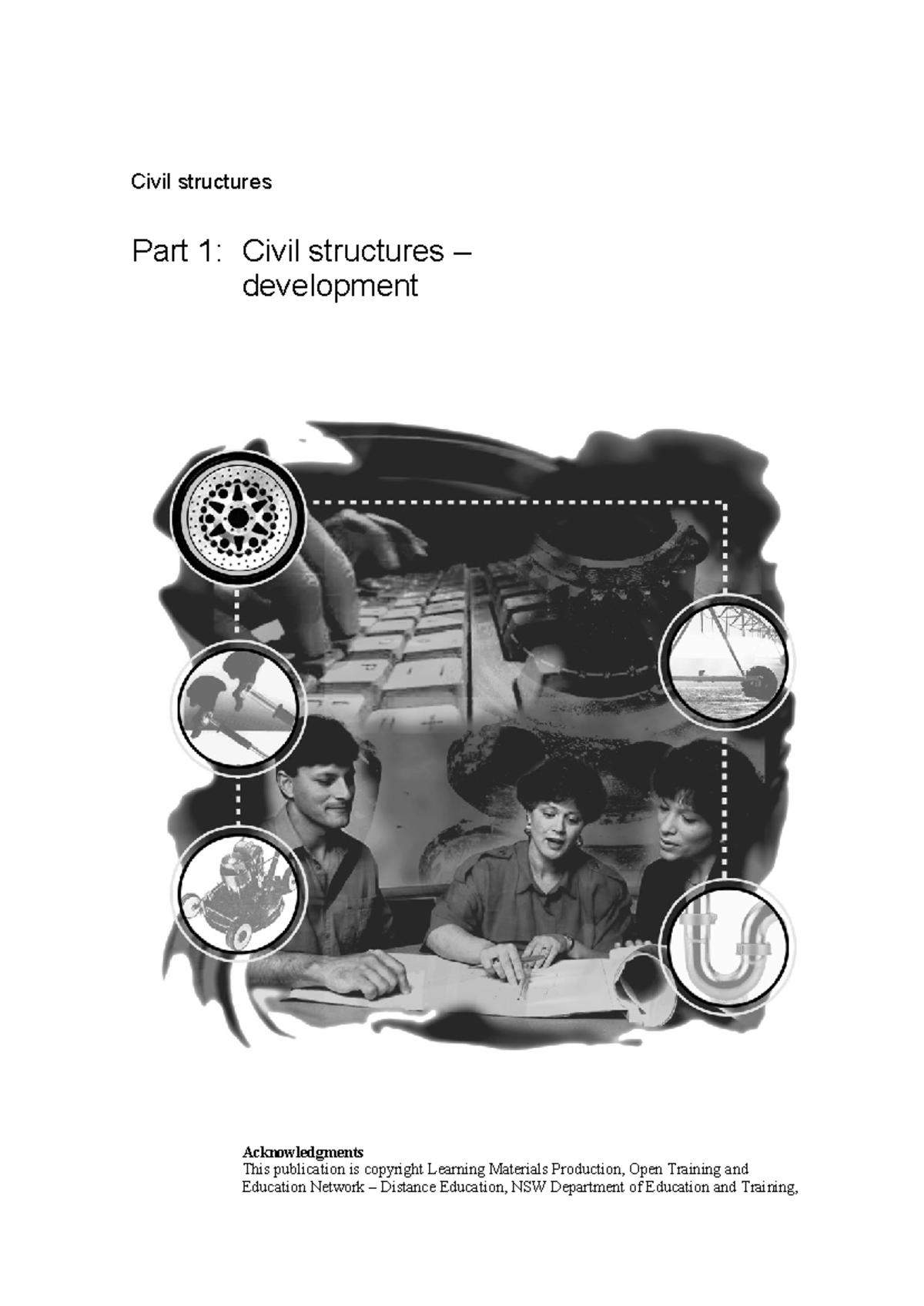 Civil structures

Part 1: Civil structures – development

Acknowledgments
This publication is copyright Learning Materials Production, Open Training and Education Network – Distance Education, NSW Department of Education and Training,