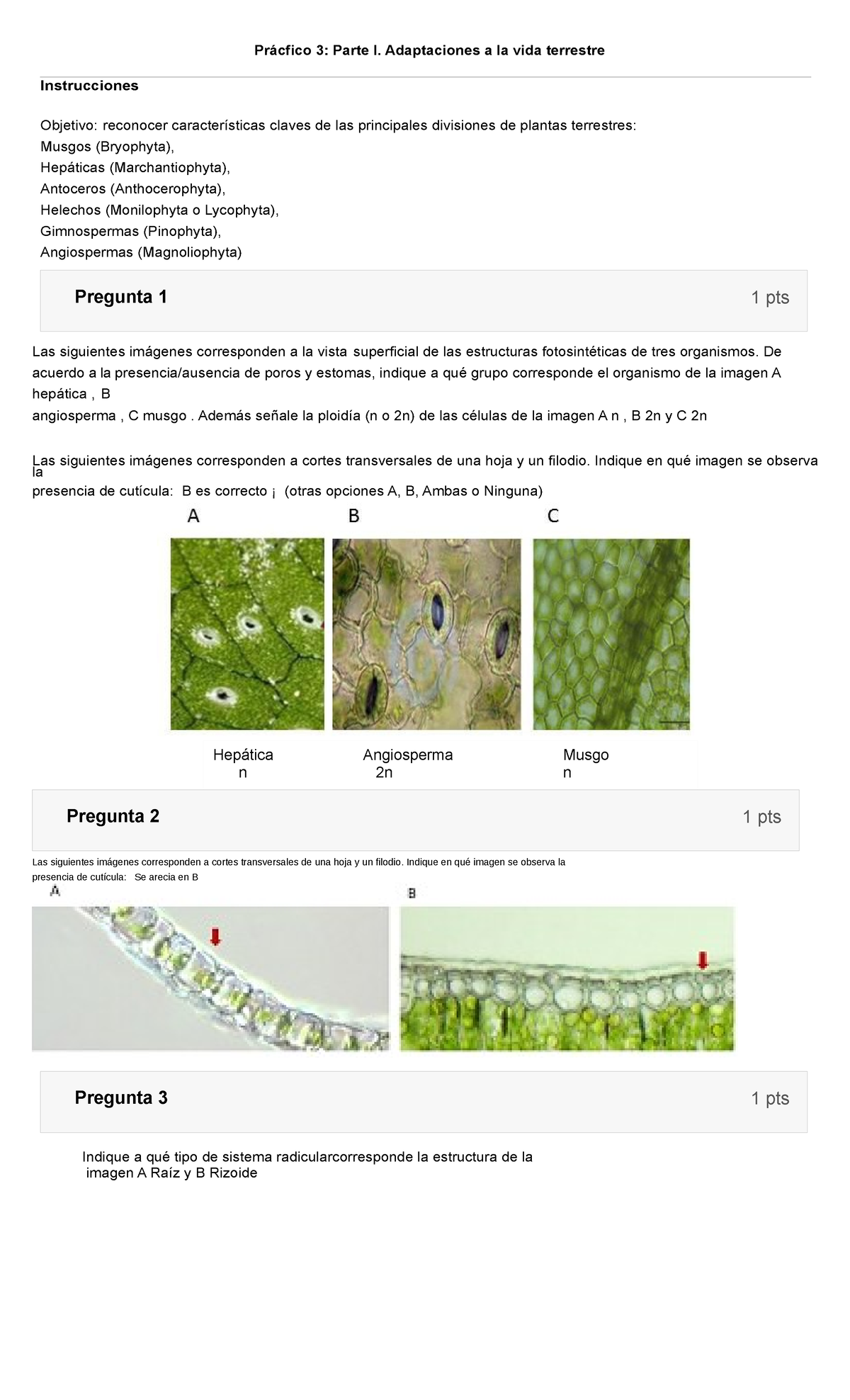 Prácfico 3: Parte I. Adaptaciones a la vida terrestre

Instrucciones

Objetivo: reconocer características claves de las principales divisiones de plantas terrestres:
Musgos (Bryophyta),
Hepáticas (Marchantiophyta),
Antoceros (Anthocerophyta),
Helechos (Monilophyta o Lycophyta),
Gimnospermas (Pinophyta),
Angiospermas (Magnoliophyta)

Pregunta 1

1 pts

Las siguientes imágenes corresponden a la vista superficial de las estructuras fotosintéticas de tres organismos. De acuerdo a la presencia/ausencia de poros y estomas, indique a qué grupo corresponde el organismo de la imagen A hepática , B angiosperma , C musgo . Además señale la ploidía (n o 2n) de las células de la imagen A n , B 2n y C 2n

Las siguientes imágenes corresponden a cortes transversales de una hoja y un filodio. Indique en qué imagen se observa la presencia de cutícula: B es correcto ¡ (otras opciones A, B, Ambas o Ninguna)

A

B

C

Hepática
n

Angiosperma
2n

Musgo
n

Pregunta 2

1 pts

Las siguientes imágenes corresponden a cortes transversales de una hoja y un filodio. Indique en qué imagen se observa la presencia de cutícula: Se arecia en B

A

B

Pregunta 3

1 pts

Indique a qué tipo de sistema radicularcorresponde la estructura de la imagen A Raíz y B Rizoide