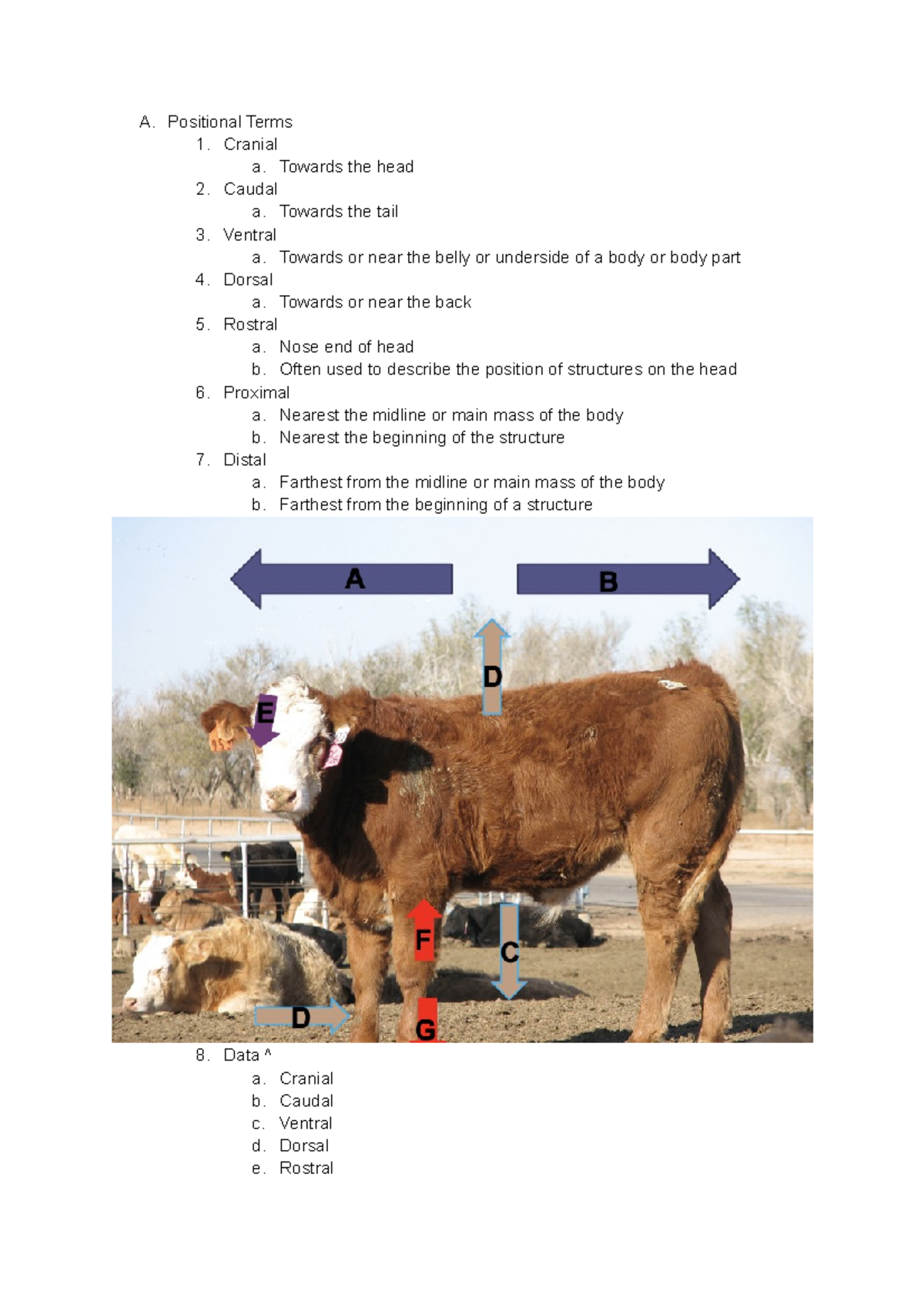 A. Positional Terms
1. Cranial
a. Towards the head
2. Caudal
a. Towards the tail
3. Ventral
a. Towards or near the belly or underside of a body or body part
4. Dorsal
a. Towards or near the back
5. Rostral
a. Nose end of head
b. Often used to describe the position of structures on the head
6. Proximal
a. Nearest the midline or main mass of the body
b. Nearest the beginning of the structure
7. Distal
a. Farthest from the midline or main mass of the body
b. Farthest from the beginning of a structure

A

B

D

E

F

C

D

G

8. Data ^
a. Cranial
b. Caudal
c. Ventral
d. Dorsal
e. Rostral