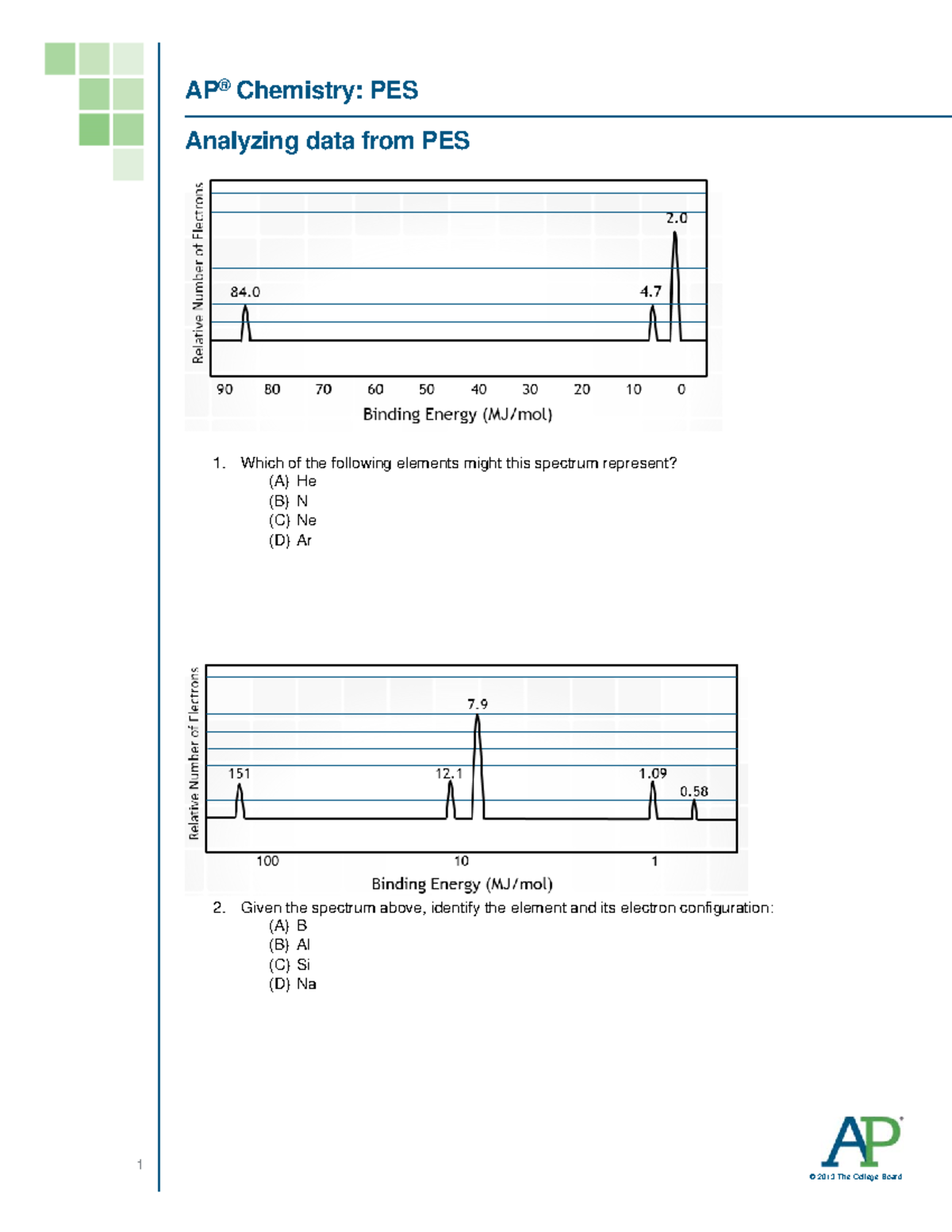 AP® Chemistry: PES

Analyzing data from PES

Relative Number of Electrons

84.0

4.7

2.0

90 80 70 60 50 40 30 20 10 0

Binding Energy (MJ/mol)

1. Which of the following elements might this spectrum represent?
(A) He
(B) N
(C) Ne
(D) Ar

Relative Number of Electrons

151

12.1

7.9

1.09

0.58

100 10 1

Binding Energy (MJ/mol)

2. Given the spectrum above, identify the element and its electron configuration:
(A) B
(B) Al
(C) Si
(D) Na

1

AP

© 2013 The College Board