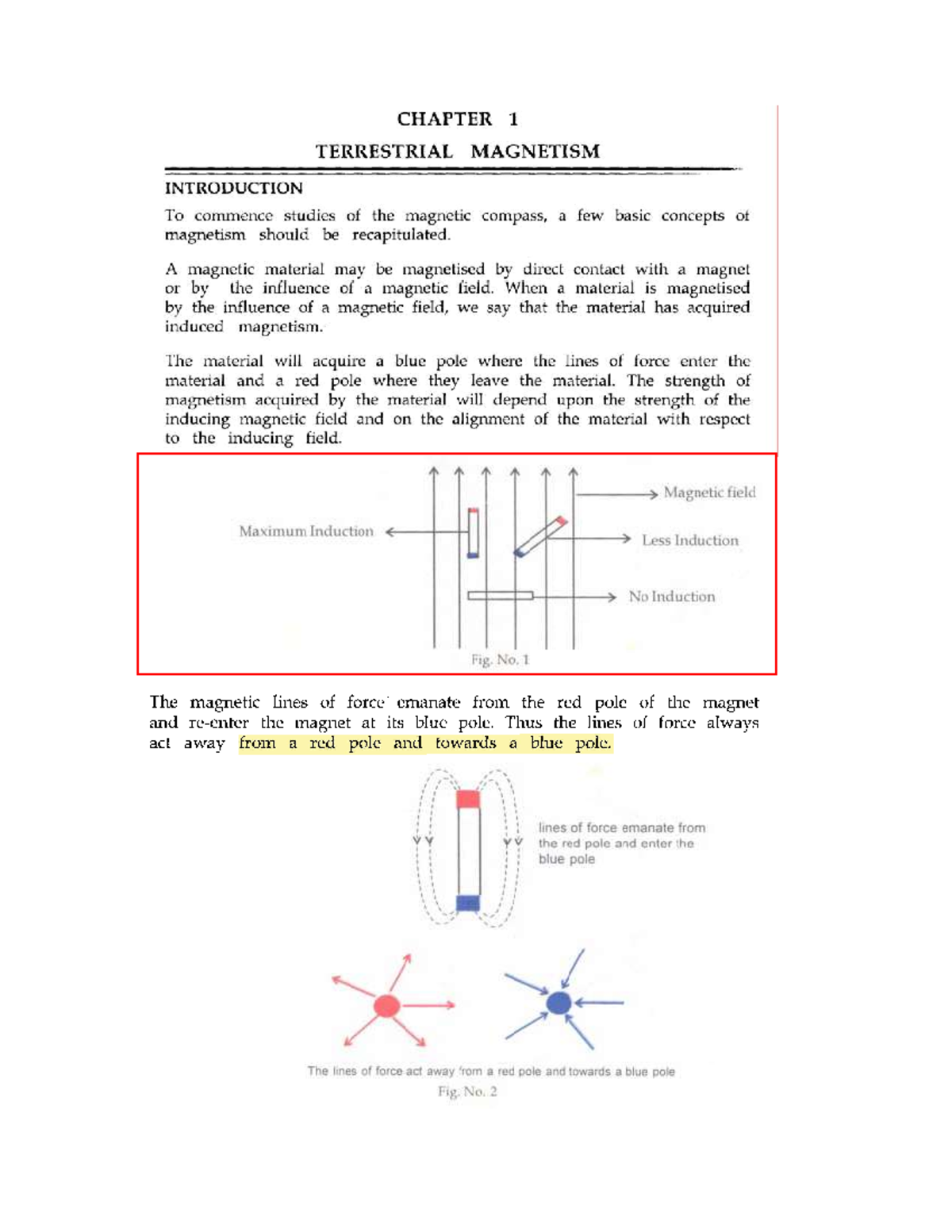 CHAPTER 1

TERRESTRIAL MAGNETISM

INTRODUCTION

To commence studies of the magnetic compass, a few basic concepts of magnetism should be recapitulated.

A magnetic material may be magnetised by direct contact with a magnet or by the influence of a magnetic field. When a material is magnetised by the influence of a magnetic field, we say that the material has acquired induced magnetism.

The material will acquire a blue pole where the lines of force enter the material and a red pole where they leave the material. The strength of magnetism acquired by the material will depend upon the strength of the inducing magnetic field and on the alignment of the material with respect to the inducing field.

Magnetic field

Maximum Induction

Less Induction

No Induction

Fig. No. 1

The magnetic lines of force emanate from the red pole of the magnet and re-enter the magnet at its blue pole. Thus the lines of force always act away from a red pole and towards a blue pole.

lines of force emanate from the red pole and enter the blue pole

The lines of force act away from a red pole and towards a blue pole

Fig. No. 2