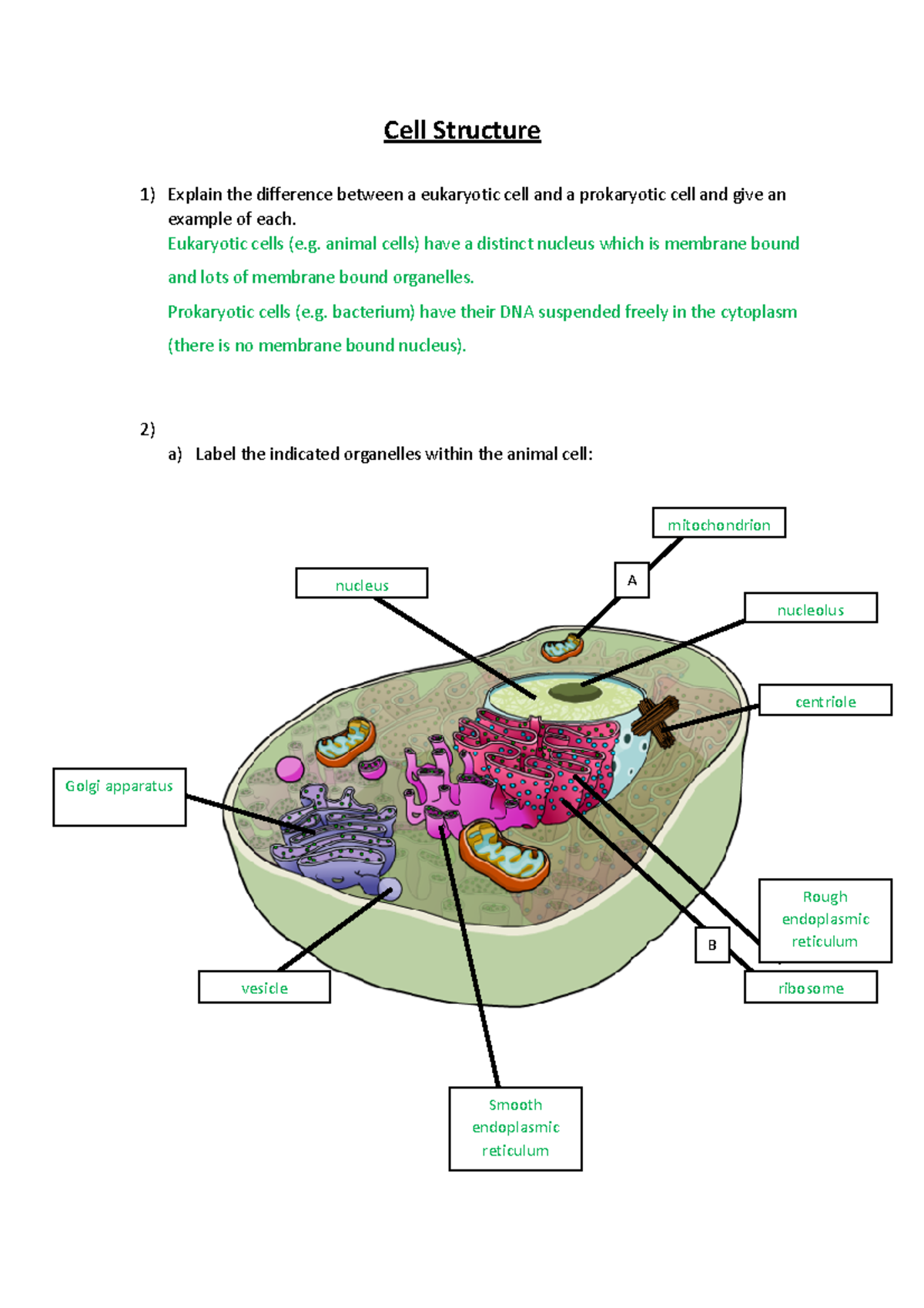 Cell Structure

1) Explain the difference between a eukaryotic cell and a prokaryotic cell and give an example of each.
Eukaryotic cells (e.g. animal cells) have a distinct nucleus which is membrane bound and lots of membrane bound organelles.
Prokaryotic cells (e.g. bacterium) have their DNA suspended freely in the cytoplasm (there is no membrane bound nucleus).

2)
a) Label the indicated organelles within the animal cell:

mitochondrion
A
nucleus
nucleolus
centriole
Golgi apparatus
Rough endoplasmic reticulum
B
ribosome
vesicle
Smooth endoplasmic reticulum