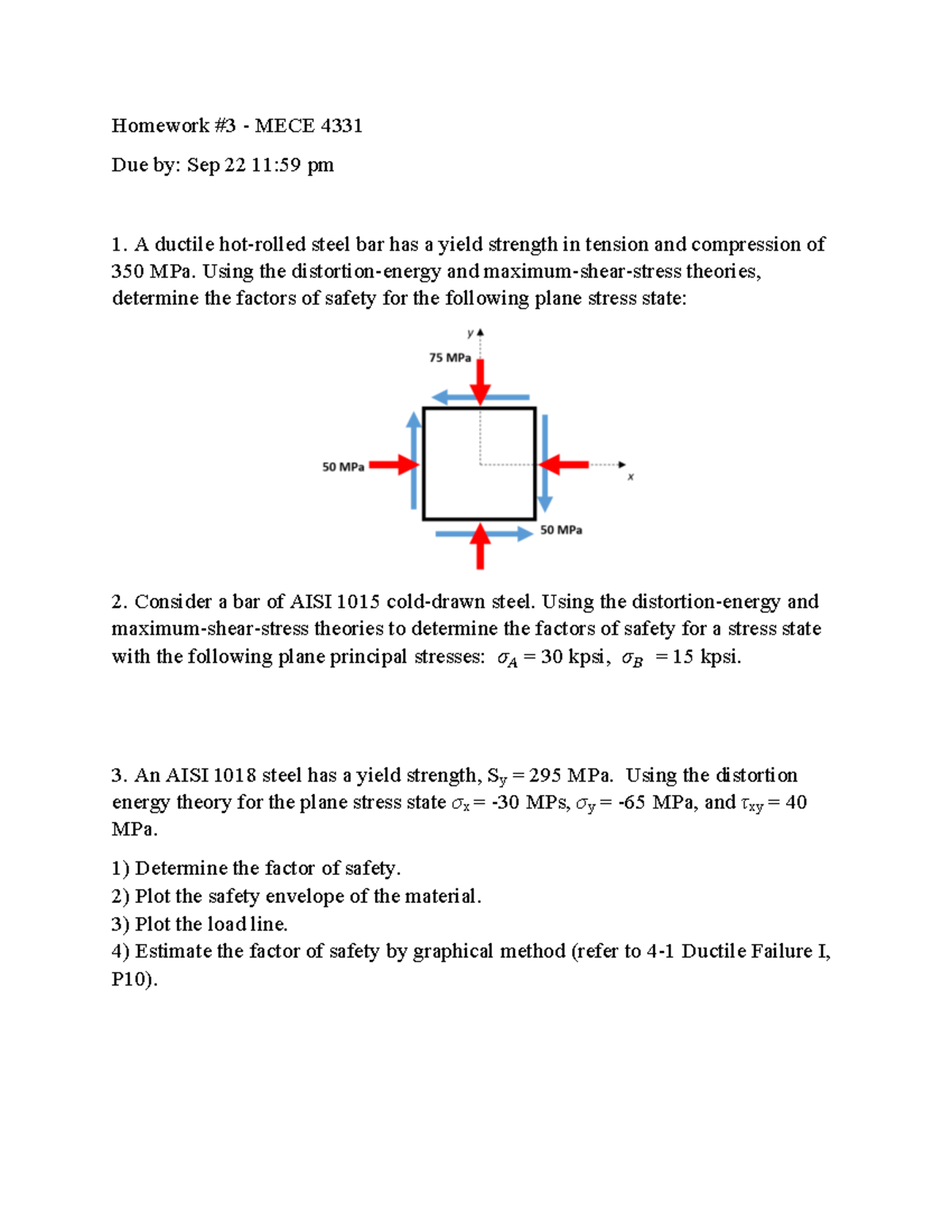 Homework #3 - MECE 4331

Due by: Sep 22 11:59 pm

1. A ductile hot-rolled steel bar has a yield strength in tension and compression of 350 MPa. Using the distortion-energy and maximum-shear-stress theories, determine the factors of safety for the following plane stress state:

y

75 MPa

50 MPa

x

50 MPa

2. Consider a bar of AISI 1015 cold-drawn steel. Using the distortion-energy and maximum-shear-stress theories to determine the factors of safety for a stress state with the following plane principal stresses: $\sigma_A = 30$ kpsi, $\sigma_B = 15$ kpsi.

3. An AISI 1018 steel has a yield strength, $S_y = 295$ MPa. Using the distortion energy theory for the plane stress state $\sigma_x = -30$ MPs, $\sigma_y = -65$ MPa, and $\tau_{xy} = 40$ MPa.

1) Determine the factor of safety.
2) Plot the safety envelope of the material.
3) Plot the load line.
4) Estimate the factor of safety by graphical method (refer to 4-1 Ductile Failure I, P10).