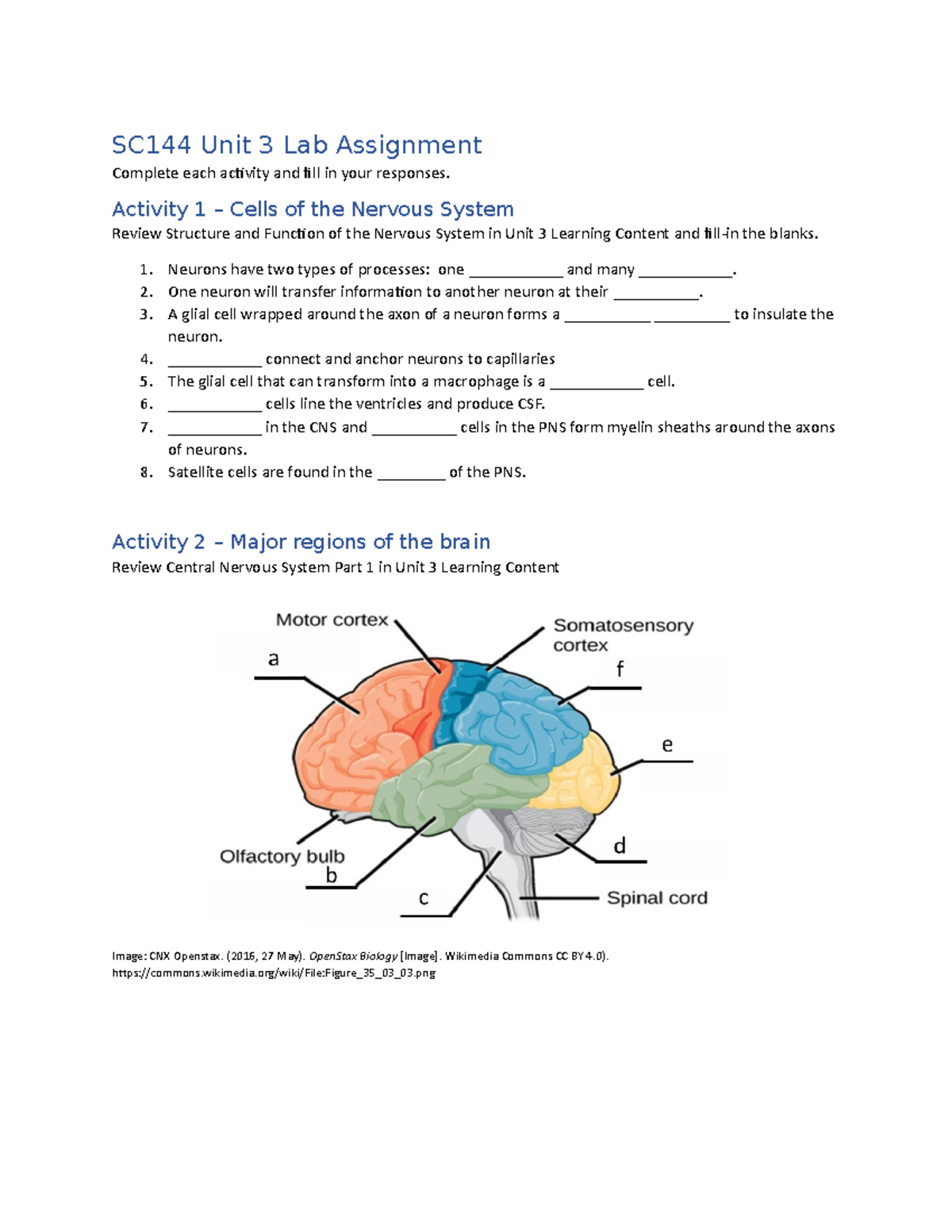 SC144 Unit 3 Lab Assignment

Complete each activity and fill in your responses.

Activity 1 – Cells of the Nervous System

Review Structure and Function of the Nervous System in Unit 3 Learning Content and fill-in the blanks.

1. Neurons have two types of processes: one ____________ and many ____________.
2. One neuron will transfer information to another neuron at their ___________.
3. A glial cell wrapped around the axon of a neuron forms a ___________ __________ to insulate the neuron.
4. ____________ connect and anchor neurons to capillaries
5. The glial cell that can transform into a macrophage is a ____________ cell.
6. ____________ cells line the ventricles and produce CSF.
7. ____________ in the CNS and ___________ cells in the PNS form myelin sheaths around the axons of neurons.
8. Satellite cells are found in the _________ of the PNS.

Activity 2 – Major regions of the brain

Review Central Nervous System Part 1 in Unit 3 Learning Content

Motor cortex
Somatosensory cortex
a
f
e
d
Olfactory bulb
b
c
Spinal cord

Image: CNX Openstax. (2016, 27 May). OpenStax Biology [Image]. Wikimedia Commons CC BY 4.0). https://commons.wikimedia.org/wiki/File:Figure_35_03_03.png