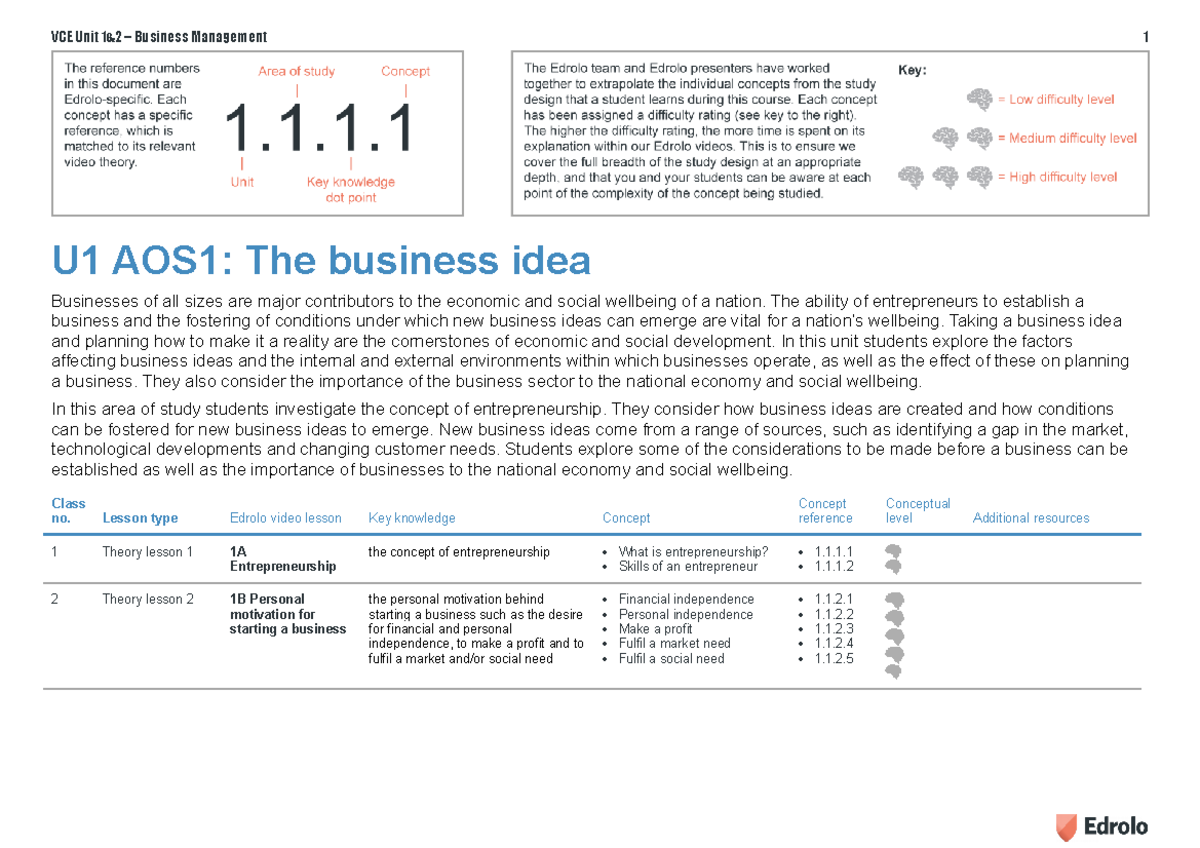 VCE Unit 1&2 – Business Management

1

The reference numbers in this document are Edrolo-specific. Each concept has a specific reference, which is matched to its relevant video theory.

Area of study
Concept
1.1.1.1
Unit
Key knowledge dot point

The Edrolo team and Edrolo presenters have worked together to extrapolate the individual concepts from the study design that a student learns during this course. Each concept has been assigned a difficulty rating (see key to the right). The higher the difficulty rating, the more time is spent on its explanation within our Edrolo videos. This is to ensure we cover the full breadth of the study design at an appropriate depth, and that you and your students can be aware at each point of the complexity of the concept being studied.

Key:
= Low difficulty level
= Medium difficulty level
= High difficulty level

U1 AOS1: The business idea

Businesses of all sizes are major contributors to the economic and social wellbeing of a nation. The ability of entrepreneurs to establish a business and the fostering of conditions under which new business ideas can emerge are vital for a nation's wellbeing. Taking a business idea and planning how to make it a reality are the cornerstones of economic and social development. In this unit students explore the factors affecting business ideas and the internal and external environments within which businesses operate, as well as the effect of these on planning a business. They also consider the importance of the business sector to the national economy and social wellbeing.

In this area of study students investigate the concept of entrepreneurship. They consider how business ideas are created and how conditions can be fostered for new business ideas to emerge. New business ideas come from a range of sources, such as identifying a gap in the market, technological developments and changing customer needs. Students explore some of the considerations to be made before a business can be established as well as the importance of businesses to the national economy and social wellbeing.

| Class no. | Lesson type | Edrolo video lesson | Key knowledge | Concept | Concept reference | Conceptual level | Additional resources |
|---|---|---|---|---|---|---|---|
| 1 | Theory lesson 1 | 1A Entrepreneurship | the concept of entrepreneurship | • What is entrepreneurship? • Skills of an entrepreneur | • 1.1.1.1 • 1.1.1.2 | | |
| 2 | Theory lesson 2 | 1B Personal motivation for starting a business | the personal motivation behind starting a business such as the desire for financial and personal independence, to make a profit and to fulfil a market and/or social need | • Financial independence • Personal independence • Make a profit • Fulfil a market need • Fulfil a social need | • 1.1.2.1 • 1.1.2.2 • 1.1.2.3 • 1.1.2.4 • 1.1.2.5 | | |

Edrolo