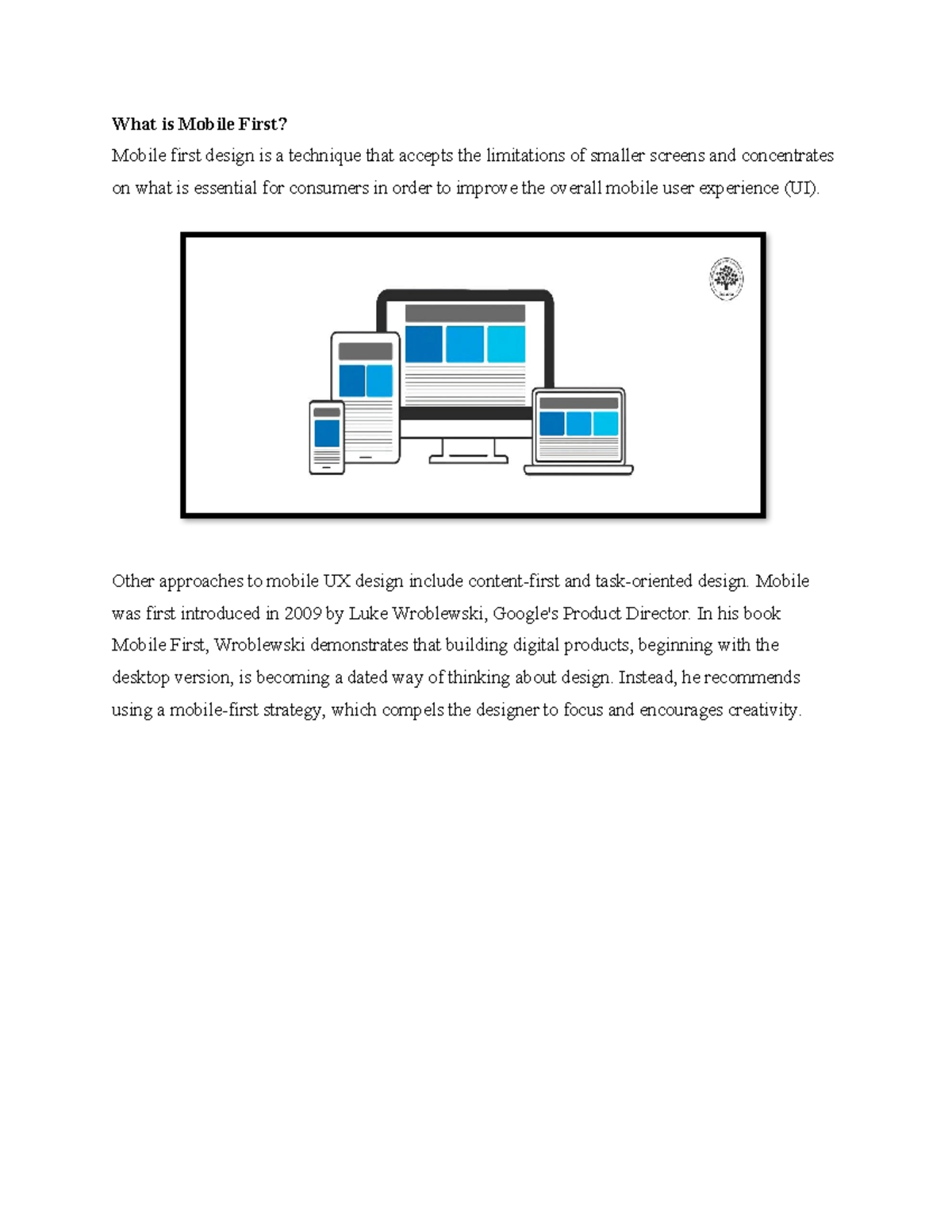 What is Mobile First?
Mobile first design is a technique that accepts the limitations of smaller screens and concentrates on what is essential for consumers in order to improve the overall mobile user experience (UI).

Other approaches to mobile UX design include content-first and task-oriented design. Mobile was first introduced in 2009 by Luke Wroblewski, Google's Product Director. In his book Mobile First, Wroblewski demonstrates that building digital products, beginning with the desktop version, is becoming a dated way of thinking about design. Instead, he recommends using a mobile-first strategy, which compels the designer to focus and encourages creativity.