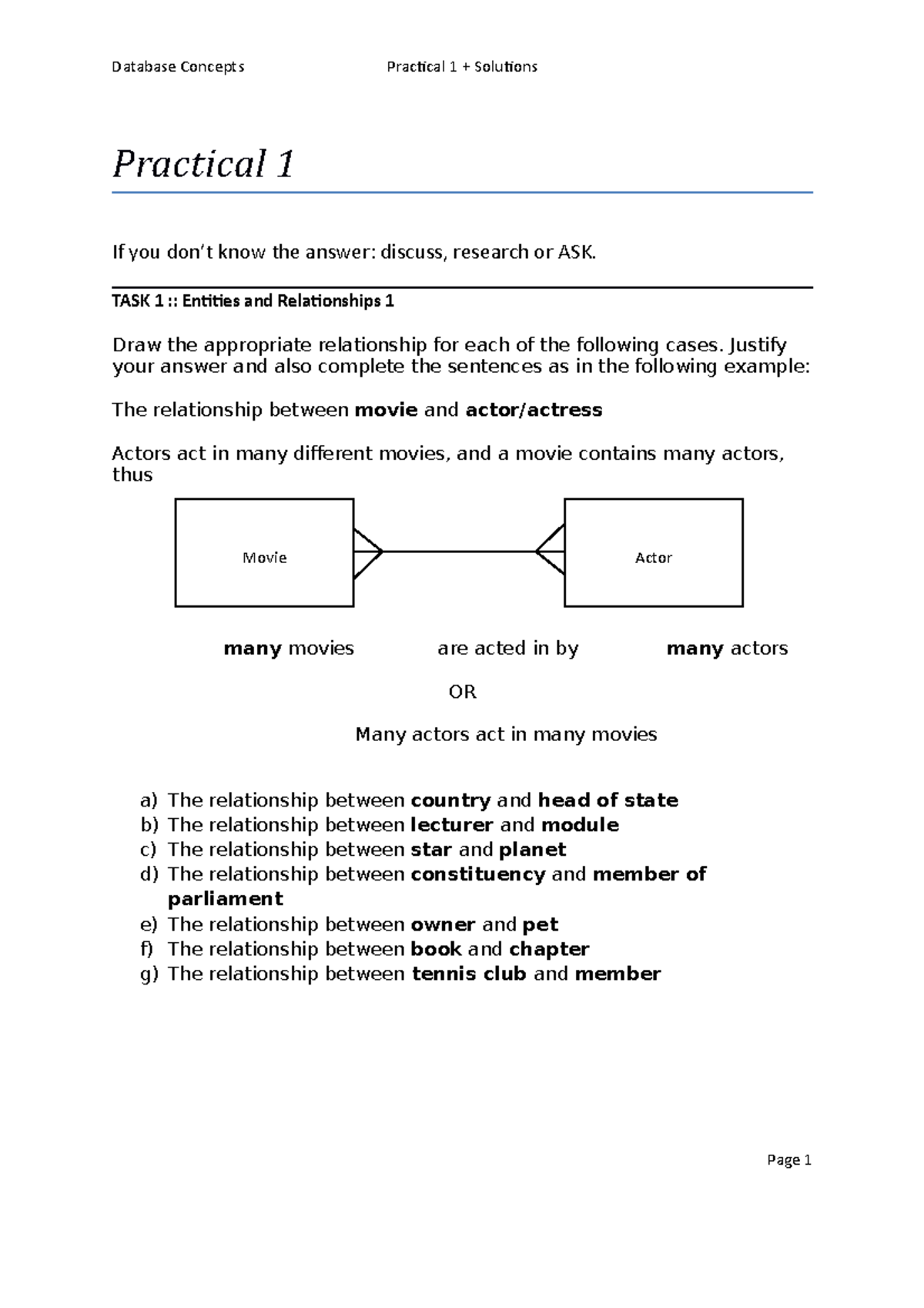 Database Concepts Practical 1 + Solutions

Practical 1

If you don't know the answer: discuss, research or ASK.

TASK 1 :: Entities and Relationships 1

Draw the appropriate relationship for each of the following cases. Justify your answer and also complete the sentences as in the following example:

The relationship between movie and actor/actress

Actors act in many different movies, and a movie contains many actors, thus

Movie

Actor

many movies are acted in by many actors

OR

Many actors act in many movies

a) The relationship between country and head of state
b) The relationship between lecturer and module
c) The relationship between star and planet
d) The relationship between constituency and member of parliament
e) The relationship between owner and pet
f) The relationship between book and chapter
g) The relationship between tennis club and member

Page 1