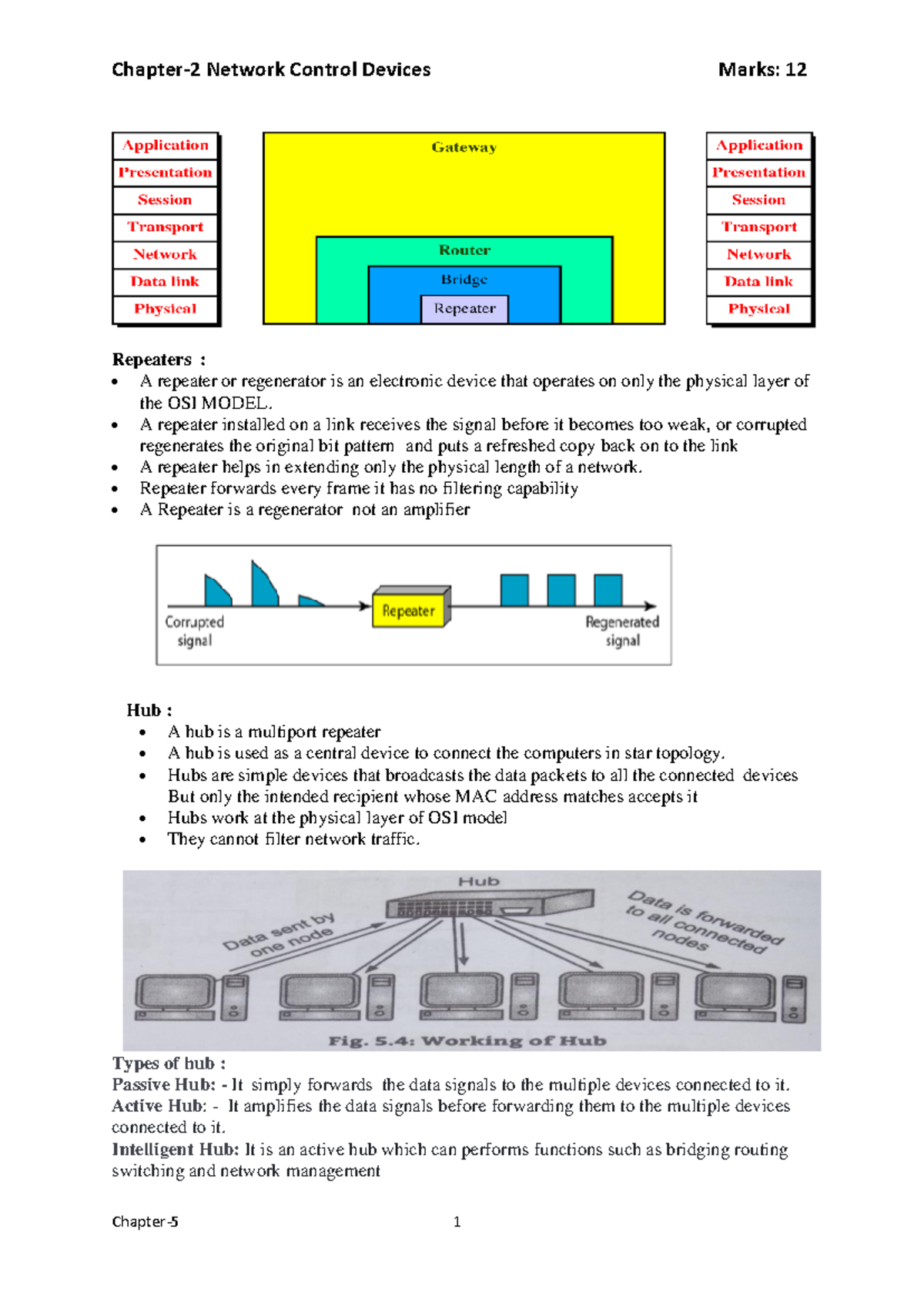 Chapter-2 Network Control Devices Marks: 12

Application
Presentation
Session
Transport
Network
Data link
Physical

Gateway
Router
Bridge
Repeater

Application
Presentation
Session
Transport
Network
Data link
Physical

Repeaters :
- A repeater or regenerator is an electronic device that operates on only the physical layer of the OSI MODEL.
- A repeater installed on a link receives the signal before it becomes too weak, or corrupted regenerates the original bit pattern and puts a refreshed copy back on to the link
- A repeater helps in extending only the physical length of a network.
- Repeater forwards every frame it has no filtering capability
- A Repeater is a regenerator not an amplifier

Corrupted signal
Repeater
Regenerated signal

Hub :
- A hub is a multiport repeater
- A hub is used as a central device to connect the computers in star topology.
- Hubs are simple devices that broadcasts the data packets to all the connected devices But only the intended recipient whose MAC address matches accepts it
- Hubs work at the physical layer of OSI model
- They cannot filter network traffic.

Hub
Data sent by one node
Data is forwarded to all connected nodes
Fig. 5.4: Working of Hub

Types of hub :
Passive Hub: - It simply forwards the data signals to the multiple devices connected to it.
Active Hub: - It amplifies the data signals before forwarding them to the multiple devices connected to it.
Intelligent Hub: It is an active hub which can performs functions such as bridging routing switching and network management

Chapter-5 1