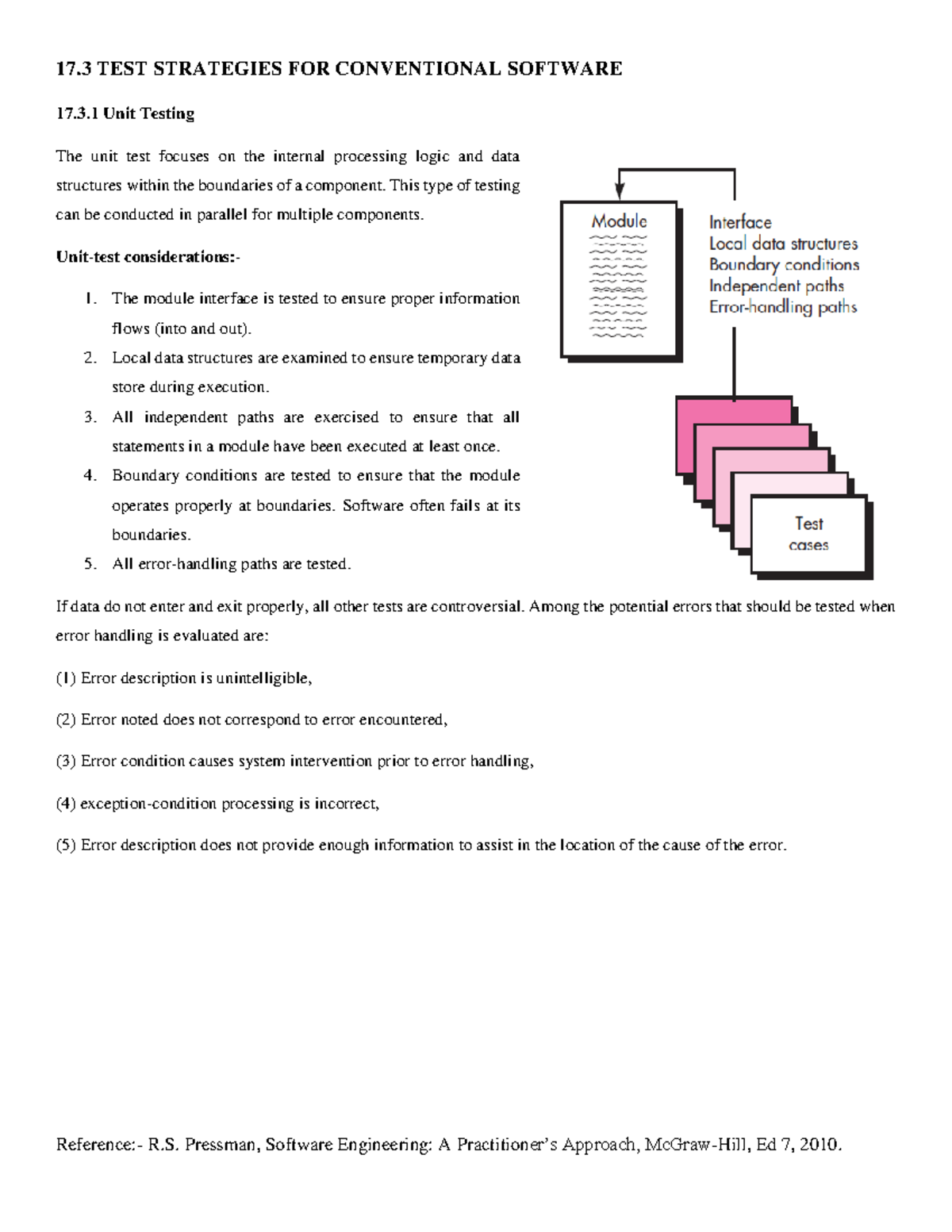 17.3 TEST STRATEGIES FOR CONVENTIONAL SOFTWARE

17.3.1 Unit Testing

The unit test focuses on the internal processing logic and data structures within the boundaries of a component. This type of testing can be conducted in parallel for multiple components.

Unit-test considerations:-

1. The module interface is tested to ensure proper information flows (into and out).
2. Local data structures are examined to ensure temporary data store during execution.
3. All independent paths are exercised to ensure that all statements in a module have been executed at least once.
4. Boundary conditions are tested to ensure that the module operates properly at boundaries. Software often fails at its boundaries.
5. All error-handling paths are tested.

Module

Interface
Local data structures
Boundary conditions
Independent paths
Error-handling paths

Test cases

If data do not enter and exit properly, all other tests are controversial. Among the potential errors that should be tested when error handling is evaluated are:

(1) Error description is unintelligible,

(2) Error noted does not correspond to error encountered,

(3) Error condition causes system intervention prior to error handling,

(4) exception-condition processing is incorrect,

(5) Error description does not provide enough information to assist in the location of the cause of the error.

Reference:- R.S. Pressman, Software Engineering: A Practitioner's Approach, McGraw-Hill, Ed 7, 2010.