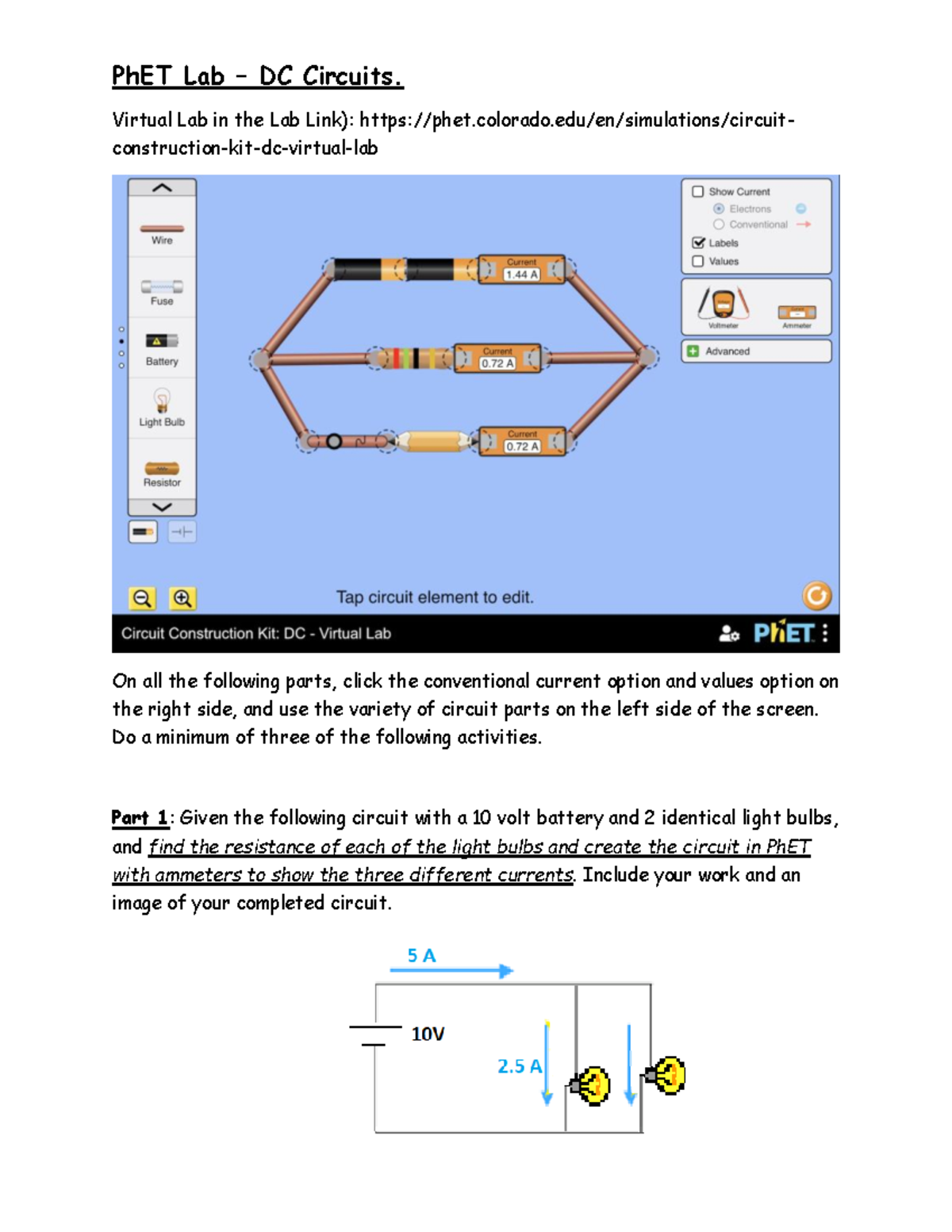 PhET Lab – DC Circuits.

Virtual Lab in the Lab Link): https://phet.colorado.edu/en/simulations/circuit-construction-kit-dc-virtual-lab

Wire
Fuse
Battery
Light Bulb
Resistor

Current
1.44 A
Current
0.72 A
Current
0.72 A

Show Current
Electrons
Conventional
Labels
Values
Voltmeter
Ammeter
Advanced

Tap circuit element to edit.

Circuit Construction Kit: DC - Virtual Lab
PhET

On all the following parts, click the conventional current option and values option on the right side, and use the variety of circuit parts on the left side of the screen. Do a minimum of three of the following activities.

Part 1: Given the following circuit with a 10 volt battery and 2 identical light bulbs, and find the resistance of each of the light bulbs and create the circuit in PhET with ammeters to show the three different currents. Include your work and an image of your completed circuit.

5 A
10V
2.5 A