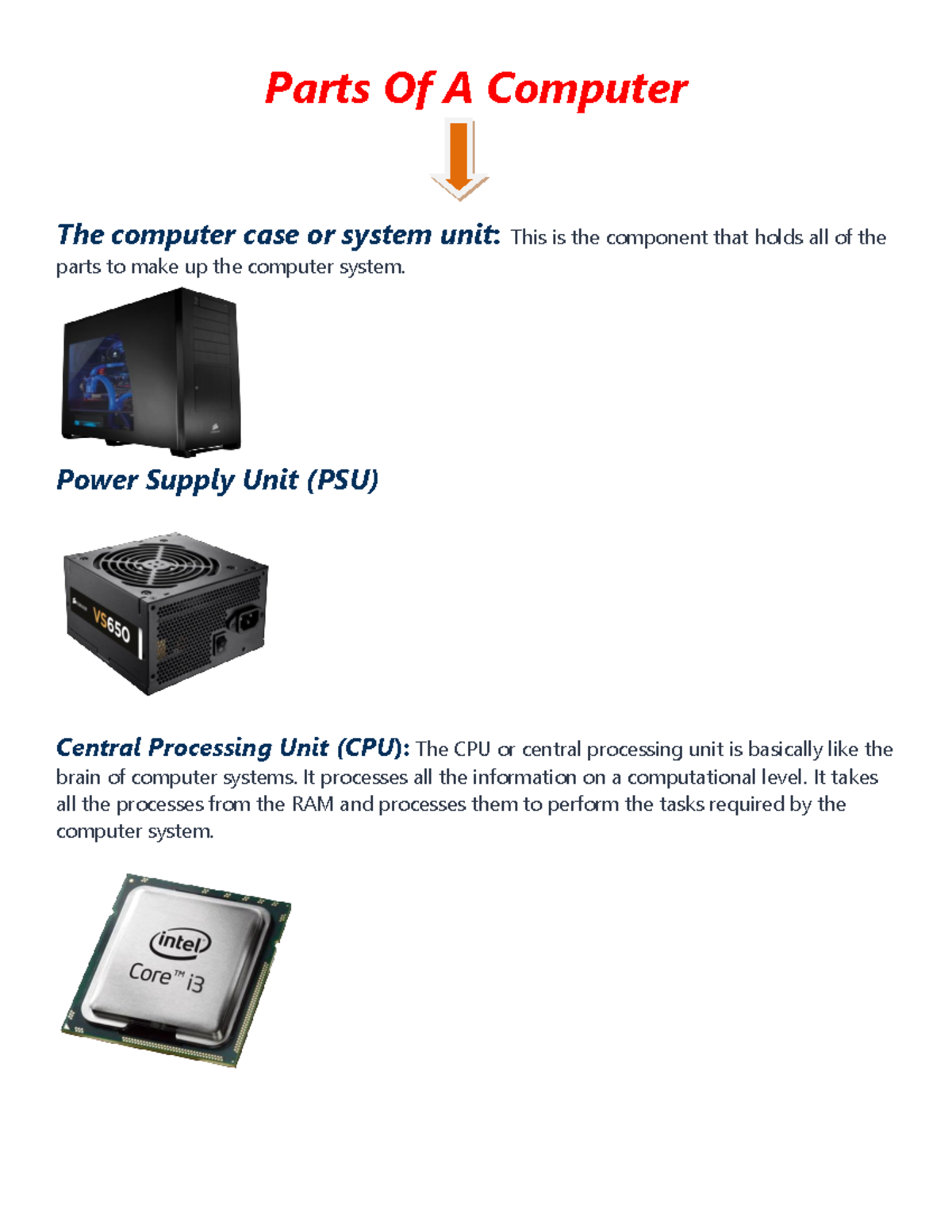 Parts Of A Computer

The computer case or system unit: This is the component that holds all of the parts to make up the computer system.

Power Supply Unit (PSU)

VS650

Central Processing Unit (CPU): The CPU or central processing unit is basically like the brain of computer systems. It processes all the information on a computational level. It takes all the processes from the RAM and processes them to perform the tasks required by the computer system.

intel
Core™ i3