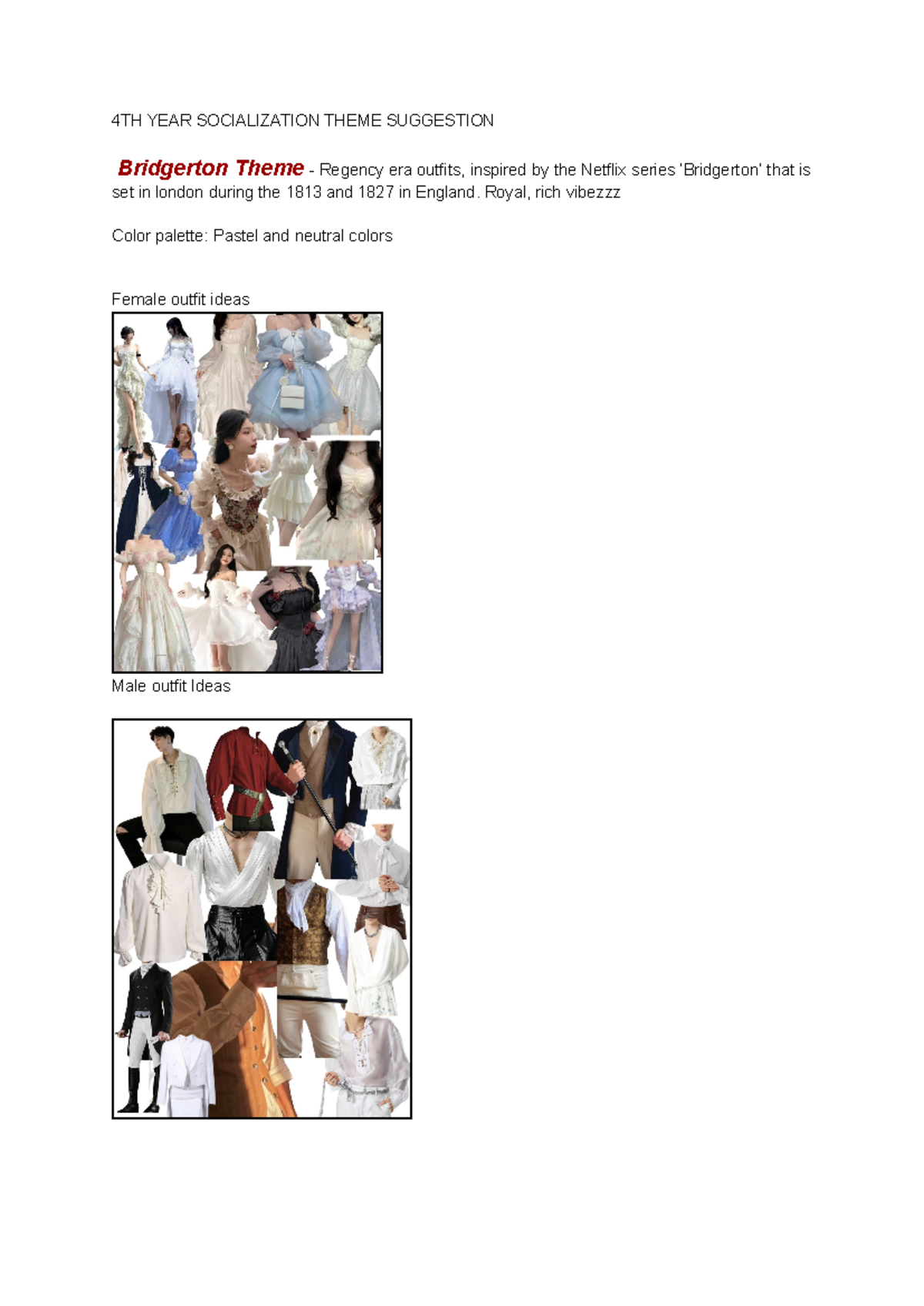 4TH YEAR SOCIALIZATION THEME SUGGESTION

Bridgerton Theme - Regency era outfits, inspired by the Netflix series 'Bridgerton' that is set in london during the 1813 and 1827 in England. Royal, rich vibezzz

Color palette: Pastel and neutral colors

Female outfit ideas

Male outfit Ideas