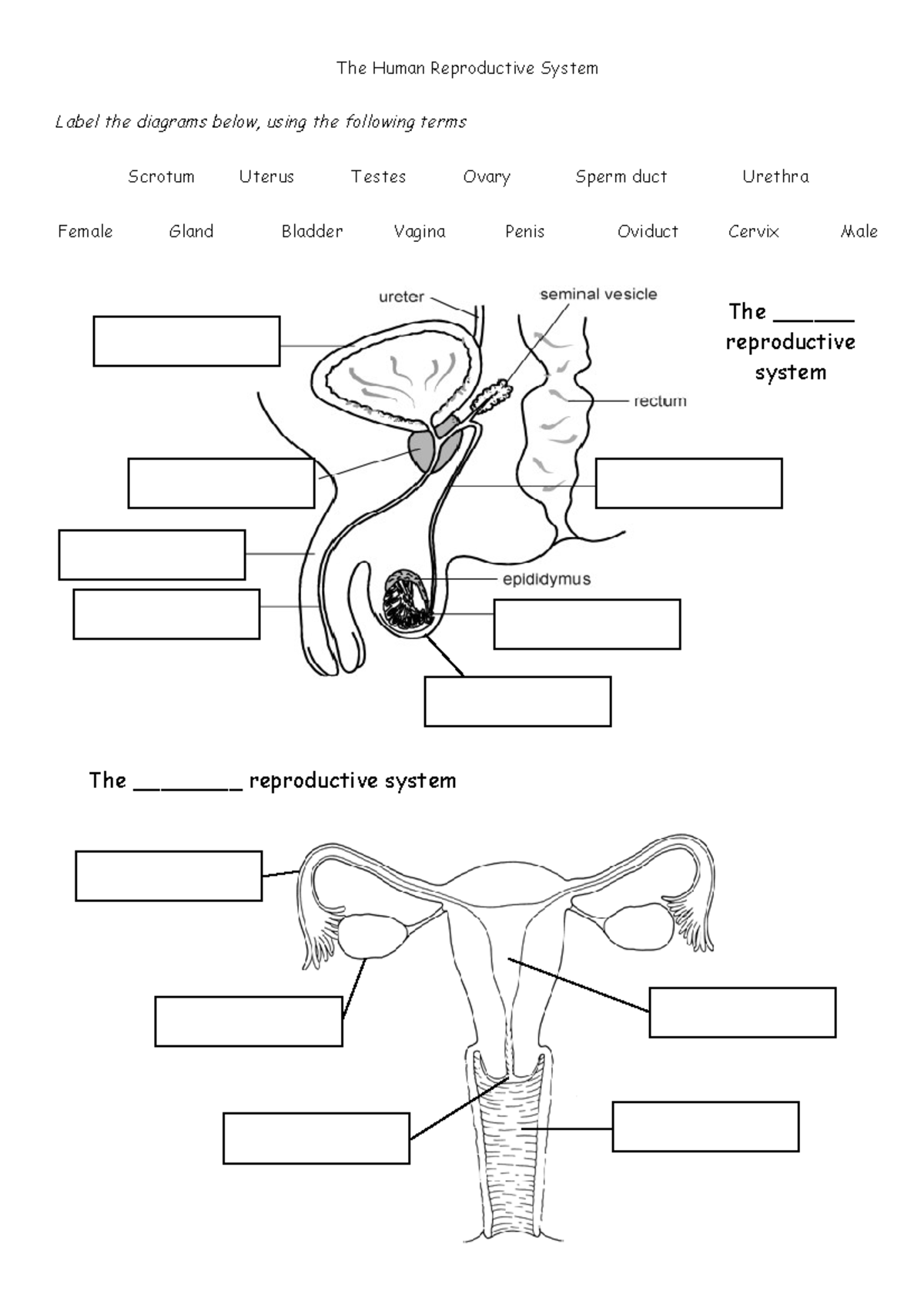 The Human Reproductive System

Label the diagrams below, using the following terms

Scrotum Uterus Testes Ovary Sperm duct Urethra

Female Gland Bladder Vagina Penis Oviduct Cervix Male

ureter

seminal vesicle

The ______ reproductive system

rectum

epididymus

The ________ reproductive system