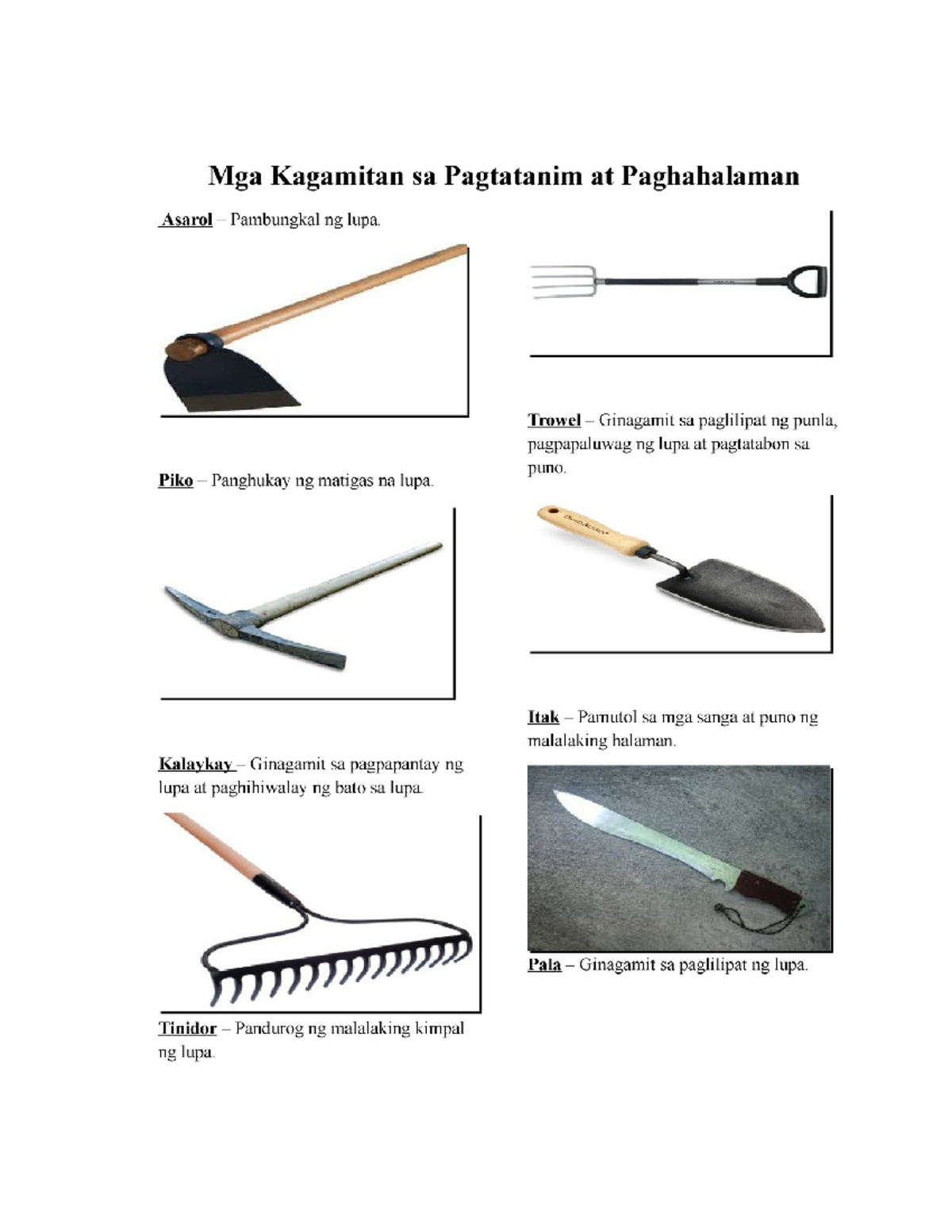 Mga Kagamitan sa Pagtatanim at Paghahalaman

Asarol – Pambungkal ng lupa.

Piko – Panghukay ng matigas na lupa.

Kalaykay – Ginagamit sa pagpapantay ng lupa at paghihiwalay ng bato sa lupa.

Tinidor – Pandurog ng malalaking kimpal ng lupa.

Trowel – Ginagamit sa paglilipat ng punla, pagpapaluwag ng lupa at pagtatabon sa puno.

Itak – Pamutol sa mga sanga at puno ng malalaking halaman.

Pala – Ginagamit sa paglilipat ng lupa.