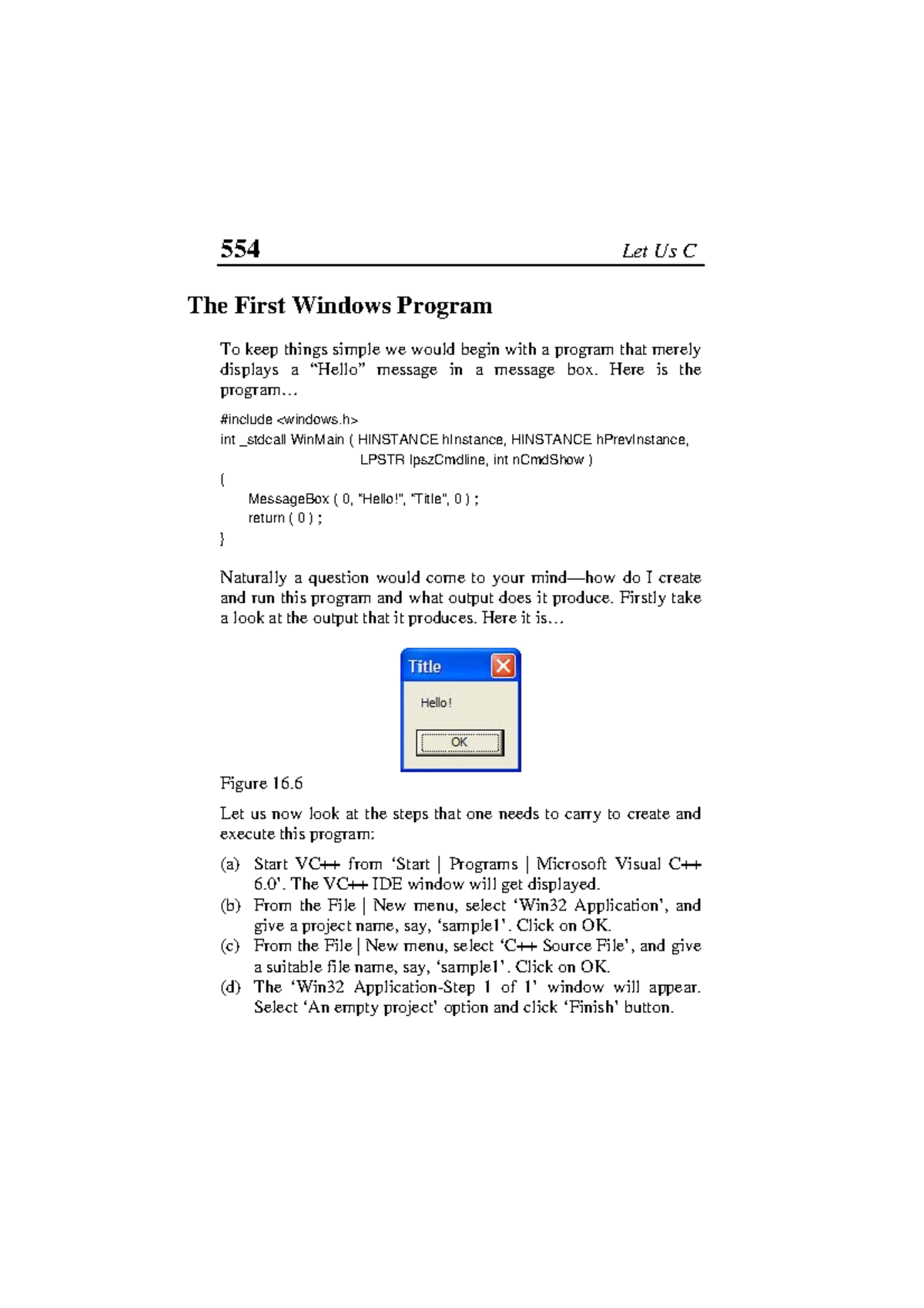 554 Let Us C

The First Windows Program

To keep things simple we would begin with a program that merely displays a “Hello” message in a message box. Here is the program…

#include <windows.h>
int _stdcall WinMain ( HINSTANCE hInstance, HINSTANCE hPrevInstance,
LPSTR lpszCmdline, int nCmdShow )
{
MessageBox ( 0, "Hello!", "Title", 0 ) ;
return ( 0 ) ;
}

Naturally a question would come to your mind—how do I create and run this program and what output does it produce. Firstly take a look at the output that it produces. Here it is…

Title

Hello!

OK

Figure 16.6

Let us now look at the steps that one needs to carry to create and execute this program:

(a) Start VC++ from ‘Start | Programs | Microsoft Visual C++ 6.0’. The VC++ IDE window will get displayed.
(b) From the File | New menu, select ‘Win32 Application’, and give a project name, say, ‘sample1’. Click on OK.
(c) From the File | New menu, select ‘C++ Source File’, and give a suitable file name, say, ‘sample1’. Click on OK.
(d) The ‘Win32 Application-Step 1 of 1’ window will appear. Select ‘An empty project’ option and click ‘Finish’ button.