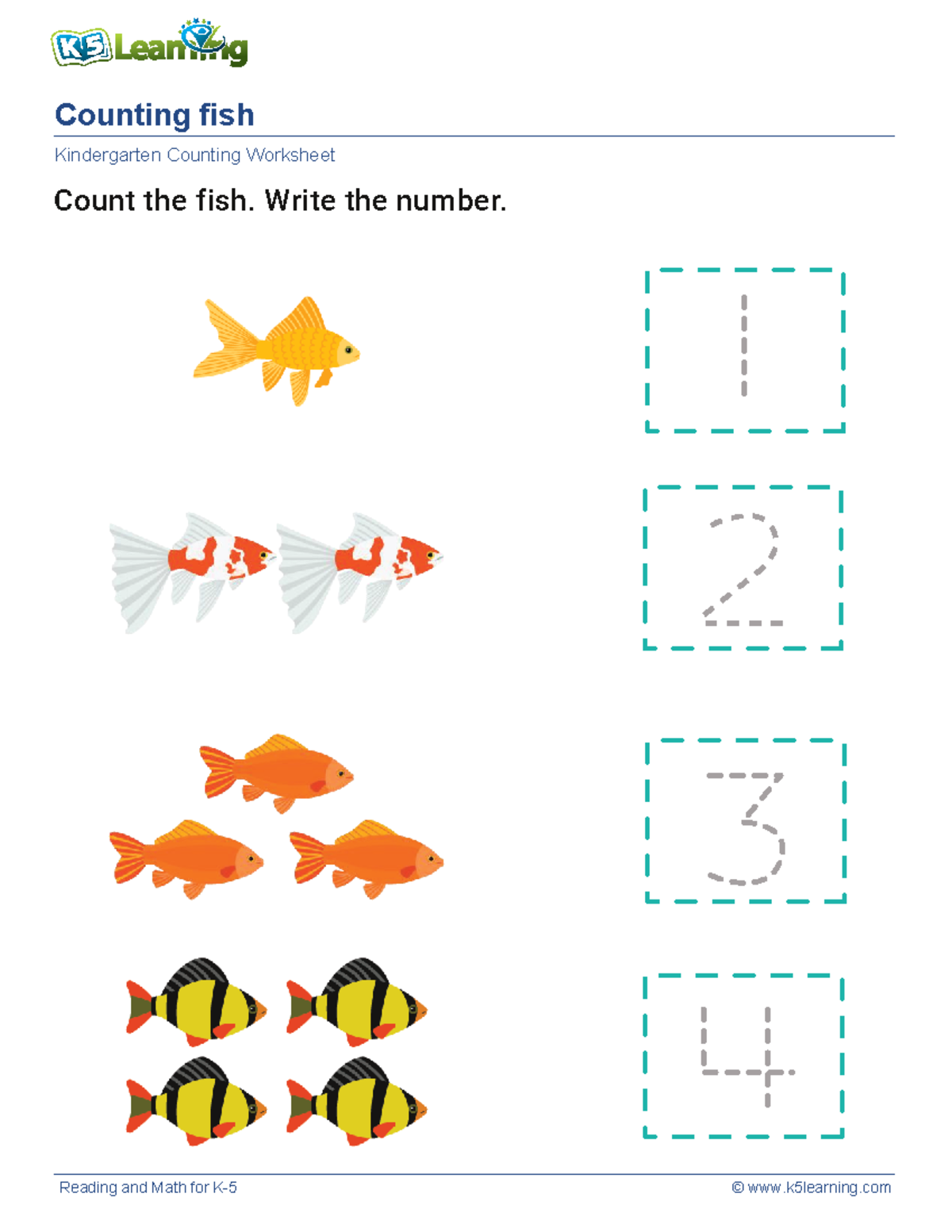 K5 Learning

Counting fish

Kindergarten Counting Worksheet

Count the fish. Write the number.

1

2

3

4

Reading and Math for K-5

© www.k5learning.com