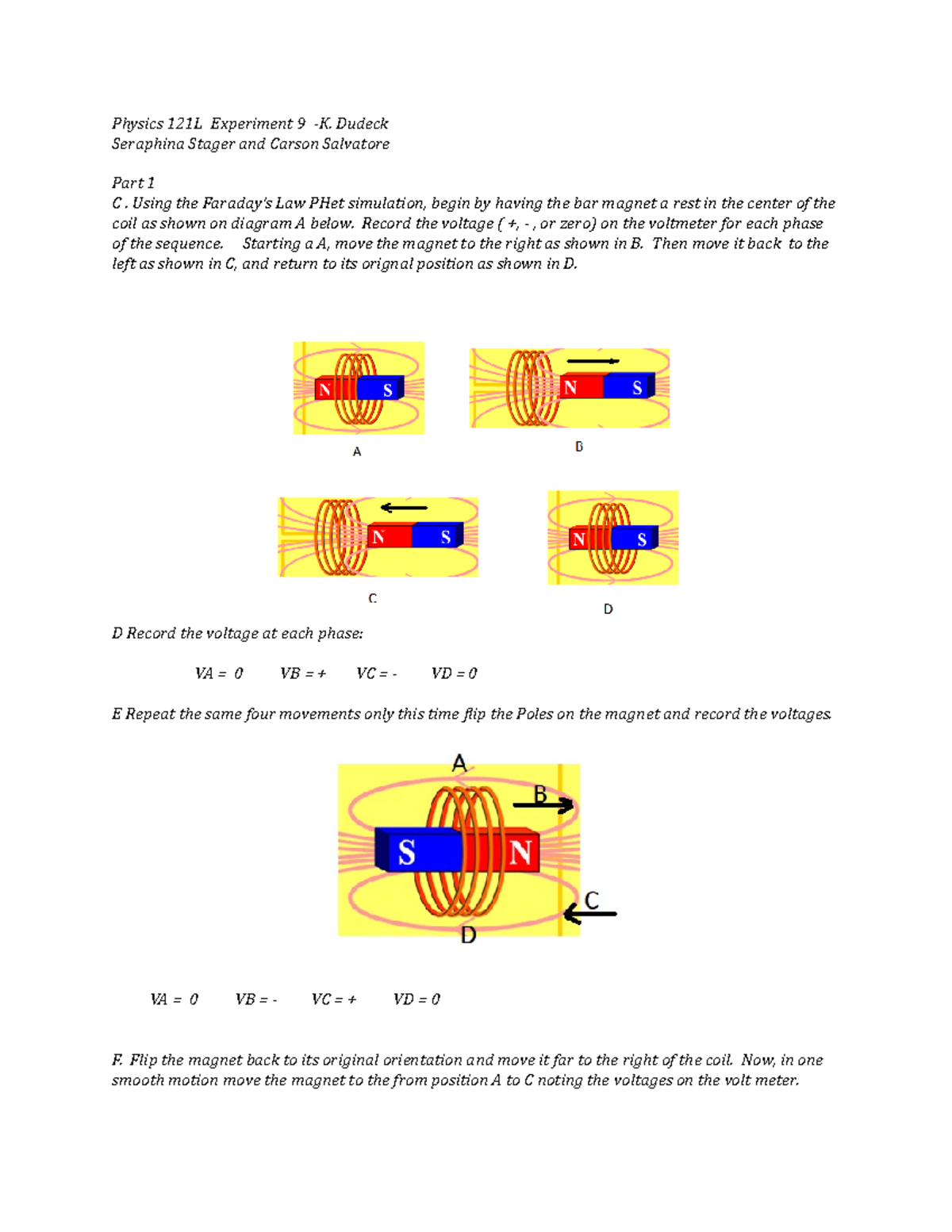 Physics 121L Experiment 9 -K. Dudeck
Seraphina Stager and Carson Salvatore

Part 1
C . Using the Faraday's Law PHet simulation, begin by having the bar magnet a rest in the center of the coil as shown on diagram A below. Record the voltage ( +, - , or zero) on the voltmeter for each phase of the sequence. Starting a A, move the magnet to the right as shown in B. Then move it back to the left as shown in C, and return to its orignal position as shown in D.

N S
A

N S
B

N S
C

N S
D

D Record the voltage at each phase:

VA = 0 VB = + VC = - VD = 0

E Repeat the same four movements only this time flip the Poles on the magnet and record the voltages.

A
B
S N
C
D

VA = 0 VB = - VC = + VD = 0

F. Flip the magnet back to its original orientation and move it far to the right of the coil. Now, in one smooth motion move the magnet to the from position A to C noting the voltages on the volt meter.