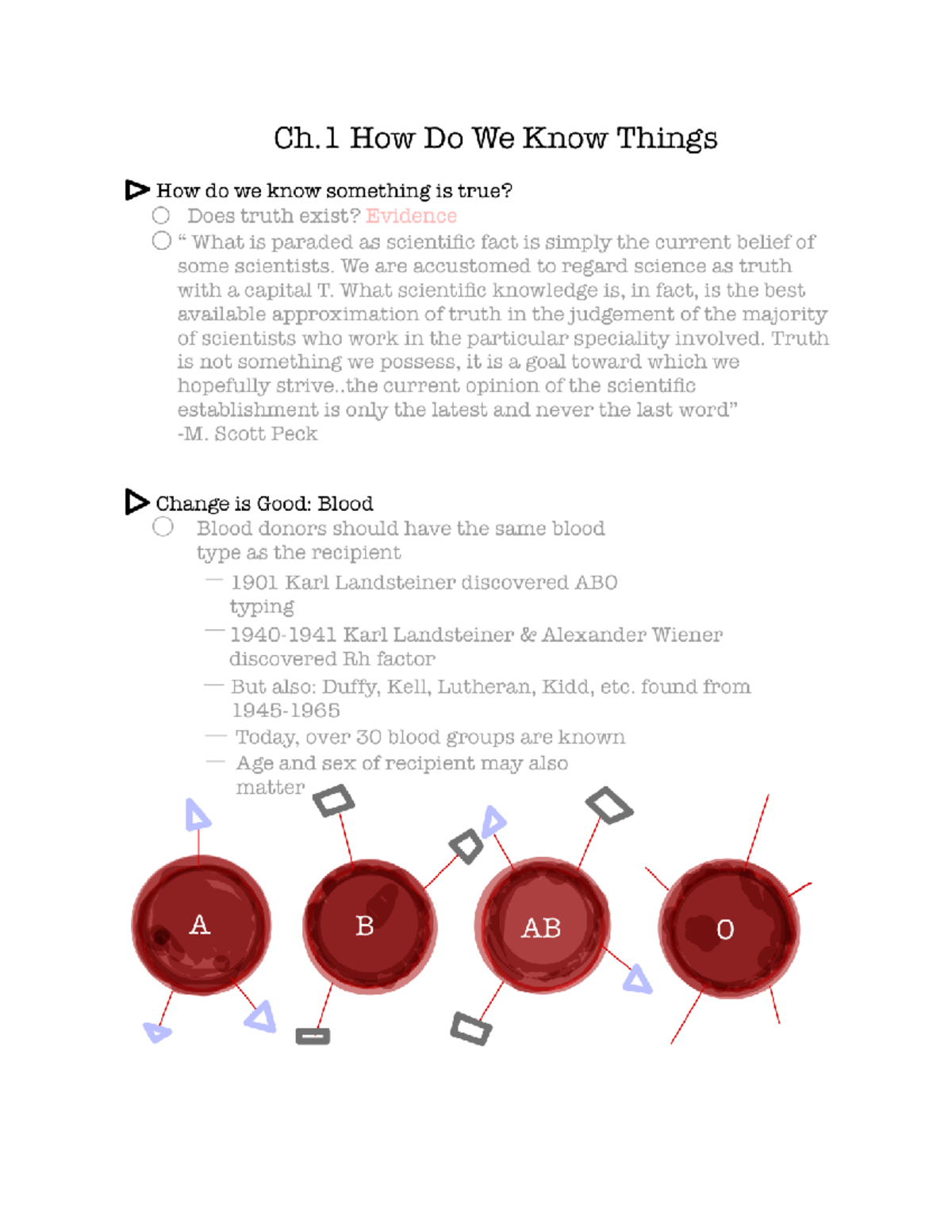 Ch.1 How Do We Know Things

How do we know something is true?

Does truth exist? Evidence

“ What is paraded as scientific fact is simply the current belief of some scientists. We are accustomed to regard science as truth with a capital T. What scientific knowledge is, in fact, is the best available approximation of truth in the judgement of the majority of scientists who work in the particular speciality involved. Truth is not something we possess, it is a goal toward which we hopefully strive..the current opinion of the scientific establishment is only the latest and never the last word”
-M. Scott Peck

Change is Good: Blood

Blood donors should have the same blood type as the recipient

— 1901 Karl Landsteiner discovered ABO typing

— 1940-1941 Karl Landsteiner & Alexander Wiener discovered Rh factor

— But also: Duffy, Kell, Lutheran, Kidd, etc. found from 1945-1965

— Today, over 30 blood groups are known

— Age and sex of recipient may also matter

A

B

AB

O