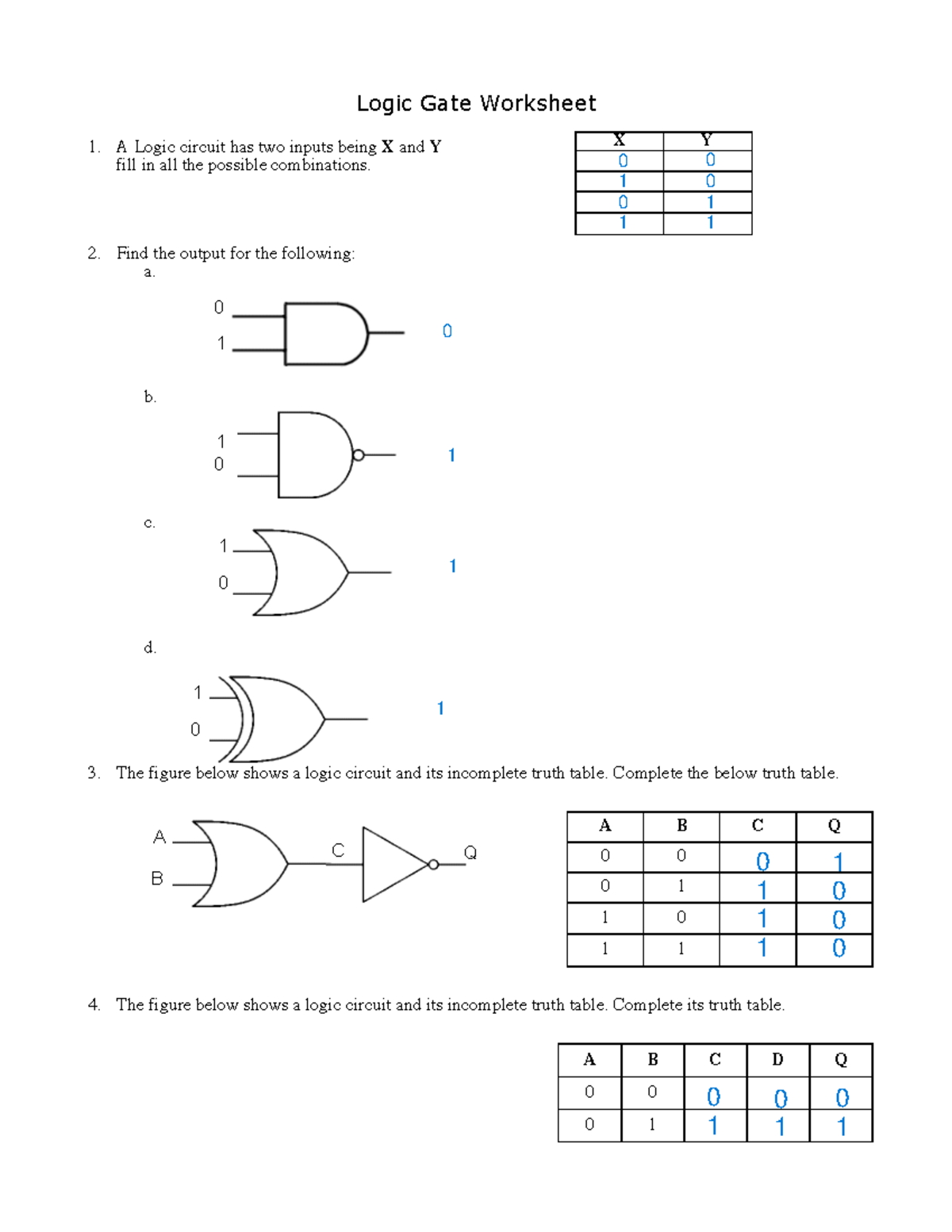 Logic Gate Worksheet

1. A Logic circuit has two inputs being **X** and **Y** fill in all the possible combinations.

| X | Y |
|---|---|
| 0 | 0 |
| 1 | 0 |
| 0 | 1 |
| 1 | 1 |

2. Find the output for the following:
a.

0
1
0

b.

1
0
1

c.

1
0
1

d.

1
0
1

3. The figure below shows a logic circuit and its incomplete truth table. Complete the below truth table.

A
B
C
Q

| A | B | C | Q |
|---|---|---|---|
| 0 | 0 | 0 | 1 |
| 0 | 1 | 1 | 0 |
| 1 | 0 | 1 | 0 |
| 1 | 1 | 1 | 0 |

4. The figure below shows a logic circuit and its incomplete truth table. Complete its truth table.

| A | B | C | D | Q |
|---|---|---|---|---|
| 0 | 0 | 0 | 0 | 0 |
| 0 | 1 | 1 | 1 | 1 |