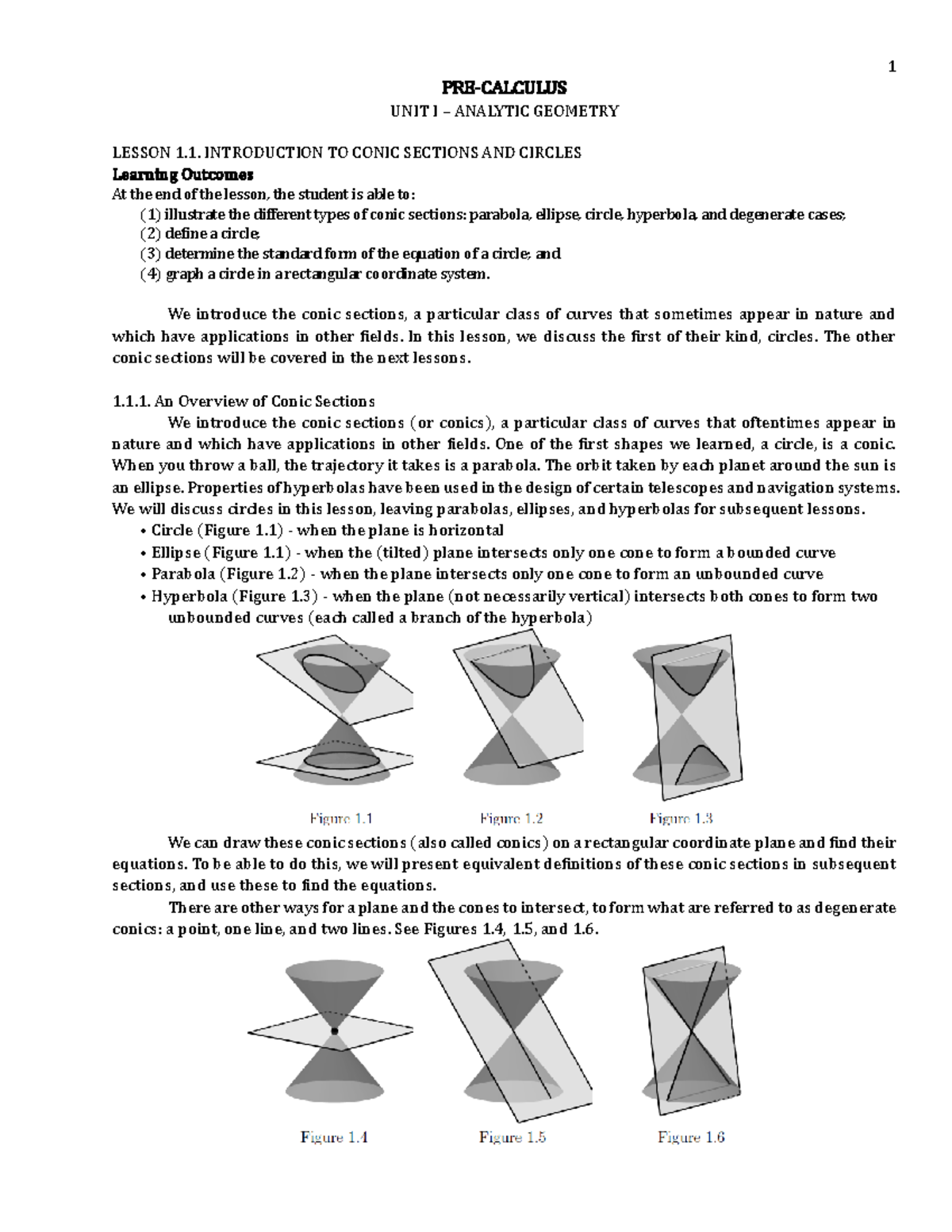 1

PRE-CALCULUS

UNIT I – ANALYTIC GEOMETRY

LESSON 1.1. INTRODUCTION TO CONIC SECTIONS AND CIRCLES

Learning Outcomes

At the end of the lesson, the student is able to:

(1) illustrate the different types of conic sections: parabola, ellipse, circle, hyperbola, and degenerate cases;
(2) define a circle;
(3) determine the standard form of the equation of a circle; and
(4) graph a circle in a rectangular coordinate system.

We introduce the conic sections, a particular class of curves that sometimes appear in nature and which have applications in other fields. In this lesson, we discuss the first of their kind, circles. The other conic sections will be covered in the next lessons.

1.1.1. An Overview of Conic Sections

We introduce the conic sections (or conics), a particular class of curves that oftentimes appear in nature and which have applications in other fields. One of the first shapes we learned, a circle, is a conic. When you throw a ball, the trajectory it takes is a parabola. The orbit taken by each planet around the sun is an ellipse. Properties of hyperbolas have been used in the design of certain telescopes and navigation systems. We will discuss circles in this lesson, leaving parabolas, ellipses, and hyperbolas for subsequent lessons.

• Circle (Figure 1.1) - when the plane is horizontal
• Ellipse (Figure 1.1) - when the (tilted) plane intersects only one cone to form a bounded curve
• Parabola (Figure 1.2) - when the plane intersects only one cone to form an unbounded curve
• Hyperbola (Figure 1.3) - when the plane (not necessarily vertical) intersects both cones to form two unbounded curves (each called a branch of the hyperbola)

Figure 1.1 Figure 1.2 Figure 1.3

We can draw these conic sections (also called conics) on a rectangular coordinate plane and find their equations. To be able to do this, we will present equivalent definitions of these conic sections in subsequent sections, and use these to find the equations.

There are other ways for a plane and the cones to intersect, to form what are referred to as degenerate conics: a point, one line, and two lines. See Figures 1.4, 1.5, and 1.6.

Figure 1.4 Figure 1.5 Figure 1.6