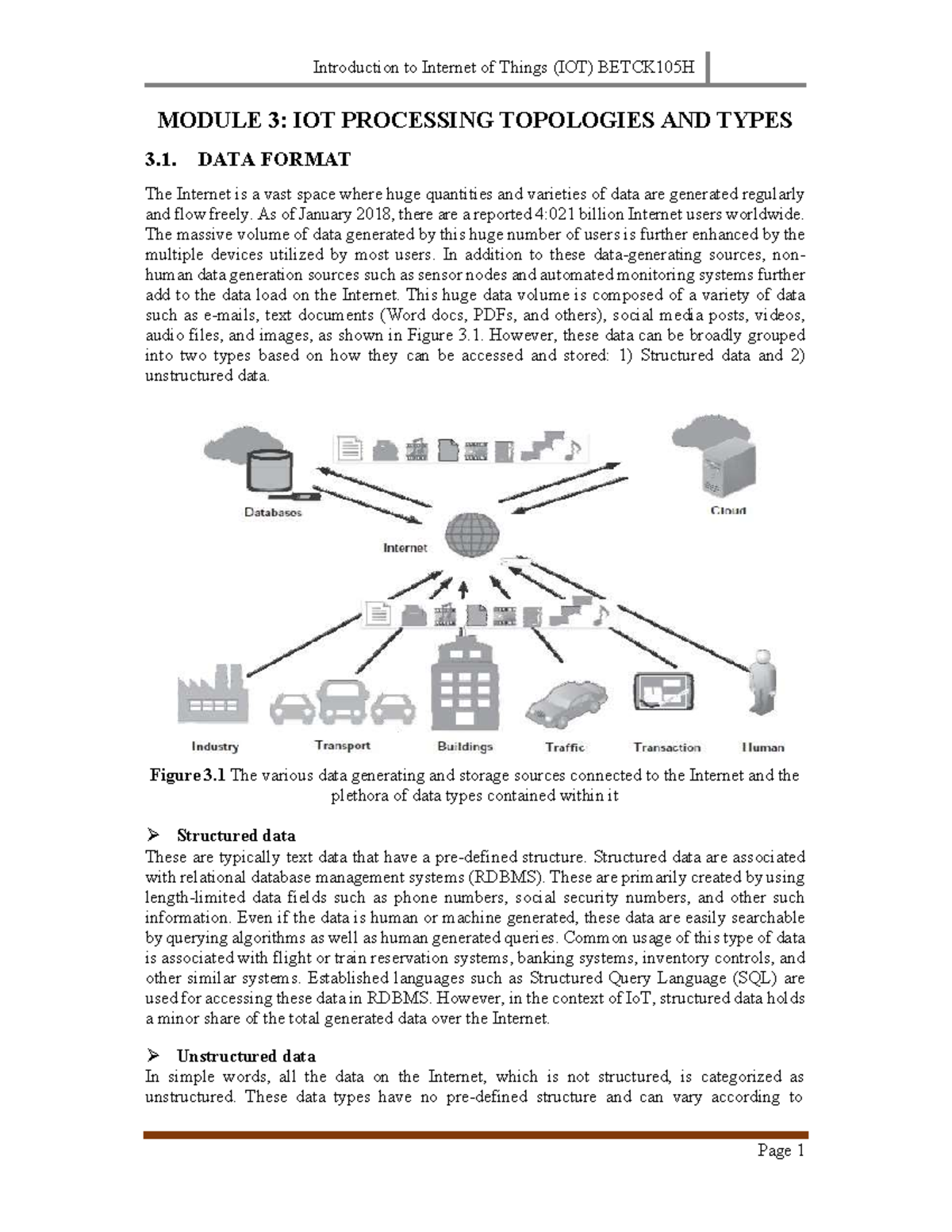 Introduction to Internet of Things (IOT) BETCK105H

MODULE 3: IOT PROCESSING TOPOLOGIES AND TYPES

3.1. DATA FORMAT

The Internet is a vast space where huge quantities and varieties of data are generated regularly and flow freely. As of January 2018, there are a reported 4:021 billion Internet users worldwide. The massive volume of data generated by this huge number of users is further enhanced by the multiple devices utilized by most users. In addition to these data-generating sources, non-human data generation sources such as sensor nodes and automated monitoring systems further add to the data load on the Internet. This huge data volume is composed of a variety of data such as e-mails, text documents (Word docs, PDFs, and others), social media posts, videos, audio files, and images, as shown in Figure 3.1. However, these data can be broadly grouped into two types based on how they can be accessed and stored: 1) Structured data and 2) unstructured data.

Databases

Cloud

Internet

Industry

Transport

Buildings

Traffic

Transaction

Human

Figure 3.1 The various data generating and storage sources connected to the Internet and the plethora of data types contained within it

➢ Structured data
These are typically text data that have a pre-defined structure. Structured data are associated with relational database management systems (RDBMS). These are primarily created by using length-limited data fields such as phone numbers, social security numbers, and other such information. Even if the data is human or machine generated, these data are easily searchable by querying algorithms as well as human generated queries. Common usage of this type of data is associated with flight or train reservation systems, banking systems, inventory controls, and other similar systems. Established languages such as Structured Query Language (SQL) are used for accessing these data in RDBMS. However, in the context of IoT, structured data holds a minor share of the total generated data over the Internet.

➢ Unstructured data
In simple words, all the data on the Internet, which is not structured, is categorized as unstructured. These data types have no pre-defined structure and can vary according to

Page 1