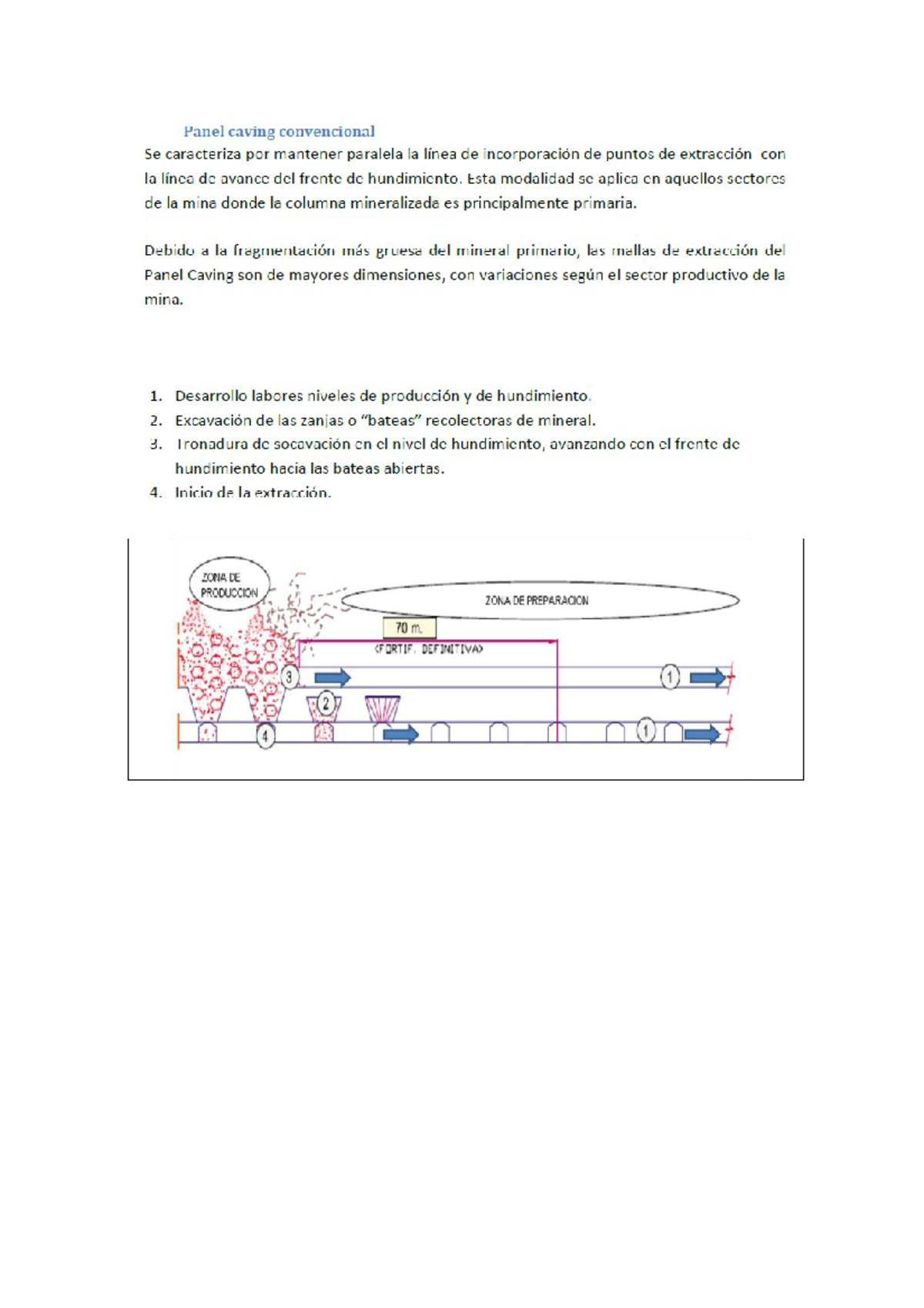 Panel caving convencional

Se caracteriza por mantener paralela la línea de incorporación de puntos de extracción con la línea de avance del frente de hundimiento. Esta modalidad se aplica en aquellos sectores de la mina donde la columna mineralizada es principalmente primaria.

Debido a la fragmentación más gruesa del mineral primario, las mallas de extracción del Panel Caving son de mayores dimensiones, con variaciones según el sector productivo de la mina.

1. Desarrollo labores niveles de producción y de hundimiento.
2. Excavación de las zanjas o "bateas" recolectoras de mineral.
3. Tronadura de socavación en el nivel de hundimiento, avanzando con el frente de hundimiento hacia las bateas abiertas.
4. Inicio de la extracción.

ZONA DE PRODUCCION

ZONA DE PREPARACION

70 m.

<FORTIF. DEFINITIVA>

3

1

2

4

1