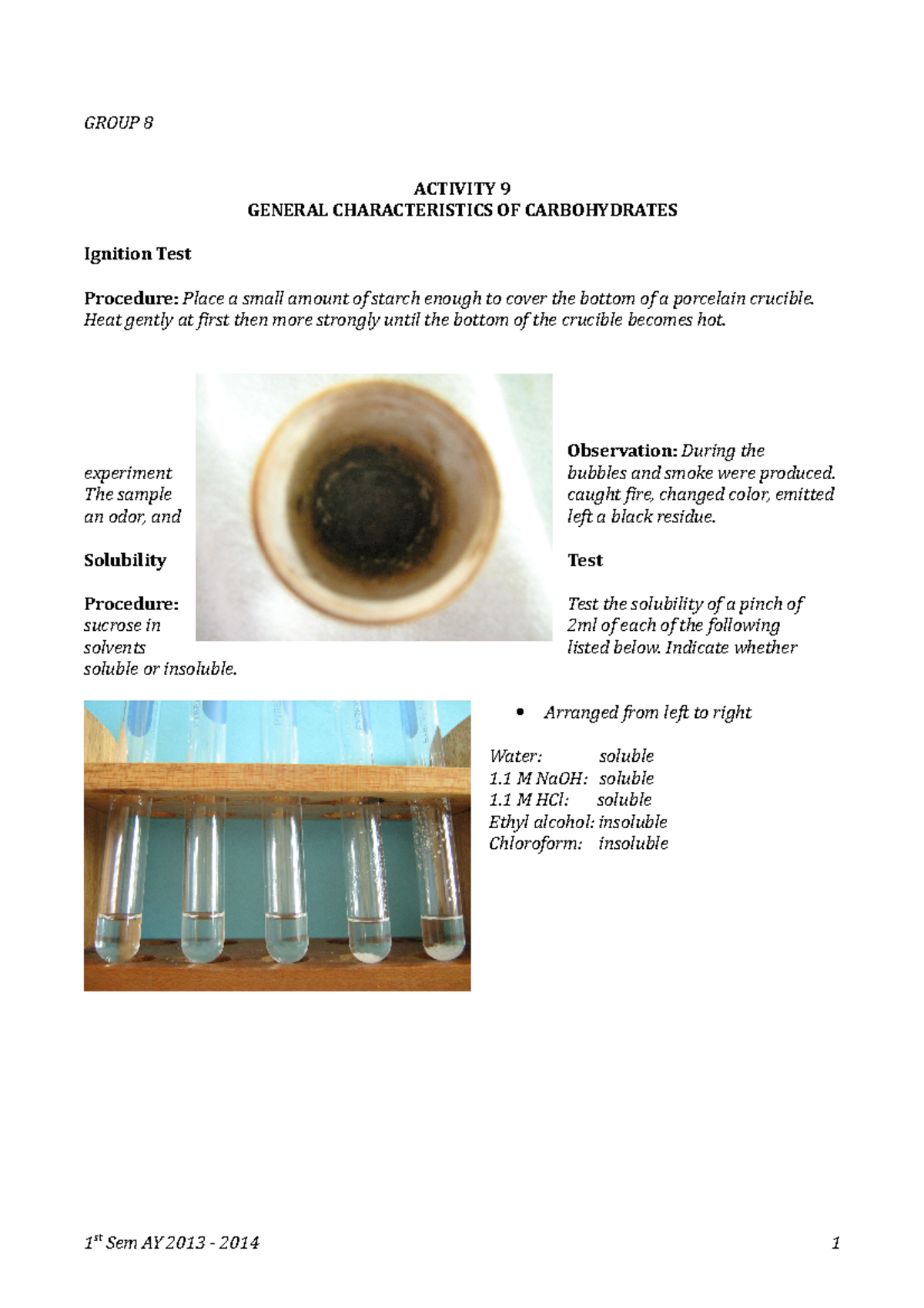 GROUP 8

ACTIVITY 9
GENERAL CHARACTERISTICS OF CARBOHYDRATES

Ignition Test

Procedure: Place a small amount of starch enough to cover the bottom of a porcelain crucible. Heat gently at first then more strongly until the bottom of the crucible becomes hot.

Observation: During the experiment bubbles and smoke were produced. The sample caught fire, changed color, emitted an odor, and left a black residue.

Solubility Test

Procedure: Test the solubility of a pinch of sucrose in 2ml of each of the following solvents listed below. Indicate whether soluble or insoluble.

• Arranged from left to right

Water: soluble
1.1 M NaOH: soluble
1.1 M HCl: soluble
Ethyl alcohol: insoluble
Chloroform: insoluble

$1^{st}$ Sem AY 2013 - 2014

1