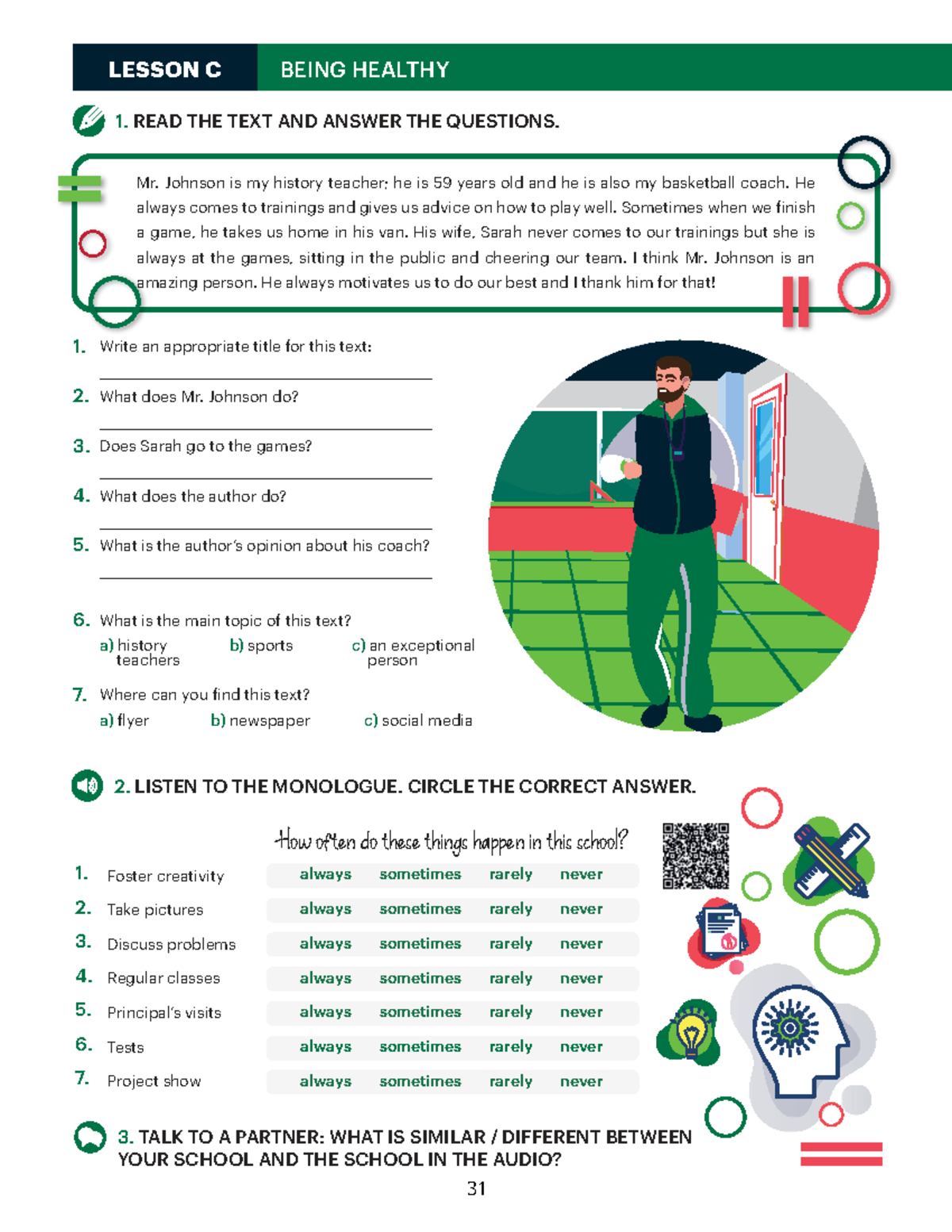 LESSON C BEING HEALTHY

1. READ THE TEXT AND ANSWER THE QUESTIONS.

Mr. Johnson is my history teacher; he is 59 years old and he is also my basketball coach. He always comes to trainings and gives us advice on how to play well. Sometimes when we finish a game, he takes us home in his van. His wife, Sarah never comes to our trainings but she is always at the games, sitting in the public and cheering our team. I think Mr. Johnson is an amazing person. He always motivates us to do our best and I thank him for that!

1. Write an appropriate title for this text:

2. What does Mr. Johnson do?

3. Does Sarah go to the games?

4. What does the author do?

5. What is the author's opinion about his coach?

6. What is the main topic of this text?
a) history teachers b) sports c) an exceptional person

7. Where can you find this text?
a) flyer b) newspaper c) social media

2. LISTEN TO THE MONOLOGUE. CIRCLE THE CORRECT ANSWER.

How often do these things happen in this school?

| | | | | | |
|---|---|---|---|---|---|
| 1. | Foster creativity | always | sometimes | rarely | never |
| 2. | Take pictures | always | sometimes | rarely | never |
| 3. | Discuss problems | always | sometimes | rarely | never |
| 4. | Regular classes | always | sometimes | rarely | never |
| 5. | Principal's visits | always | sometimes | rarely | never |
| 6. | Tests | always | sometimes | rarely | never |
| 7. | Project show | always | sometimes | rarely | never |

3. TALK TO A PARTNER: WHAT IS SIMILAR / DIFFERENT BETWEEN YOUR SCHOOL AND THE SCHOOL IN THE AUDIO?

31