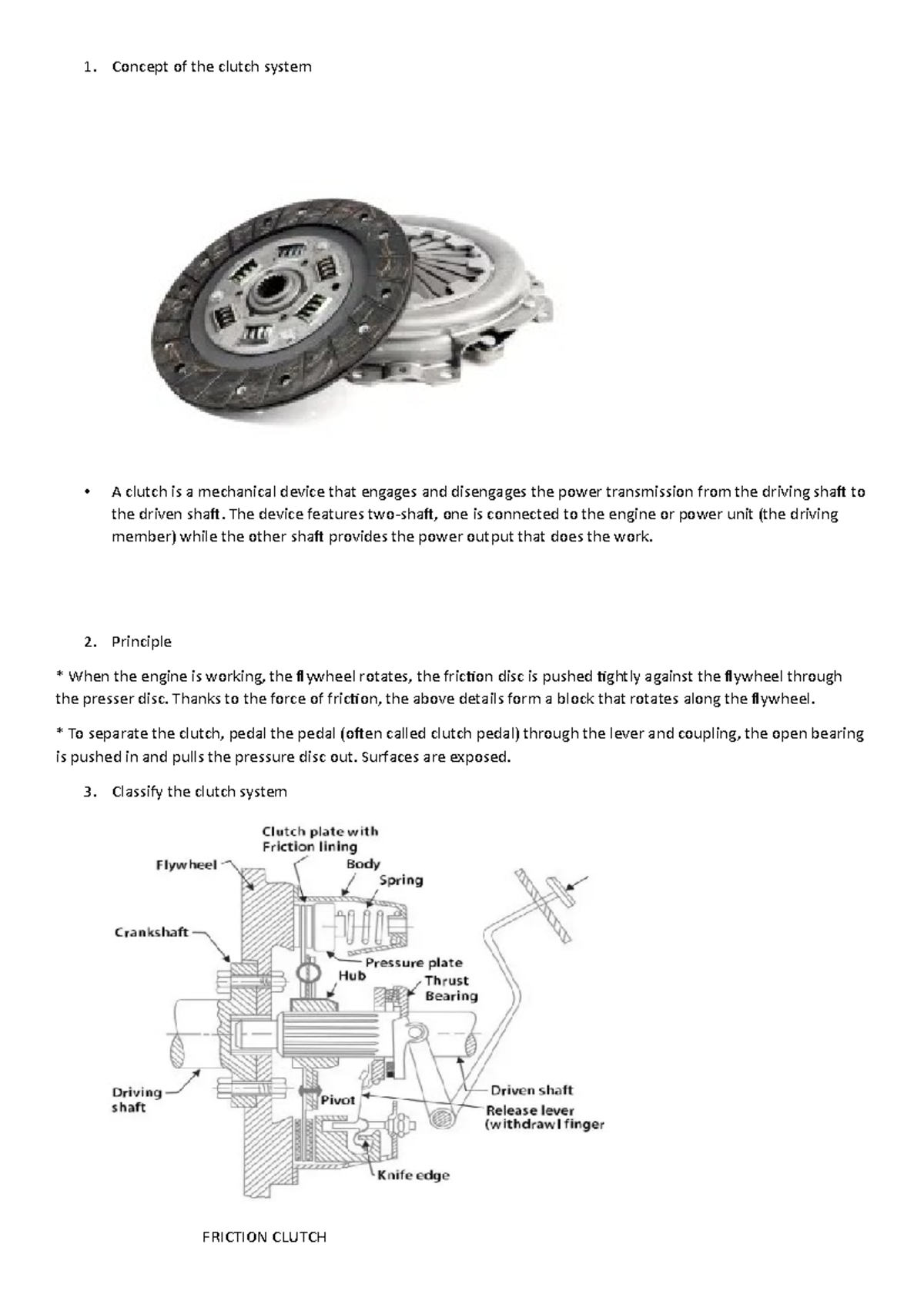 1. Concept of the clutch system

• A clutch is a mechanical device that engages and disengages the power transmission from the driving shaft to the driven shaft. The device features two-shaft, one is connected to the engine or power unit (the driving member) while the other shaft provides the power output that does the work.

2. Principle

* When the engine is working, the flywheel rotates, the friction disc is pushed tightly against the flywheel through the presser disc. Thanks to the force of friction, the above details form a block that rotates along the flywheel.

* To separate the clutch, pedal the pedal (often called clutch pedal) through the lever and coupling, the open bearing is pushed in and pulls the pressure disc out. Surfaces are exposed.

3. Classify the clutch system

Clutch plate with Friction lining
Flywheel
Body
Spring
Crankshaft
Pressure plate
Hub
Thrust Bearing
Driving shaft
Pivot
Driven shaft
Release lever (withdrawl finger
Knife edge

FRICTION CLUTCH