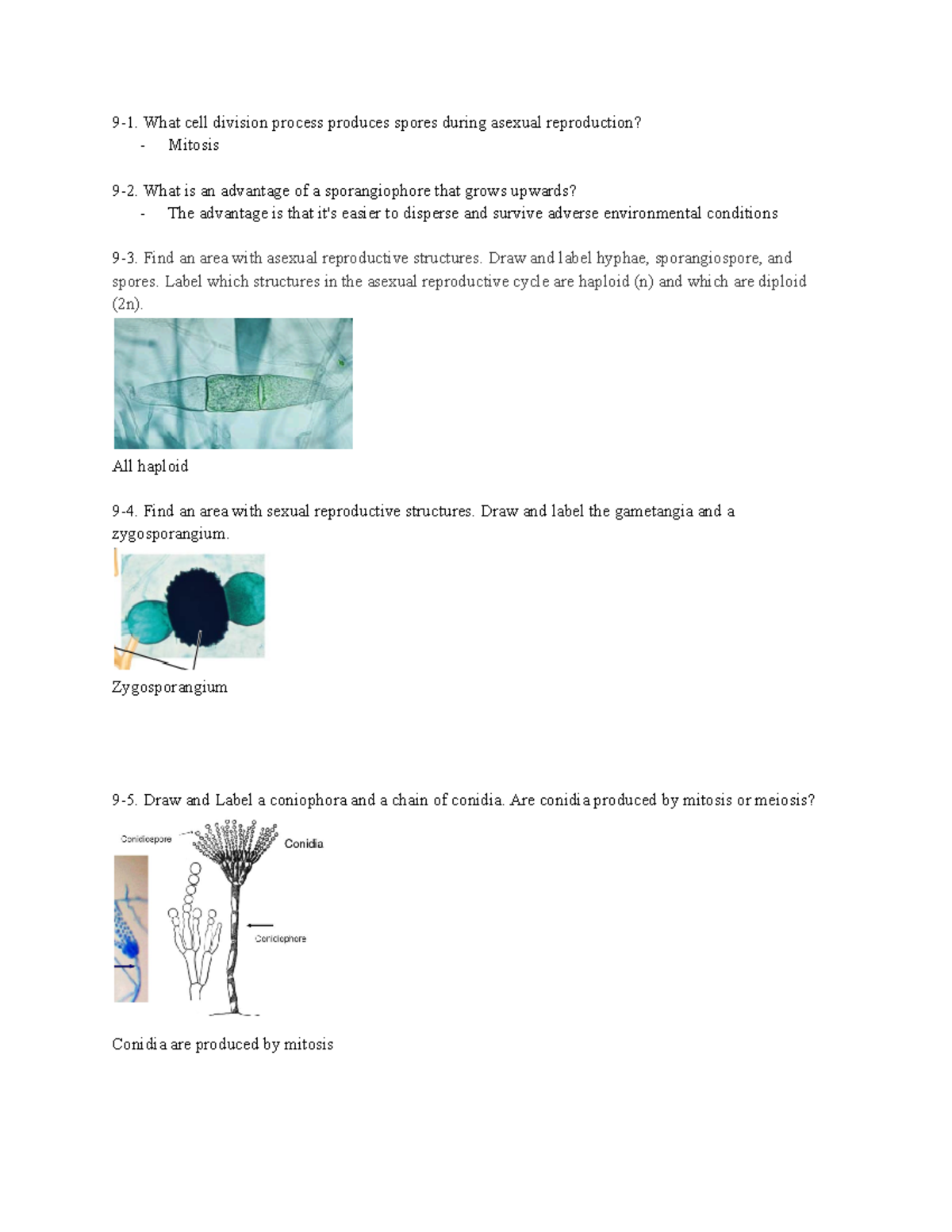 9-1. What cell division process produces spores during asexual reproduction?
- Mitosis

9-2. What is an advantage of a sporangiophore that grows upwards?
- The advantage is that it's easier to disperse and survive adverse environmental conditions

9-3. Find an area with asexual reproductive structures. Draw and label hyphae, sporangiospore, and spores. Label which structures in the asexual reproductive cycle are haploid (n) and which are diploid (2n).

All haploid

9-4. Find an area with sexual reproductive structures. Draw and label the gametangia and a zygosporangium.

Zygosporangium

9-5. Draw and Label a coniophora and a chain of conidia. Are conidia produced by mitosis or meiosis?

Conidiospore

Conidia

Conidiophore

Conidia are produced by mitosis