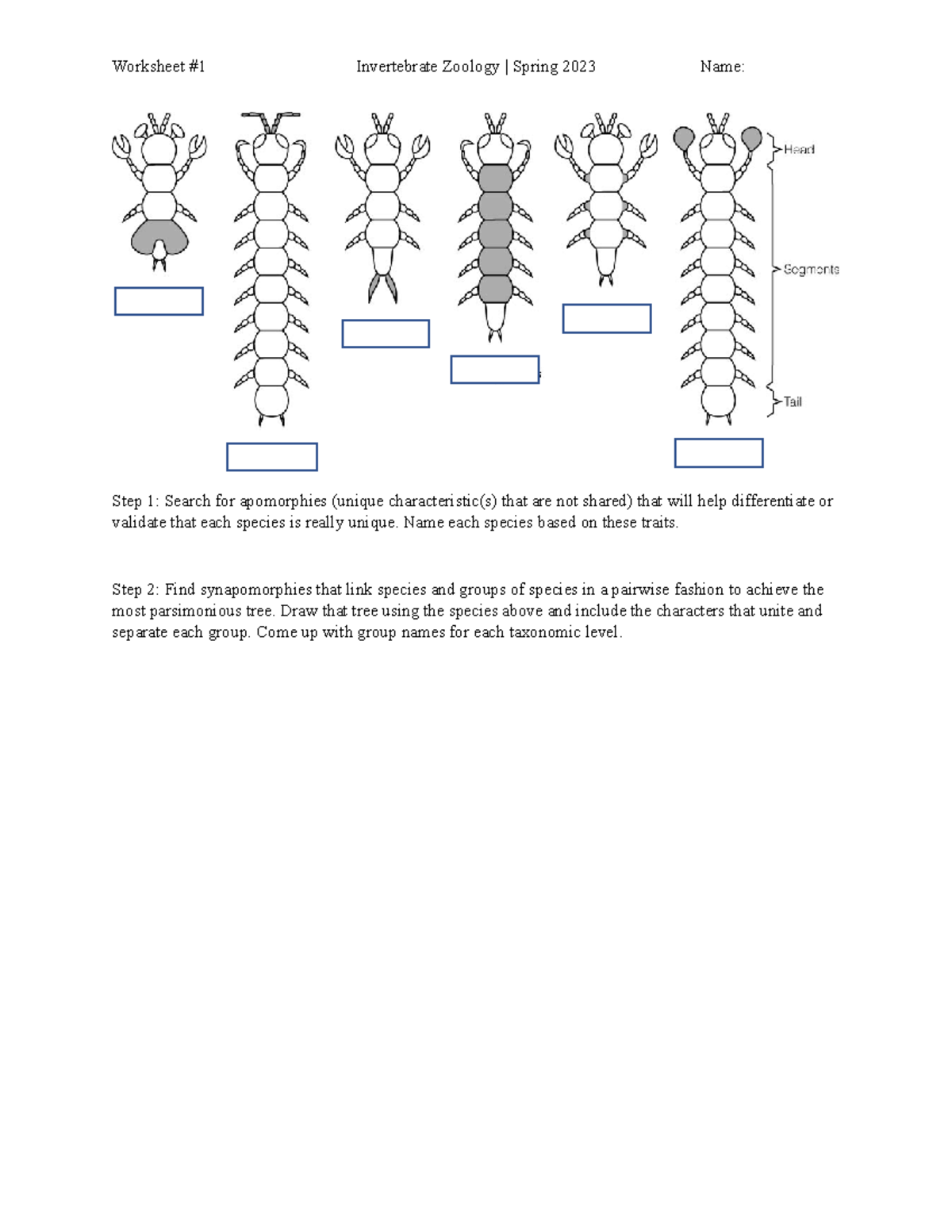 Worksheet #1 Invertebrate Zoology | Spring 2023 Name:

Head

Segments

Tail

Step 1: Search for apomorphies (unique characteristic(s) that are not shared) that will help differentiate or validate that each species is really unique. Name each species based on these traits.

Step 2: Find synapomorphies that link species and groups of species in a pairwise fashion to achieve the most parsimonious tree. Draw that tree using the species above and include the characters that unite and separate each group. Come up with group names for each taxonomic level.