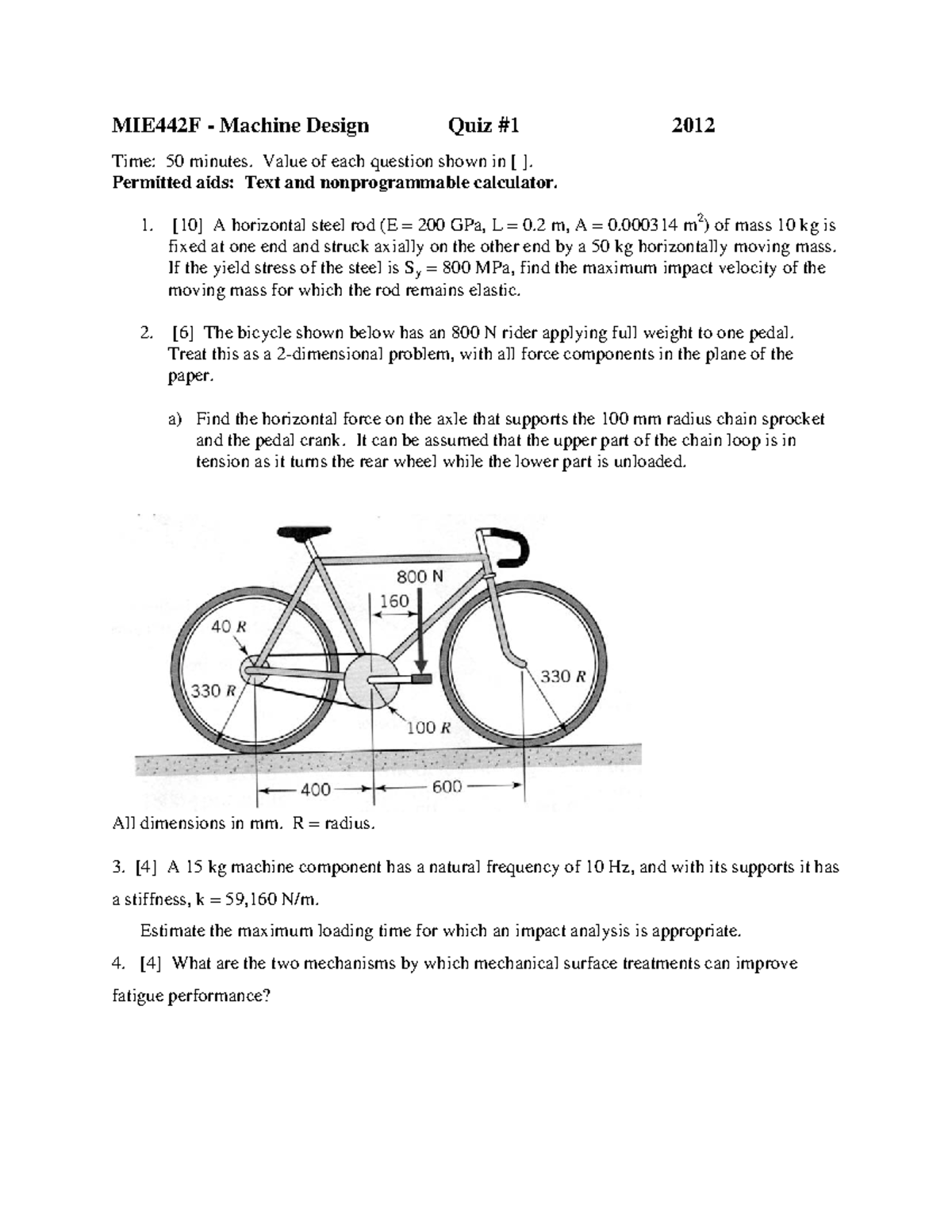 MIE442F - Machine Design Quiz #1 2012

Time: 50 minutes. Value of each question shown in [ ].
**Permitted aids: Text and nonprogrammable calculator.**

1. [10] A horizontal steel rod (E = 200 GPa, L = 0.2 m, A = 0.000314 $m^2$) of mass 10 kg is fixed at one end and struck axially on the other end by a 50 kg horizontally moving mass. If the yield stress of the steel is $S_y$ = 800 MPa, find the maximum impact velocity of the moving mass for which the rod remains elastic.

2. [6] The bicycle shown below has an 800 N rider applying full weight to one pedal. Treat this as a 2-dimensional problem, with all force components in the plane of the paper.

a) Find the horizontal force on the axle that supports the 100 mm radius chain sprocket and the pedal crank. It can be assumed that the upper part of the chain loop is in tension as it turns the rear wheel while the lower part is unloaded.

800 N
160
40 R
330 R
330 R
100 R
400
600

All dimensions in mm. R = radius.

3. [4] A 15 kg machine component has a natural frequency of 10 Hz, and with its supports it has a stiffness, k = 59,160 N/m.

Estimate the maximum loading time for which an impact analysis is appropriate.

4. [4] What are the two mechanisms by which mechanical surface treatments can improve fatigue performance?