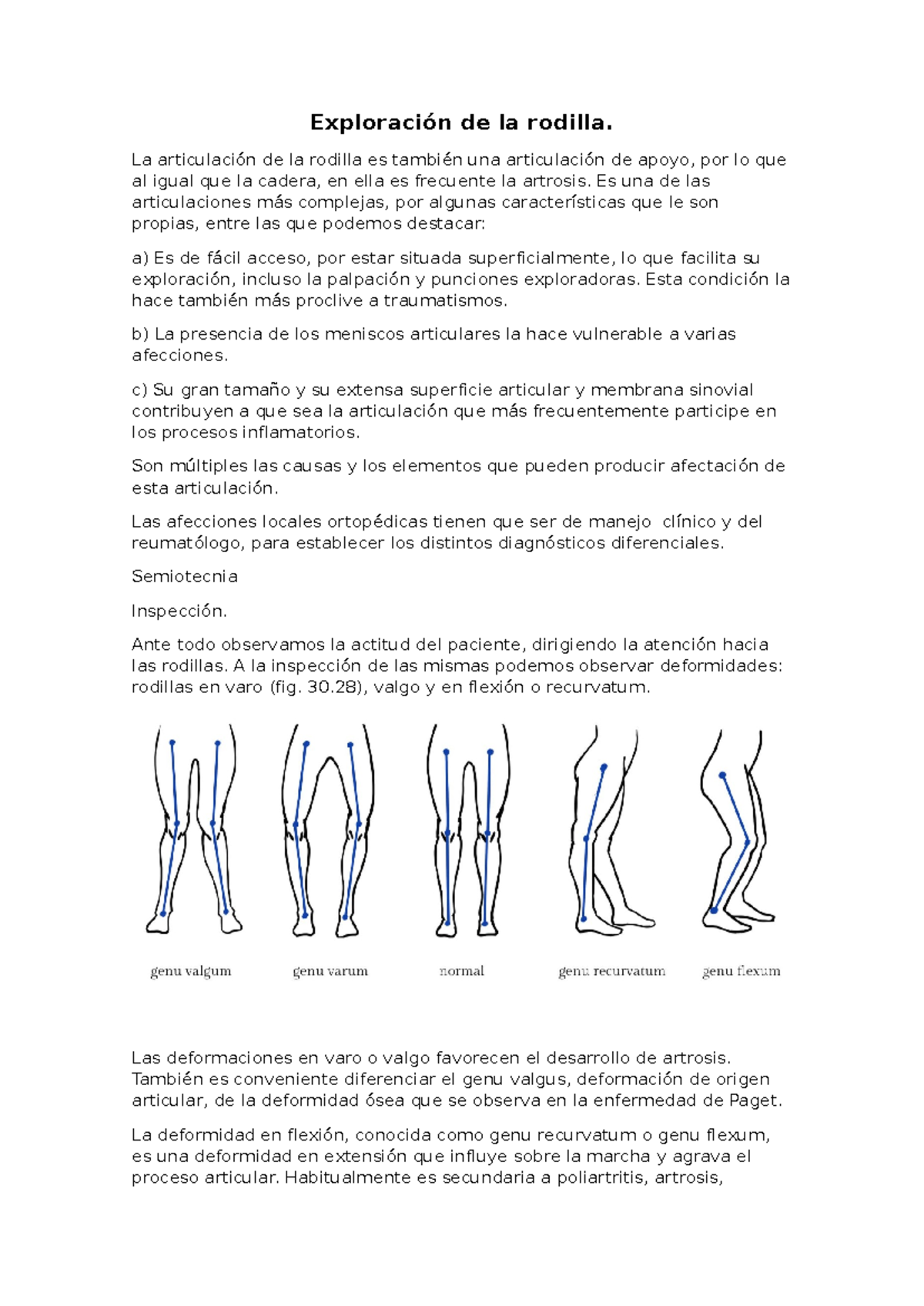 Exploración de la rodilla.

La articulación de la rodilla es también una articulación de apoyo, por lo que al igual que la cadera, en ella es frecuente la artrosis. Es una de las articulaciones más complejas, por algunas características que le son propias, entre las que podemos destacar:

a) Es de fácil acceso, por estar situada superficialmente, lo que facilita su exploración, incluso la palpación y punciones exploradoras. Esta condición la hace también más proclive a traumatismos.

b) La presencia de los meniscos articulares la hace vulnerable a varias afecciones.

c) Su gran tamaño y su extensa superficie articular y membrana sinovial contribuyen a que sea la articulación que más frecuentemente participe en los procesos inflamatorios.

Son múltiples las causas y los elementos que pueden producir afectación de esta articulación.

Las afecciones locales ortopédicas tienen que ser de manejo clínico y del reumatólogo, para establecer los distintos diagnósticos diferenciales.

Semiotecnia

Inspección.

Ante todo observamos la actitud del paciente, dirigiendo la atención hacia las rodillas. A la inspección de las mismas podemos observar deformidades: rodillas en varo (fig. 30.28), valgo y en flexión o recurvatum.

genu valgum

genu varum

normal

genu recurvatum

genu flexum

Las deformaciones en varo o valgo favorecen el desarrollo de artrosis. También es conveniente diferenciar el genu valgus, deformación de origen articular, de la deformidad ósea que se observa en la enfermedad de Paget.

La deformidad en flexión, conocida como genu recurvatum o genu flexum, es una deformidad en extensión que influye sobre la marcha y agrava el proceso articular. Habitualmente es secundaria a poliartritis, artrosis,