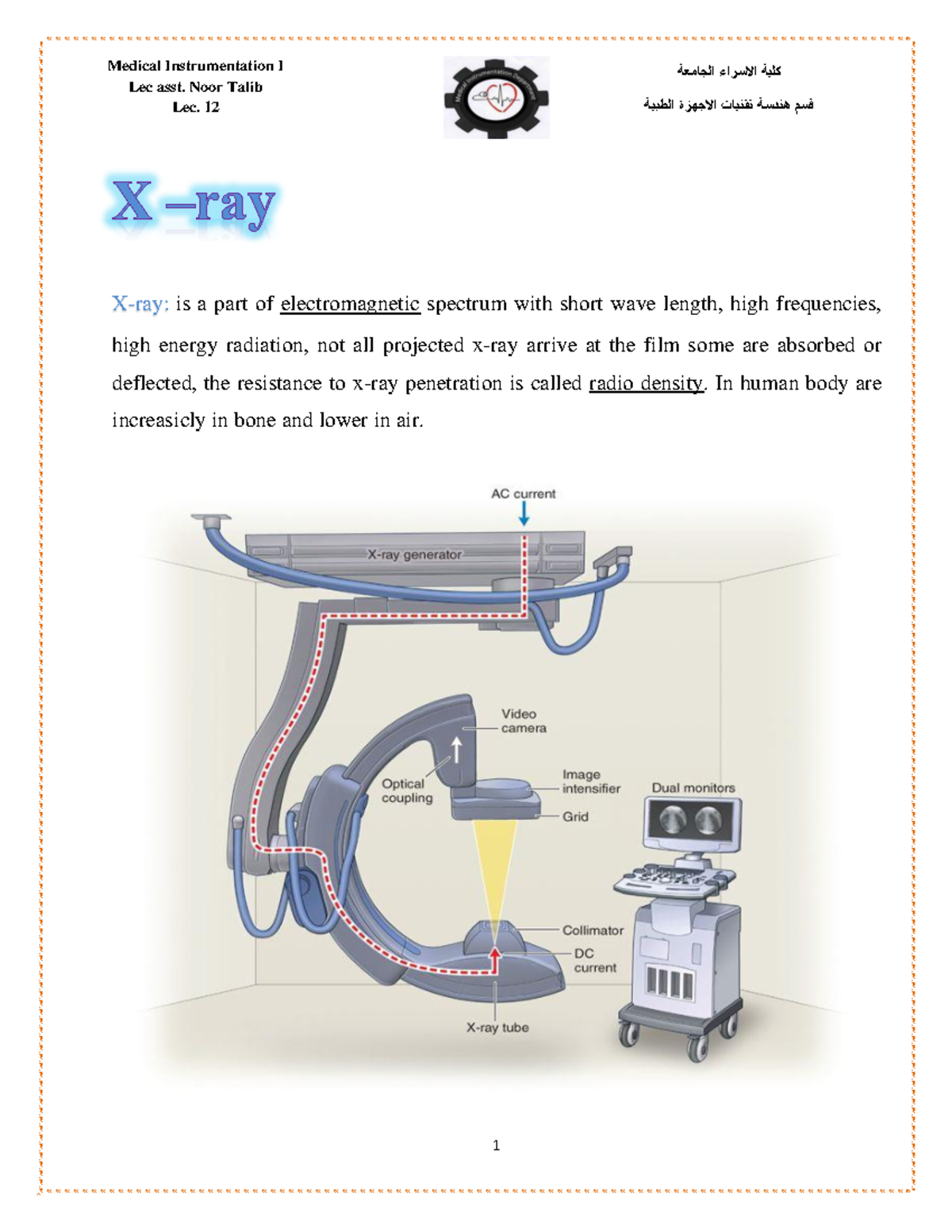 Medical Instrumentation I
Lec asst. Noor Talib
Lec. 12

Medical Instrumentation Department

كلية الاسراء الجامعة
قسم هندسة تقنيات الاجهزة الطبية

X –ray

X-ray: is a part of electromagnetic spectrum with short wave length, high frequencies, high energy radiation, not all projected x-ray arrive at the film some are absorbed or deflected, the resistance to x-ray penetration is called radio density. In human body are increasicly in bone and lower in air.

AC current
X-ray generator
Video camera
Optical coupling
Image intensifier
Grid
Dual monitors
Collimator
DC current
X-ray tube

1