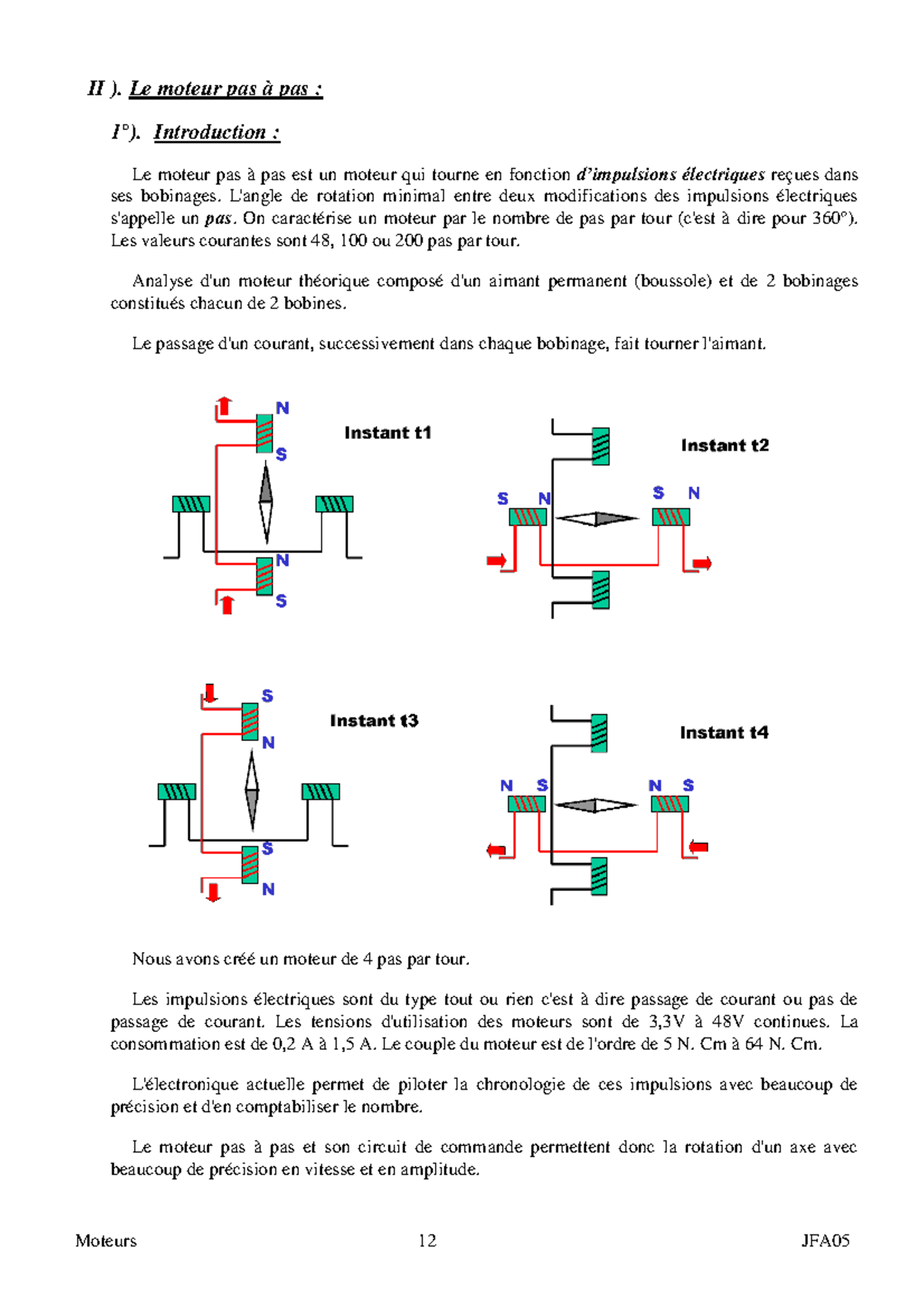 II ). Le moteur pas à pas :

1°). Introduction :

Le moteur pas à pas est un moteur qui tourne en fonction d'impulsions électriques reçues dans ses bobinages. L'angle de rotation minimal entre deux modifications des impulsions électriques s'appelle un pas. On caractérise un moteur par le nombre de pas par tour (c'est à dire pour 360°). Les valeurs courantes sont 48, 100 ou 200 pas par tour.

Analyse d'un moteur théorique composé d'un aimant permanent (boussole) et de 2 bobinages constitués chacun de 2 bobines.

Le passage d'un courant, successivement dans chaque bobinage, fait tourner l'aimant.

N
S
Instant t1
N
S

Instant t2
S N
S N

S
N
Instant t3
S
N

Instant t4
N S
N S

Nous avons créé un moteur de 4 pas par tour.

Les impulsions électriques sont du type tout ou rien c'est à dire passage de courant ou pas de passage de courant. Les tensions d'utilisation des moteurs sont de 3,3V à 48V continues. La consommation est de 0,2 A à 1,5 A. Le couple du moteur est de l'ordre de 5 N. Cm à 64 N. Cm.

L'électronique actuelle permet de piloter la chronologie de ces impulsions avec beaucoup de précision et d'en comptabiliser le nombre.

Le moteur pas à pas et son circuit de commande permettent donc la rotation d'un axe avec beaucoup de précision en vitesse et en amplitude.

Moteurs 12 JFA05