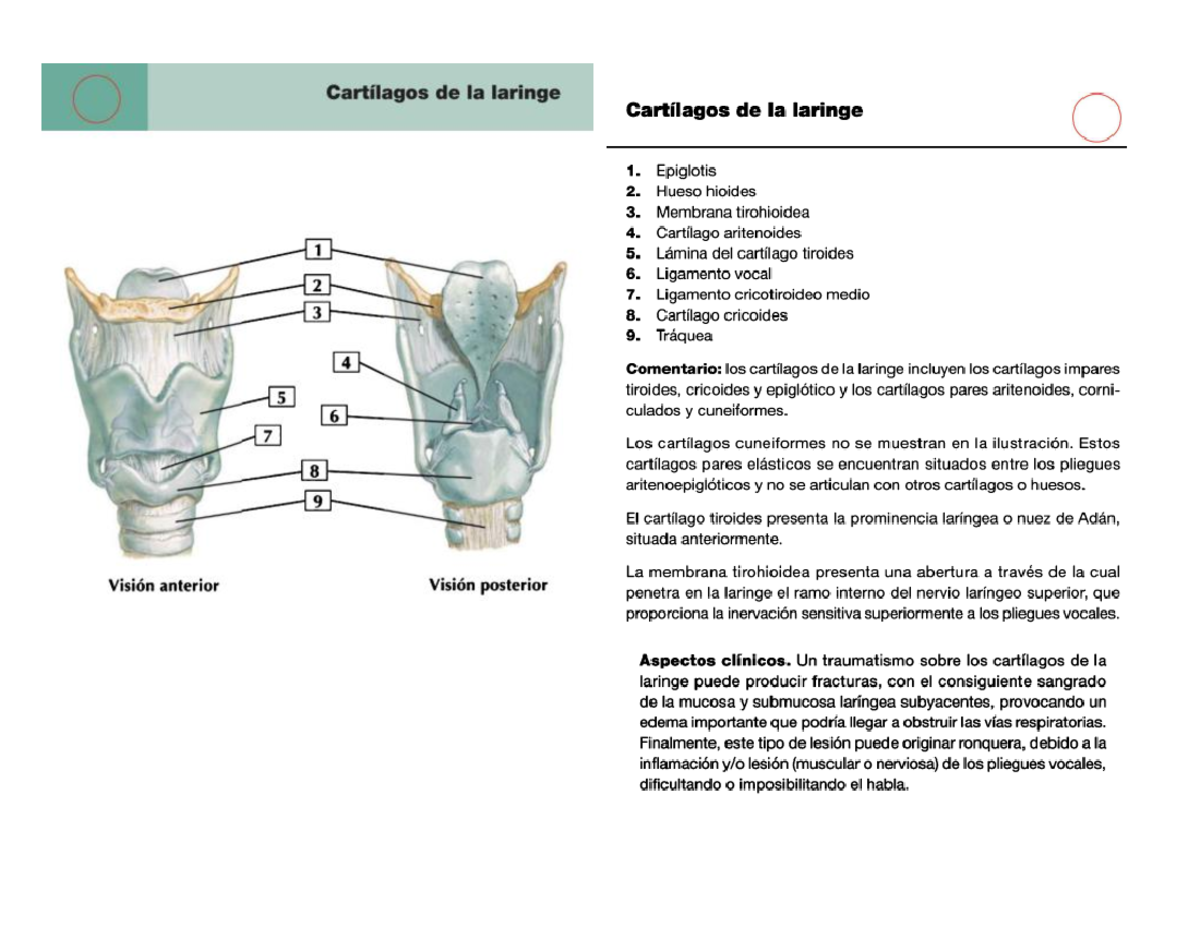 Cartílagos de la laringe

1
2
3
4
5
6
7
8
9

Visión anterior

Visión posterior

Cartílagos de la laringe

1. Epiglotis
2. Hueso hioides
3. Membrana tirohioidea
4. Cartílago aritenoides
5. Lámina del cartílago tiroides
6. Ligamento vocal
7. Ligamento cricotiroideo medio
8. Cartílago cricoides
9. Tráquea

Comentario: los cartílagos de la laringe incluyen los cartílagos impares tiroides, cricoides y epiglótico y los cartílagos pares aritenoides, corniculados y cuneiformes.

Los cartílagos cuneiformes no se muestran en la ilustración. Estos cartílagos pares elásticos se encuentran situados entre los pliegues aritenoepiglóticos y no se articulan con otros cartílagos o huesos.

El cartílago tiroides presenta la prominencia laríngea o nuez de Adán, situada anteriormente.

La membrana tirohioidea presenta una abertura a través de la cual penetra en la laringe el ramo interno del nervio laríngeo superior, que proporciona la inervación sensitiva superiormente a los pliegues vocales.

Aspectos clínicos. Un traumatismo sobre los cartílagos de la laringe puede producir fracturas, con el consiguiente sangrado de la mucosa y submucosa laríngea subyacentes, provocando un edema importante que podría llegar a obstruir las vías respiratorias. Finalmente, este tipo de lesión puede originar ronquera, debido a la inflamación y/o lesión (muscular o nerviosa) de los pliegues vocales, dificultando o imposibilitando el habla.