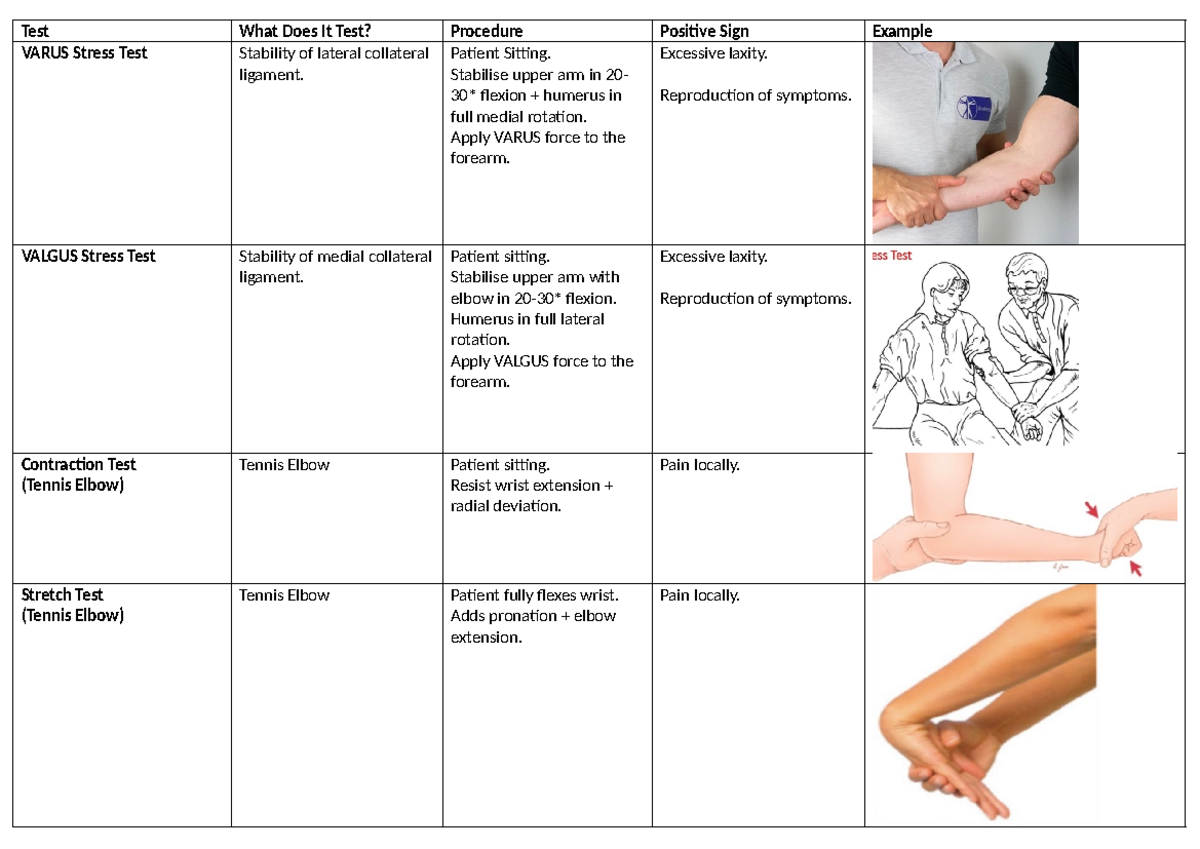 | Test | What Does It Test? | Procedure | Positive Sign | Example |
|---|---|---|---|---|
| VARUS Stress Test | Stability of lateral collateral ligament. | Patient Sitting. Stabilise upper arm in 20-30* flexion + humerus in full medial rotation. Apply VARUS force to the forearm. | Excessive laxity. Reproduction of symptoms. | |
| VALGUS Stress Test | Stability of medial collateral ligament. | Patient sitting. Stabilise upper arm with elbow in 20-30* flexion. Humerus in full lateral rotation. Apply VALGUS force to the forearm. | Excessive laxity. Reproduction of symptoms. | ess Test |
| Contraction Test (Tennis Elbow) | Tennis Elbow | Patient sitting. Resist wrist extension + radial deviation. | Pain locally. | |
| Stretch Test (Tennis Elbow) | Tennis Elbow | Patient fully flexes wrist. Adds pronation + elbow extension. | Pain locally. | |